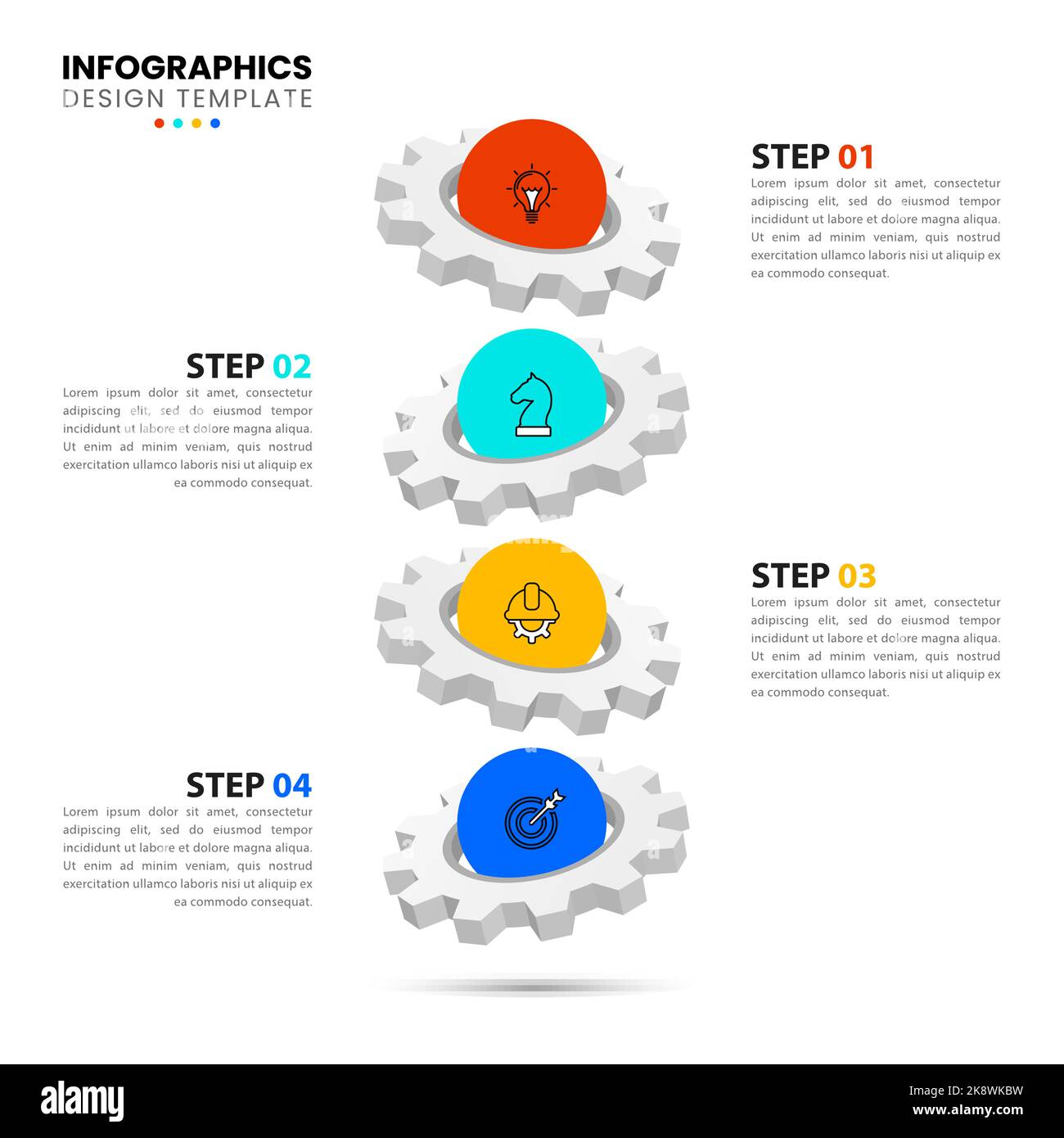 INFOGRAPHICS
DESIGN TEMPLATE

STEP 01
Lorem ipsum dolor sit amet, consectetur adipiscing elit, sed do eiusmod tempor incididunt ut labore et dolore magna aliqua. Ut enim ad minim veniam, quis nostrud exercitation ullamco laboris nisi ut aliquip ex ea commodo consequat.

STEP 02
Lorem ipsum dolor sit amet, consectetur adipiscing elit, sed do eiusmod tempor incididunt ut labore et dolore magna aliqua. Ut enim ad minim veniam, quis nostrud exercitation ullamco laboris nisi ut aliquip ex ea commodo consequat.

STEP 03
Lorem ipsum dolor sit amet, consectetur adipiscing elit, sed do eiusmod tempor incididunt ut labore et dolore magna aliqua. Ut enim ad minim veniam, quis nostrud exercitation ullamco laboris nisi ut aliquip ex ea commodo consequat.

STEP 04
Lorem ipsum dolor sit amet, consectetur adipiscing elit, sed do eiusmod tempor incididunt ut labore et dolore magna aliqua. Ut enim ad minim veniam, quis nostrud exercitation ullamco laboris nisi ut aliquip ex ea commodo consequat.

alamy
Image ID: 2K8WKBW
www.alamy.com