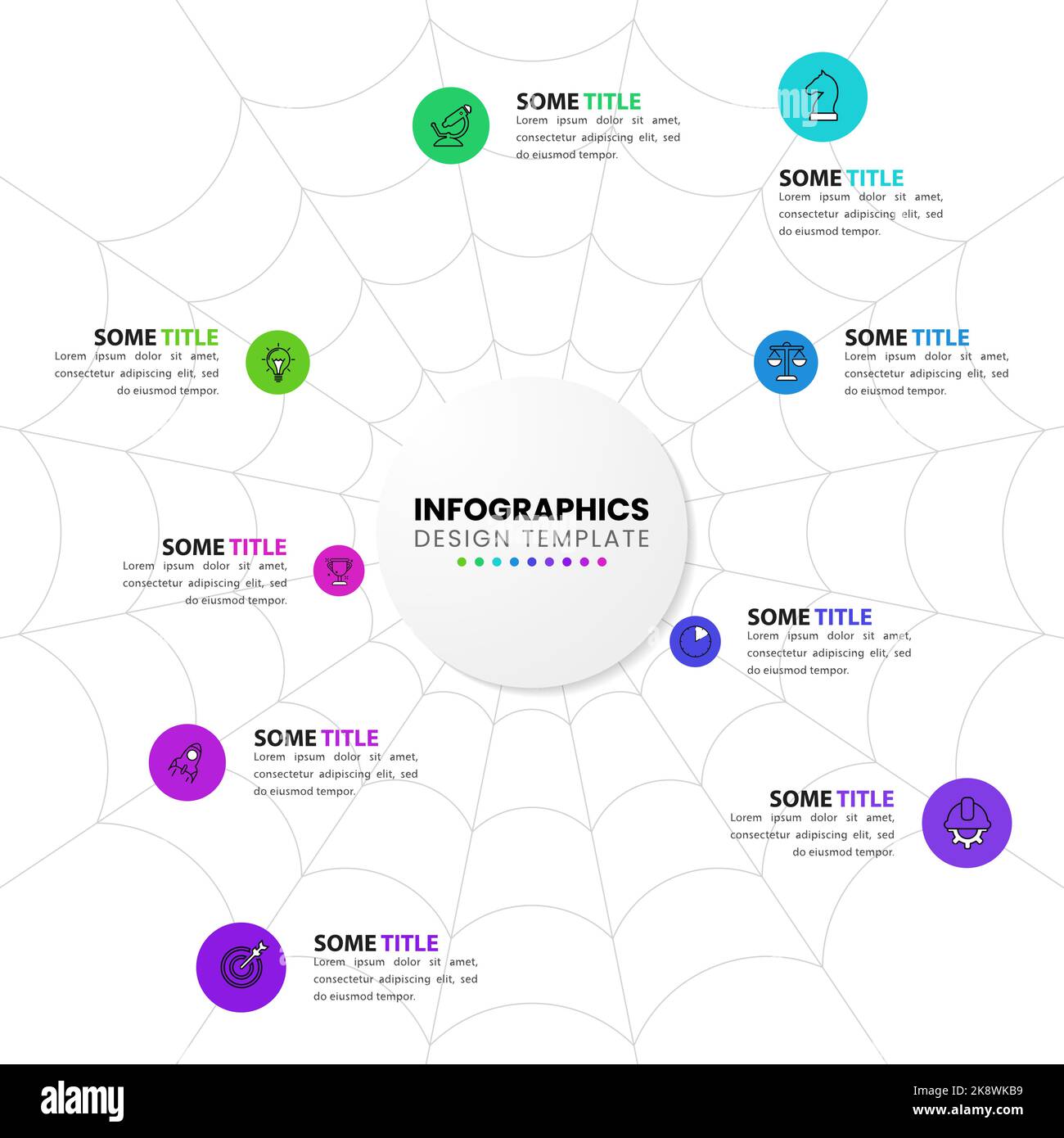 SOME TITLE
Lorem ipsum dolor sit amet, consectetur adipiscing elit, sed do eiusmod tempor.

SOME TITLE
Lorem ipsum dolor sit amet, consectetur adipiscing elit, sed do eiusmod tempor.

SOME TITLE
Lorem ipsum dolor sit amet, consectetur adipiscing elit, sed do eiusmod tempor.

SOME TITLE
Lorem ipsum dolor sit amet, consectetur adipiscing elit, sed do eiusmod tempor.

INFOGRAPHICS
DESIGN TEMPLATE

SOME TITLE
Lorem ipsum dolor sit amet, consectetur adipiscing elit, sed do eiusmod tempor.

SOME TITLE
Lorem ipsum dolor sit amet, consectetur adipiscing elit, sed do eiusmod tempor.

SOME TITLE
Lorem ipsum dolor sit amet, consectetur adipiscing elit, sed do eiusmod tempor.

SOME TITLE
Lorem ipsum dolor sit amet, consectetur adipiscing elit, sed do eiusmod tempor.

SOME TITLE
Lorem ipsum dolor sit amet, consectetur adipiscing elit, sed do eiusmod tempor.

alamy
Image ID: 2K8WKB9
www.alamy.com