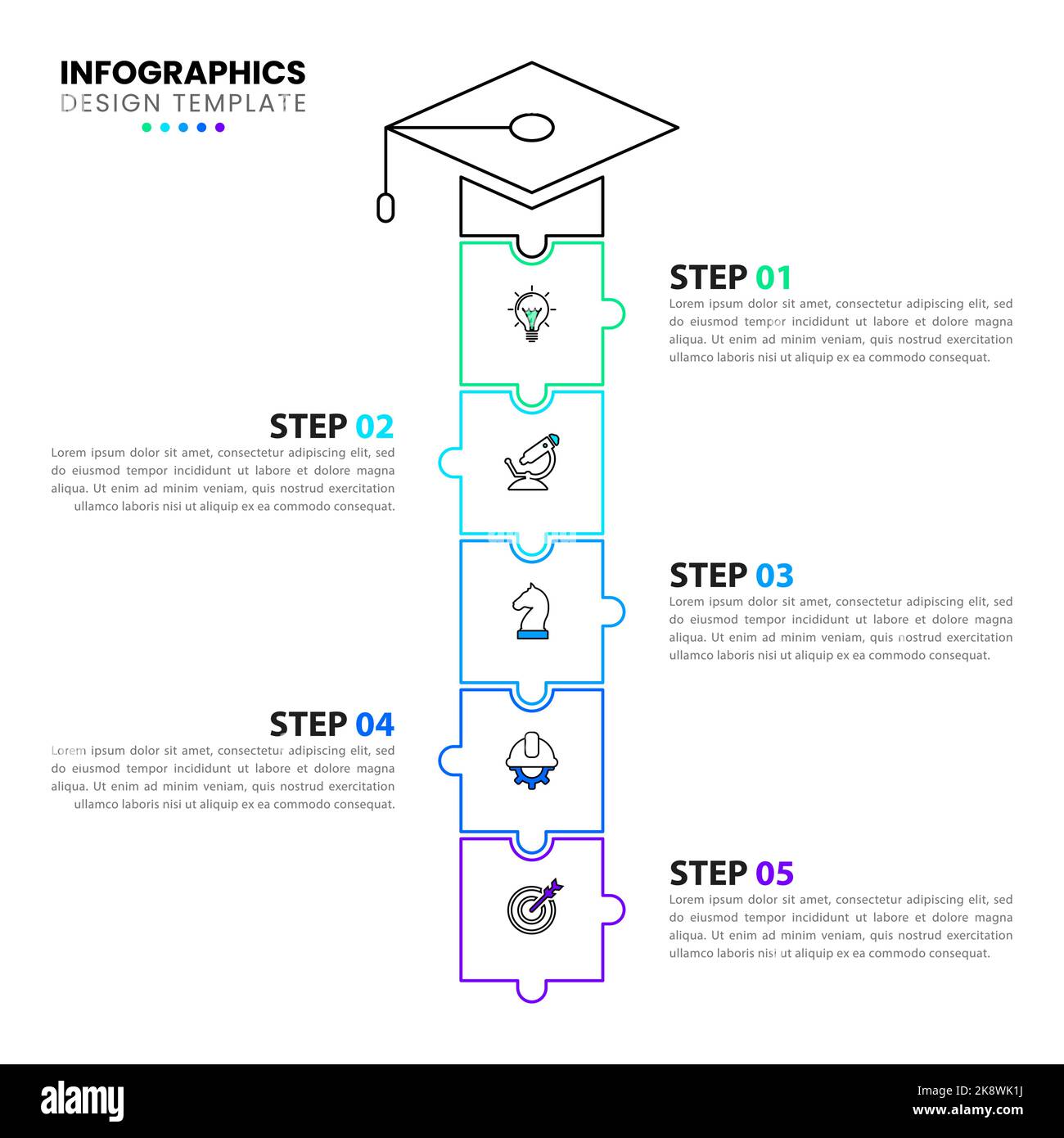 INFOGRAPHICS
DESIGN TEMPLATE

STEP 01
Lorem ipsum dolor sit amet, consectetur adipiscing elit, sed do eiusmod tempor incididunt ut labore et dolore magna aliqua. Ut enim ad minim veniam, quis nostrud exercitation ullamco laboris nisi ut aliquip ex ea commodo consequat.

STEP 02
Lorem ipsum dolor sit amet, consectetur adipiscing elit, sed do eiusmod tempor incididunt ut labore et dolore magna aliqua. Ut enim ad minim veniam, quis nostrud exercitation ullamco laboris nisi ut aliquip ex ea commodo consequat.

STEP 03
Lorem ipsum dolor sit amet, consectetur adipiscing elit, sed do eiusmod tempor incididunt ut labore et dolore magna aliqua. Ut enim ad minim veniam, quis nostrud exercitation ullamco laboris nisi ut aliquip ex ea commodo consequat.

STEP 04
Lorem ipsum dolor sit amet, consectetur adipiscing elit, sed do eiusmod tempor incididunt ut labore et dolore magna aliqua. Ut enim ad minim veniam, quis nostrud exercitation ullamco laboris nisi ut aliquip ex ea commodo consequat.

STEP 05
Lorem ipsum dolor sit amet, consectetur adipiscing elit, sed do eiusmod tempor incididunt ut labore et dolore magna aliqua. Ut enim ad minim veniam, quis nostrud exercitation ullamco laboris nisi ut aliquip ex ea commodo consequat.

alamy
Image ID: 2K8WK1J
www.alamy.com