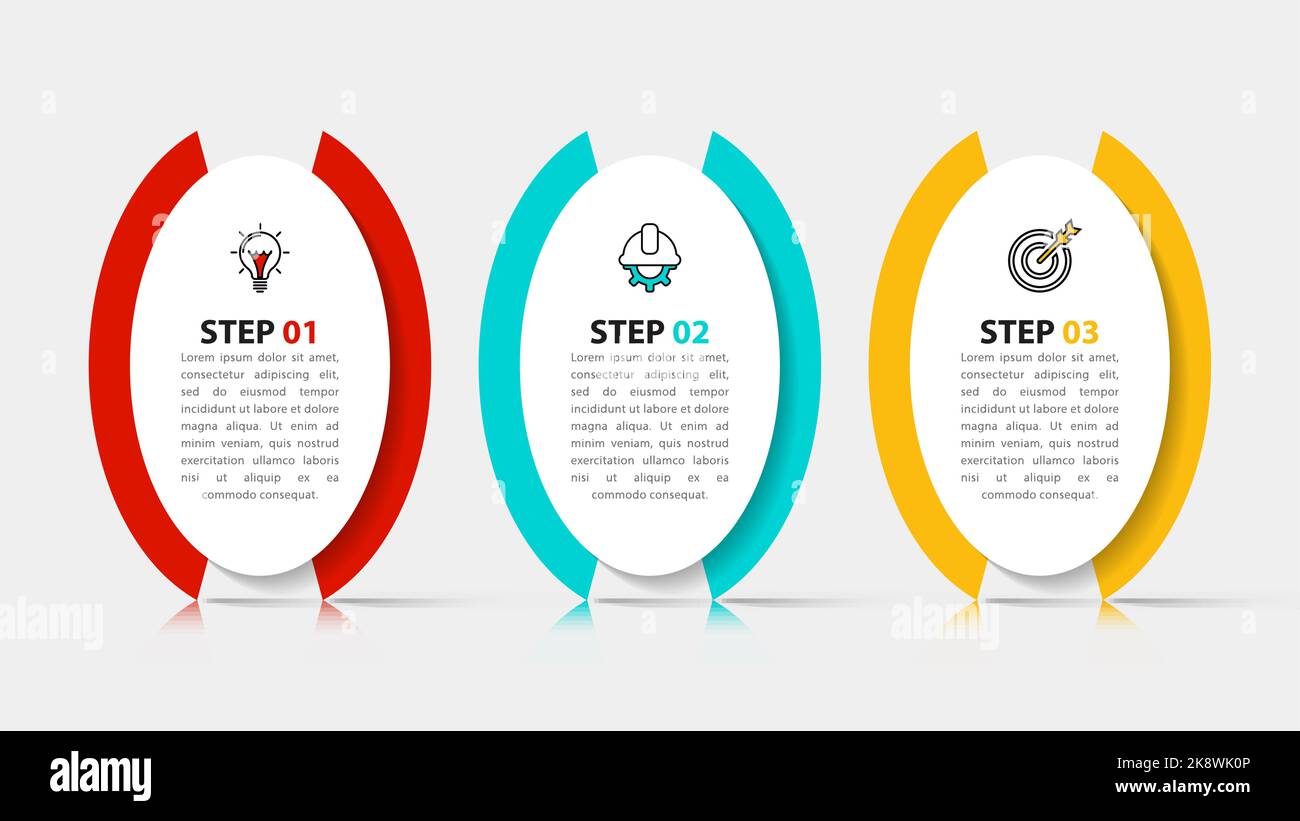 STEP 01

Lorem ipsum dolor sit amet, consectetur adipiscing elit, sed do eiusmod tempor incididunt ut labore et dolore magna aliqua. Ut enim ad minim veniam, quis nostrud exercitation ullamco laboris nisi ut aliquip ex ea commodo consequat.

STEP 02

Lorem ipsum dolor sit amet, consectetur adipiscing elit, sed do eiusmod tempor incididunt ut labore et dolore magna aliqua. Ut enim ad minim veniam, quis nostrud exercitation ullamco laboris nisi ut aliquip ex ea commodo consequat.

STEP 03

Lorem ipsum dolor sit amet, consectetur adipiscing elit, sed do eiusmod tempor incididunt ut labore et dolore magna aliqua. Ut enim ad minim veniam, quis nostrud exercitation ullamco laboris nisi ut aliquip ex ea commodo consequat.

alamy

alamy

alamy

Image ID: 2K8WK0P
www.alamy.com