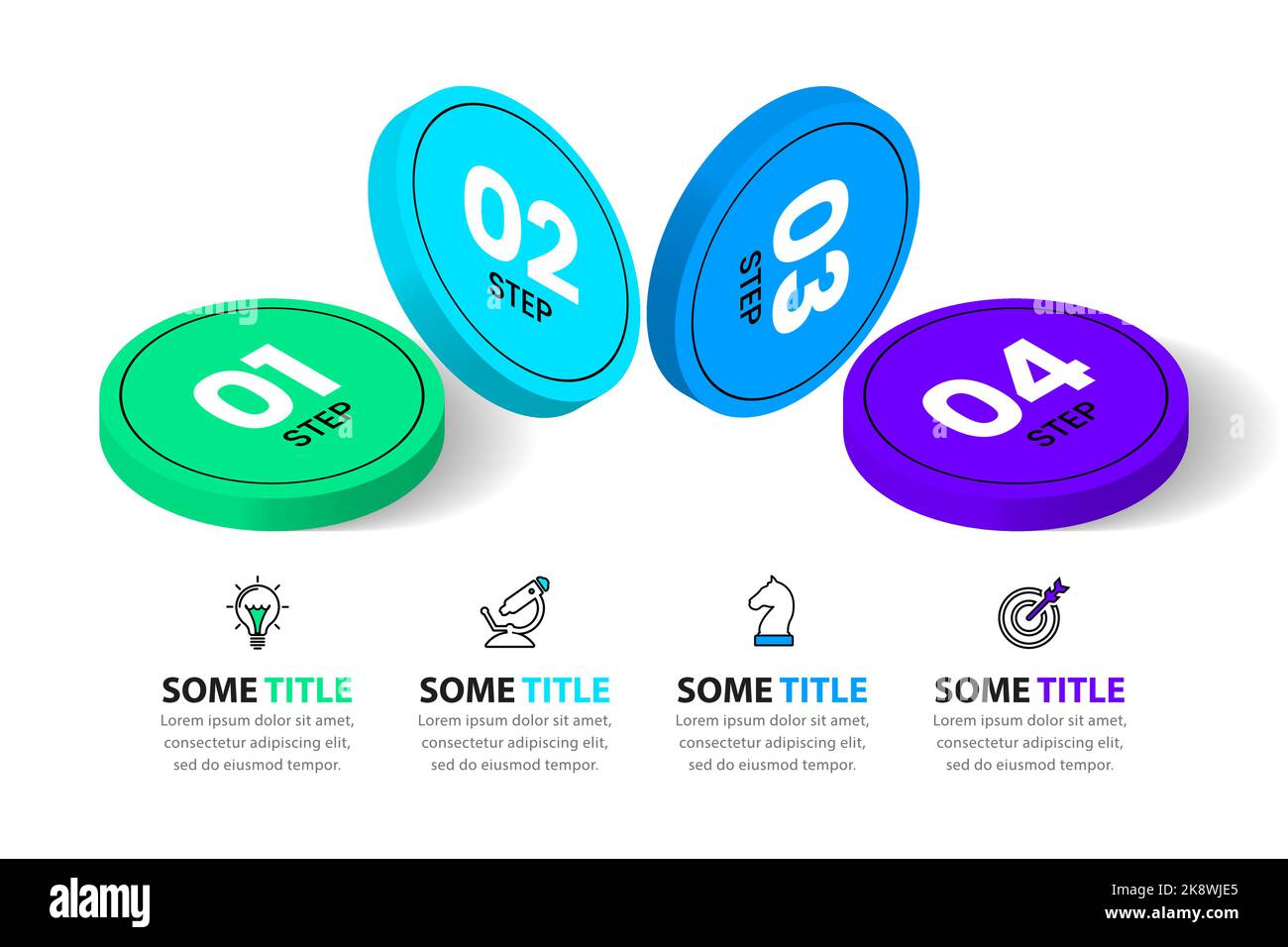 01
STEP

02
STEP

03
STEP

04
STEP

SOME TITLE
Lorem ipsum dolor sit amet, consectetur adipiscing elit, sed do eiusmod tempor.

SOME TITLE
Lorem ipsum dolor sit amet, consectetur adipiscing elit, sed do eiusmod tempor.

SOME TITLE
Lorem ipsum dolor sit amet, consectetur adipiscing elit, sed do eiusmod tempor.

SOME TITLE
Lorem ipsum dolor sit amet, consectetur adipiscing elit, sed do eiusmod tempor.

alamy

Image ID: 2K8WJE5
www.alamy.com