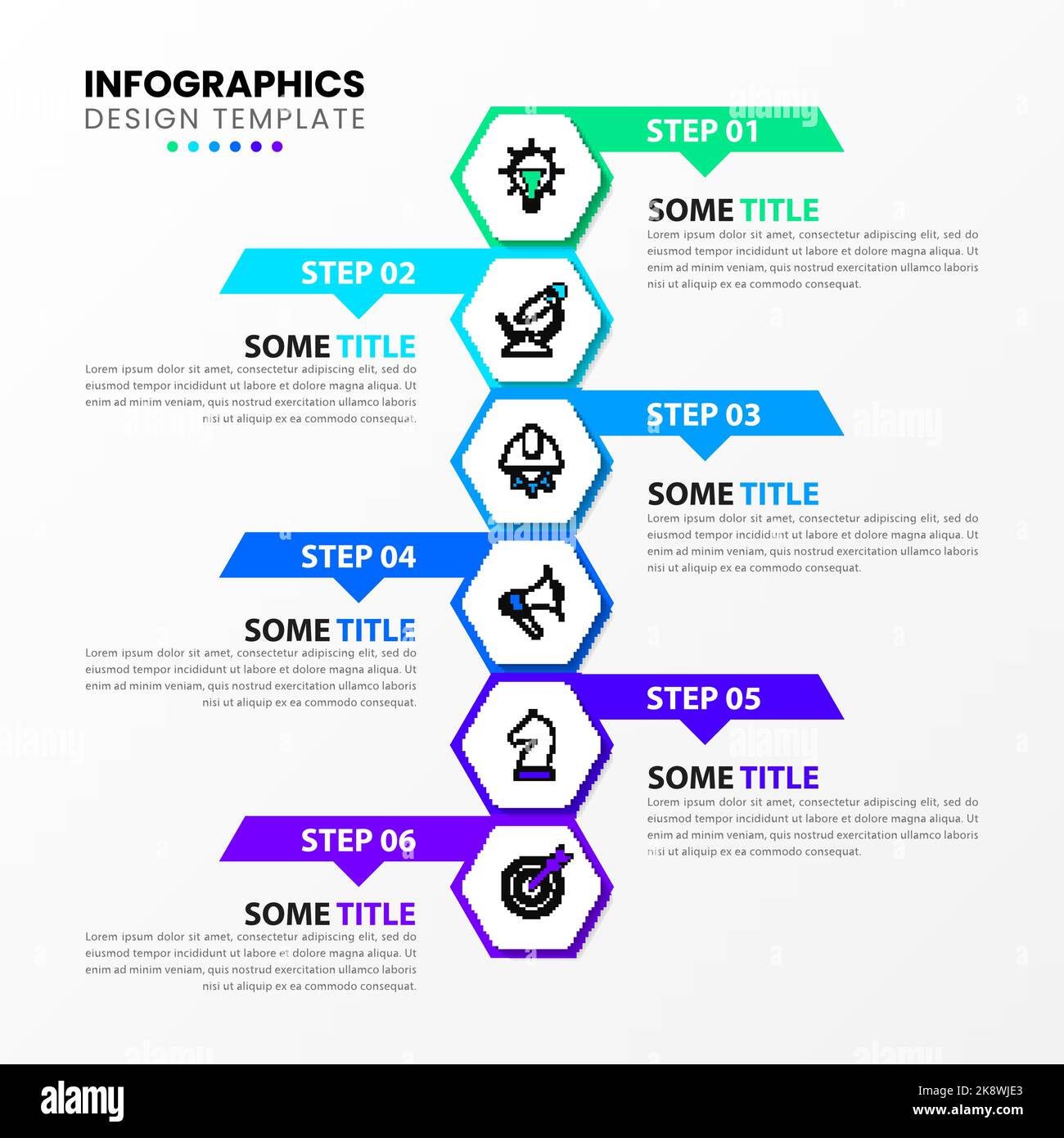 INFOGRAPHICS
DESIGN TEMPLATE

STEP 01

SOME TITLE
Lorem ipsum dolor sit amet, consectetur adipiscing elit, sed do eiusmod tempor incididunt ut labore et dolore magna aliqua. Ut enim ad minim veniam, quis nostrud exercitation ullamco laboris nisi ut aliquip ex ea commodo consequat.

STEP 02

SOME TITLE
Lorem ipsum dolor sit amet, consectetur adipiscing elit, sed do eiusmod tempor incididunt ut labore et dolore magna aliqua. Ut enim ad minim veniam, quis nostrud exercitation ullamco laboris nisi ut aliquip ex ea commodo consequat.

STEP 03

SOME TITLE
Lorem ipsum dolor sit amet, consectetur adipiscing elit, sed do eiusmod tempor incididunt ut labore et dolore magna aliqua. Ut enim ad minim veniam, quis nostrud exercitation ullamco laboris nisi ut aliquip ex ea commodo consequat.

STEP 04

SOME TITLE
Lorem ipsum dolor sit amet, consectetur adipiscing elit, sed do eiusmod tempor incididunt ut labore et dolore magna aliqua. Ut enim ad minim veniam, quis nostrud exercitation ullamco laboris nisi ut aliquip ex ea commodo consequat.

STEP 05

SOME TITLE
Lorem ipsum dolor sit amet, consectetur adipiscing elit, sed do eiusmod tempor incididunt ut labore et dolore magna aliqua. Ut enim ad minim veniam, quis nostrud exercitation ullamco laboris nisi ut aliquip ex ea commodo consequat.

STEP 06

SOME TITLE
Lorem ipsum dolor sit amet, consectetur adipiscing elit, sed do eiusmod tempor incididunt ut labore et dolore magna aliqua. Ut enim ad minim veniam, quis nostrud exercitation ullamco laboris nisi ut aliquip ex ea commodo consequat.

alamy
Image ID: 2K8WJE3
www.alamy.com