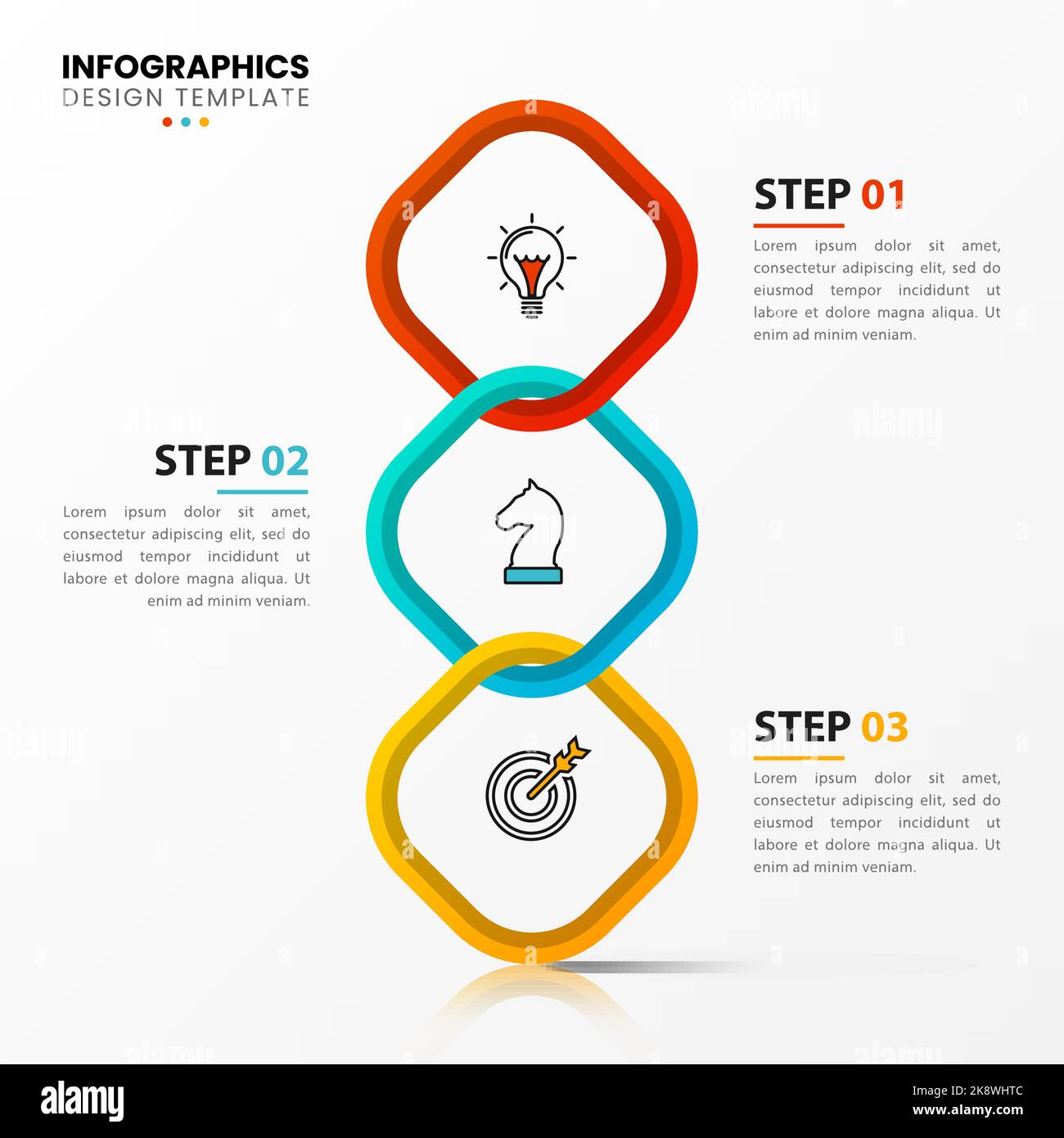 INFOGRAPHICS
DESIGN TEMPLATE

STEP 01

Lorem ipsum dolor sit amet, consectetur adipiscing elit, sed do eiusmod tempor incididunt ut labore et dolore magna aliqua. Ut enim ad minim veniam.

STEP 02

Lorem ipsum dolor sit amet, consectetur adipiscing elit, sed do eiusmod tempor incididunt ut labore et dolore magna aliqua. Ut enim ad minim veniam.

STEP 03

Lorem ipsum dolor sit amet, consectetur adipiscing elit, sed do eiusmod tempor incididunt ut labore et dolore magna aliqua. Ut enim ad minim veniam.

alamy

Image ID: 2K8WHTC
www.alamy.com