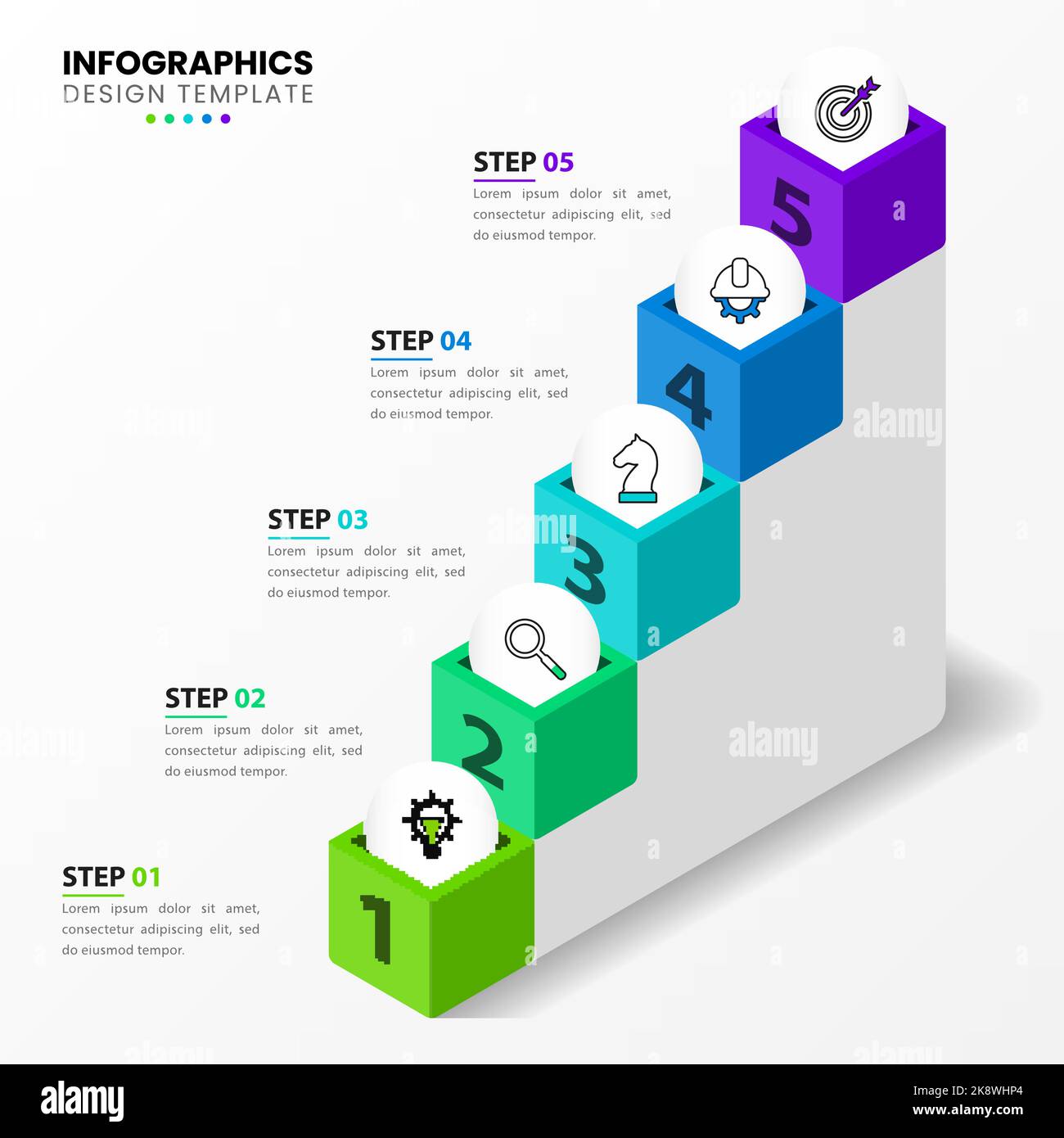 INFOGRAPHICS
DESIGN TEMPLATE

STEP 05
Lorem ipsum dolor sit amet, consectetur adipiscing elit, sed do eiusmod tempor.

5

STEP 04
Lorem ipsum dolor sit amet, consectetur adipiscing elit, sed do eiusmod tempor.

4

STEP 03
Lorem ipsum dolor sit amet, consectetur adipiscing elit, sed do eiusmod tempor.

3

STEP 02
Lorem ipsum dolor sit amet, consectetur adipiscing elit, sed do eiusmod tempor.

2

STEP 01
Lorem ipsum dolor sit amet, consectetur adipiscing elit, sed do eiusmod tempor.

1

alamy
alamy
alamy
alamy

alamy
Image ID: 2K8WHP4
www.alamy.com