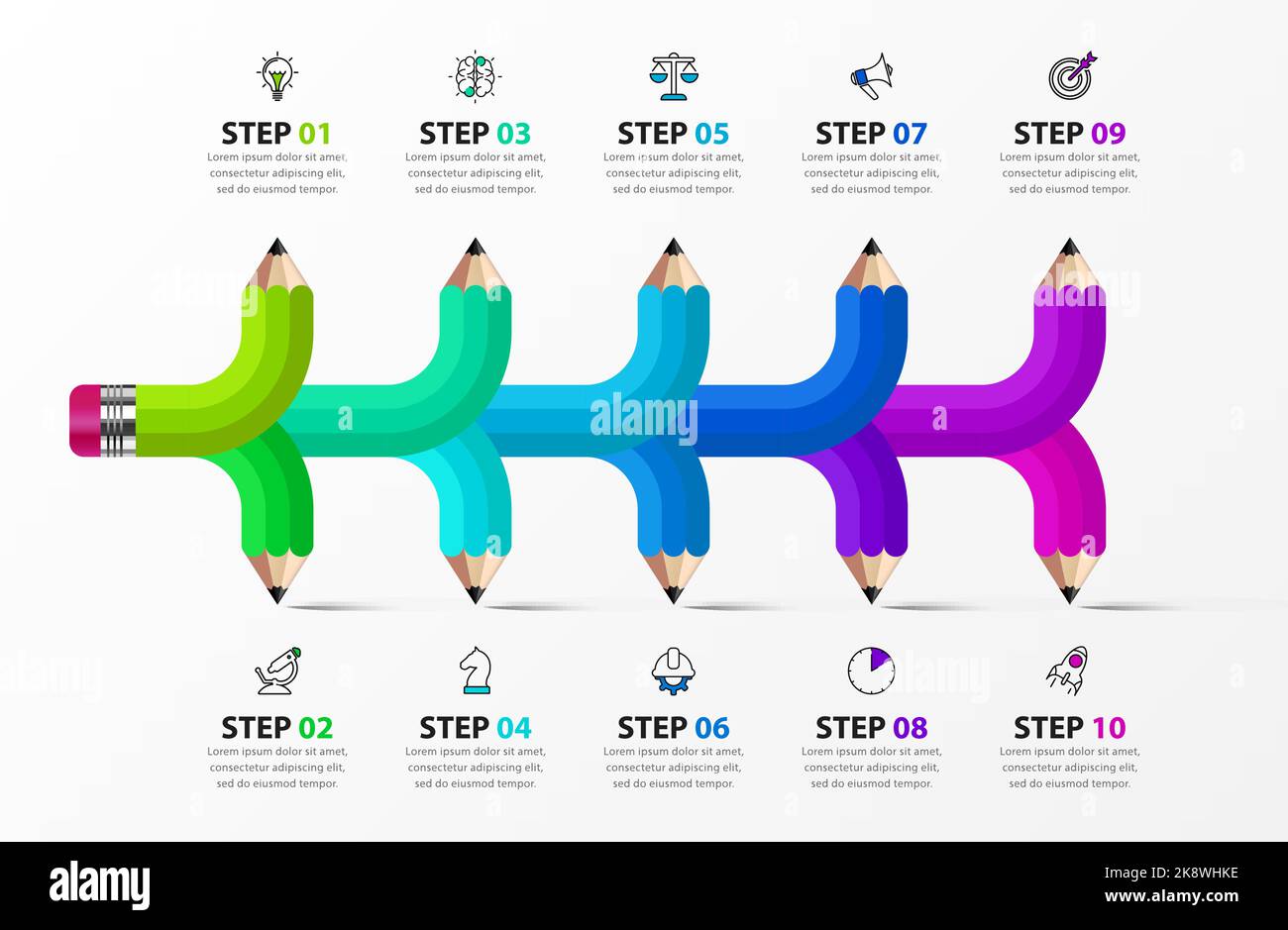 STEP 01
Lorem ipsum dolor sit amet, consectetur adipiscing elit, sed do eiusmod tempor.

STEP 03
Lorem ipsum dolor sit amet, consectetur adipiscing elit, sed do eiusmod tempor.

STEP 05
Lorem ipsum dolor sit amet, consectetur adipiscing elit, sed do eiusmod tempor.

STEP 07
Lorem ipsum dolor sit amet, consectetur adipiscing elit, sed do eiusmod tempor.

STEP 09
Lorem ipsum dolor sit amet, consectetur adipiscing elit, sed do eiusmod tempor.

alamy

STEP 02
Lorem ipsum dolor sit amet, consectetur adipiscing elit, sed do eiusmod tempor.

STEP 04
Lorem ipsum dolor sit amet, consectetur adipiscing elit, sed do eiusmod tempor.

STEP 06
Lorem ipsum dolor sit amet, consectetur adipiscing elit, sed do eiusmod tempor.

STEP 08
Lorem ipsum dolor sit amet, consectetur adipiscing elit, sed do eiusmod tempor.

STEP 10
Lorem ipsum dolor sit amet, consectetur adipiscing elit, sed do eiusmod tempor.

alamy
Image ID: 2K8WHKE
www.alamy.com