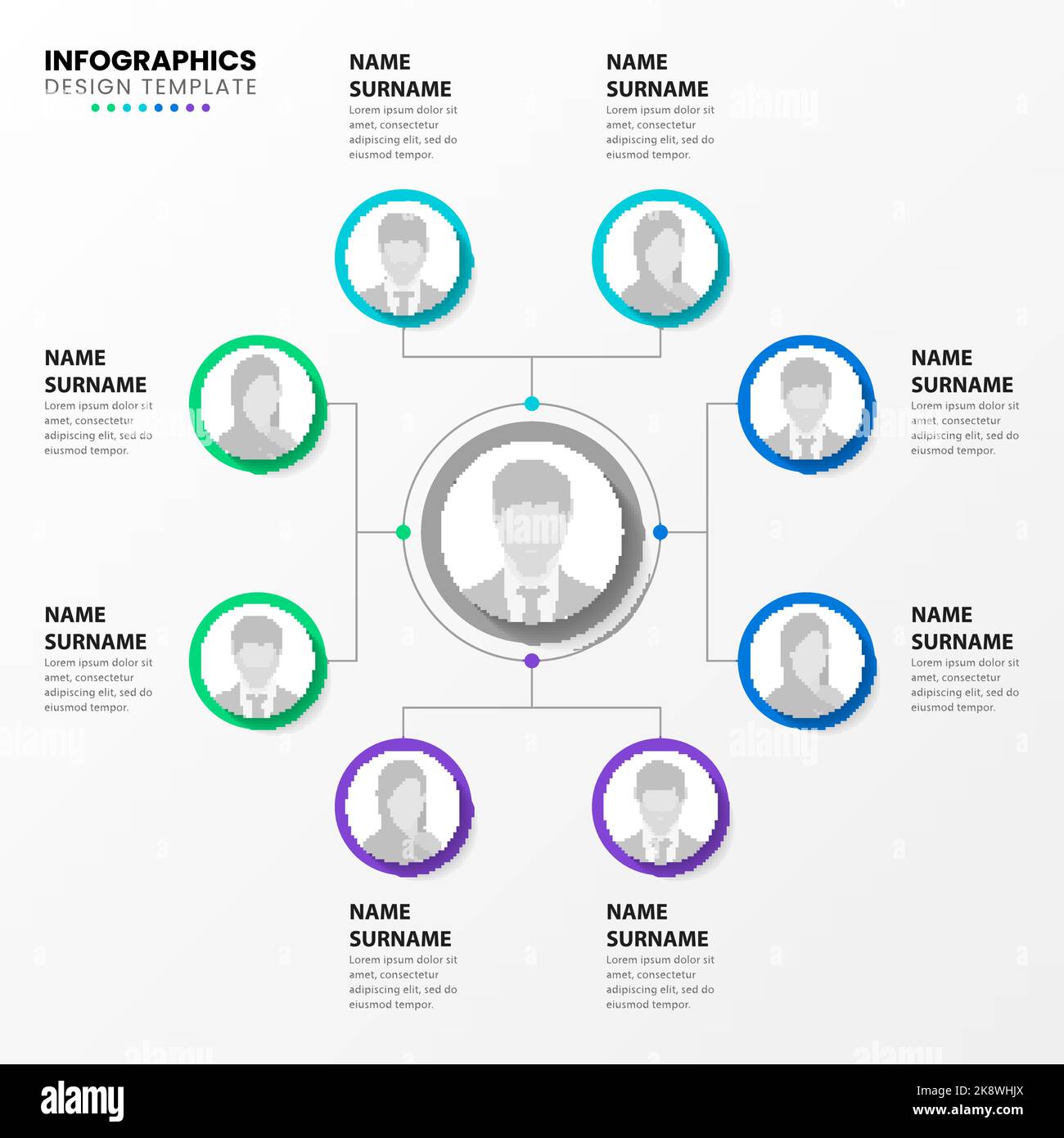 INFOGRAPHICS
DESIGN TEMPLATE

NAME
SURNAME
Lorem ipsum dolor sit amet, consectetur adipiscing elit, sed do eiusmod tempor.

NAME
SURNAME
Lorem ipsum dolor sit amet, consectetur adipiscing elit, sed do eiusmod tempor.

NAME
SURNAME
Lorem ipsum dolor sit amet, consectetur adipiscing elit, sed do eiusmod tempor.

NAME
SURNAME
Lorem ipsum dolor sit amet, consectetur adipiscing elit, sed do eiusmod tempor.

NAME
SURNAME
Lorem ipsum dolor sit amet, consectetur adipiscing elit, sed do eiusmod tempor.

NAME
SURNAME
Lorem ipsum dolor sit amet, consectetur adipiscing elit, sed do eiusmod tempor.

NAME
SURNAME
Lorem ipsum dolor sit amet, consectetur adipiscing elit, sed do eiusmod tempor.

NAME
SURNAME
Lorem ipsum dolor sit amet, consectetur adipiscing elit, sed do eiusmod tempor.

alamy
Image ID: 2K8WHJX
www.alamy.com