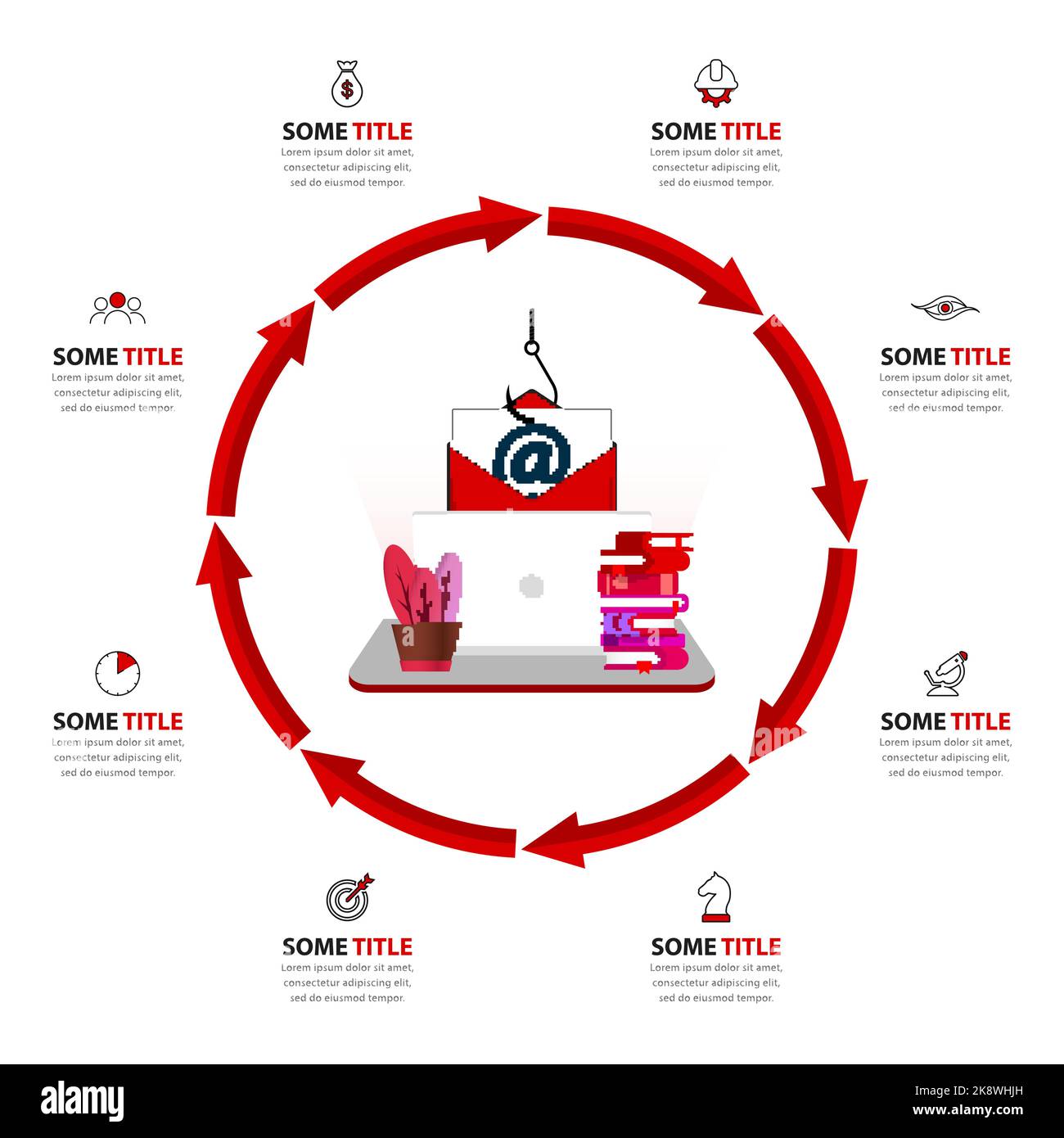 SOME TITLE
Lorem ipsum dolor sit amet, consectetur adipiscing elit, sed do eiusmod tempor.

SOME TITLE
Lorem ipsum dolor sit amet, consectetur adipiscing elit, sed do eiusmod tempor.

SOME TITLE
Lorem ipsum dolor sit amet, consectetur adipiscing elit, sed do eiusmod tempor.

SOME TITLE
Lorem ipsum dolor sit amet, consectetur adipiscing elit, sed do eiusmod tempor.

@

SOME TITLE
Lorem ipsum dolor sit amet, consectetur adipiscing elit, sed do eiusmod tempor.

SOME TITLE
Lorem ipsum dolor sit amet, consectetur adipiscing elit, sed do eiusmod tempor.

SOME TITLE
Lorem ipsum dolor sit amet, consectetur adipiscing elit, sed do eiusmod tempor.

SOME TITLE
Lorem ipsum dolor sit amet, consectetur adipiscing elit, sed do eiusmod tempor.

alamy

Image ID: 2K8WHJH
www.alamy.com