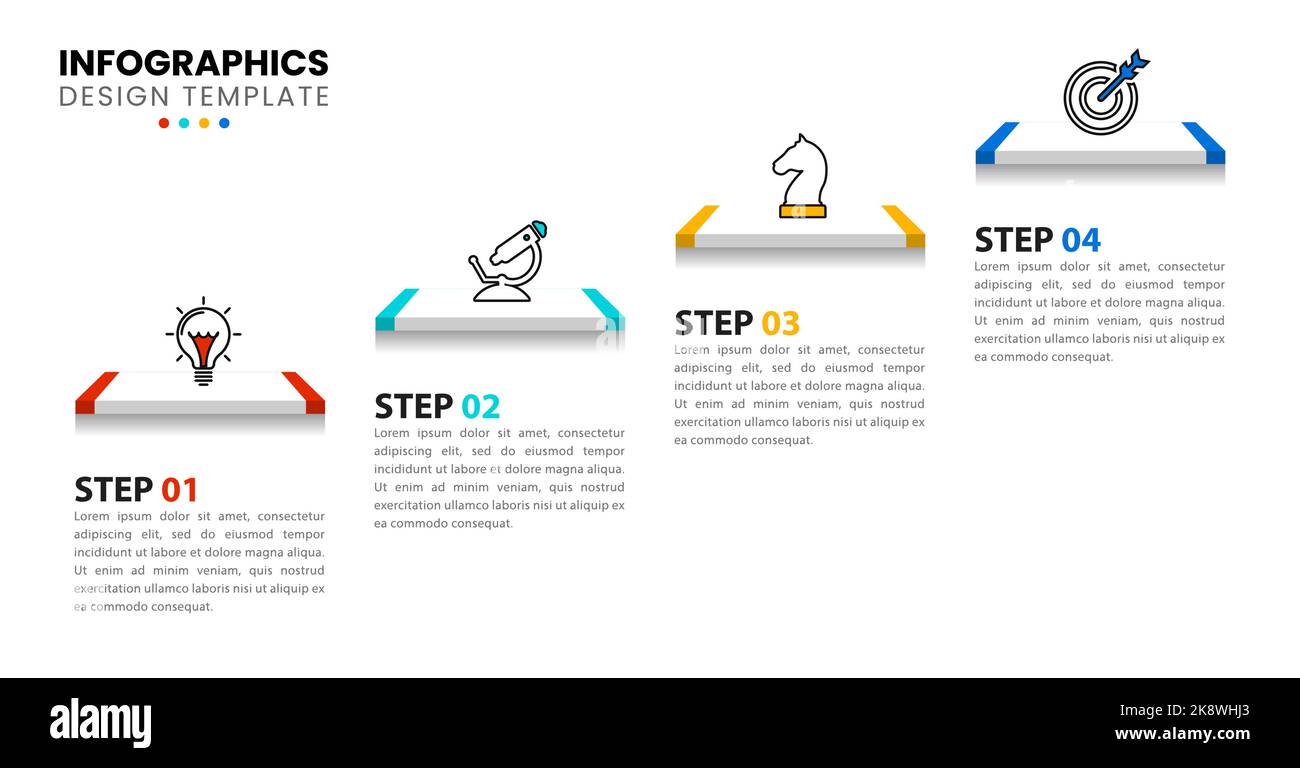 INFOGRAPHICS
DESIGN TEMPLATE

STEP 01
Lorem ipsum dolor sit amet, consectetur adipiscing elit, sed do eiusmod tempor incididunt ut labore et dolore magna aliqua. Ut enim ad minim veniam, quis nostrud exercitation ullamco laboris nisi ut aliquip ex ea commodo consequat.

STEP 02
Lorem ipsum dolor sit amet, consectetur adipiscing elit, sed do eiusmod tempor incididunt ut labore et dolore magna aliqua. Ut enim ad minim veniam, quis nostrud exercitation ullamco laboris nisi ut aliquip ex ea commodo consequat.

STEP 03
Lorem ipsum dolor sit amet, consectetur adipiscing elit, sed do eiusmod tempor incididunt ut labore et dolore magna aliqua. Ut enim ad minim veniam, quis nostrud exercitation ullamco laboris nisi ut aliquip ex ea commodo consequat.

STEP 04
Lorem ipsum dolor sit amet, consectetur adipiscing elit, sed do eiusmod tempor incididunt ut labore et dolore magna aliqua. Ut enim ad minim veniam, quis nostrud exercitation ullamco laboris nisi ut aliquip ex ea commodo consequat.

alamy
Image ID: 2K8WHJ3
www.alamy.com