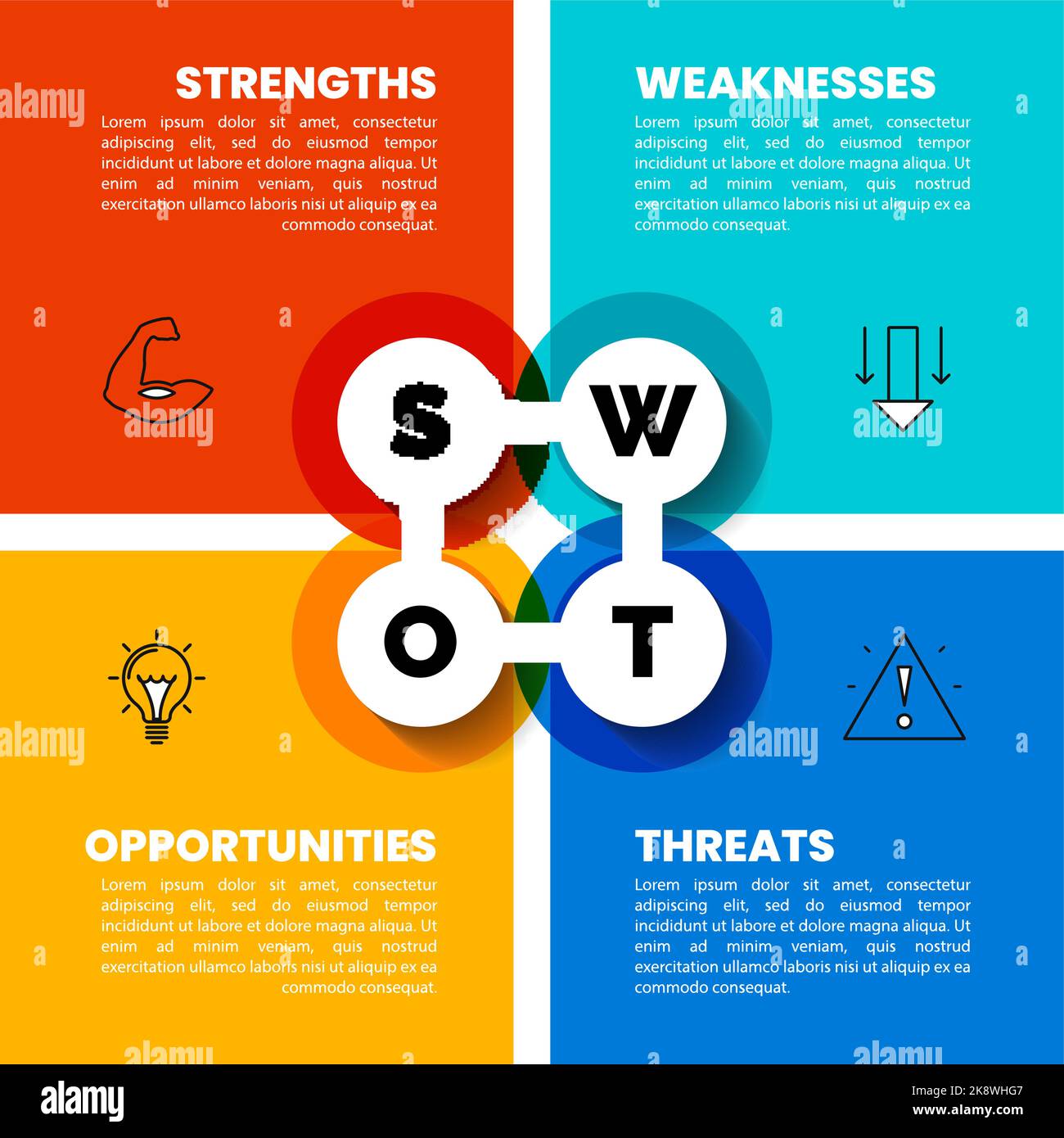 STRENGTHS

Lorem ipsum dolor sit amet, consectetur adipiscing elit, sed do eiusmod tempor incididunt ut labore et dolore magna aliqua. Ut enim ad minim veniam, quis nostrud exercitation ullamco laboris nisi ut aliquip ex ea commodo consequat.

WEAKNESSES

Lorem ipsum dolor sit amet, consectetur adipiscing elit, sed do eiusmod tempor incididunt ut labore et dolore magna aliqua. Ut enim ad minim veniam, quis nostrud exercitation ullamco laboris nisi ut aliquip ex ea commodo consequat.

S W O T

OPPORTUNITIES

Lorem ipsum dolor sit amet, consectetur adipiscing elit, sed do eiusmod tempor incididunt ut labore et dolore magna aliqua. Ut enim ad minim veniam, quis nostrud exercitation ullamco laboris nisi ut aliquip ex ea commodo consequat.

THREATS

Lorem ipsum dolor sit amet, consectetur adipiscing elit, sed do eiusmod tempor incididunt ut labore et dolore magna aliqua. Ut enim ad minim veniam, quis nostrud exercitation ullamco laboris nisi ut aliquip ex ea commodo consequat.

alamy

Image ID: 2K8WHG7
www.alamy.com