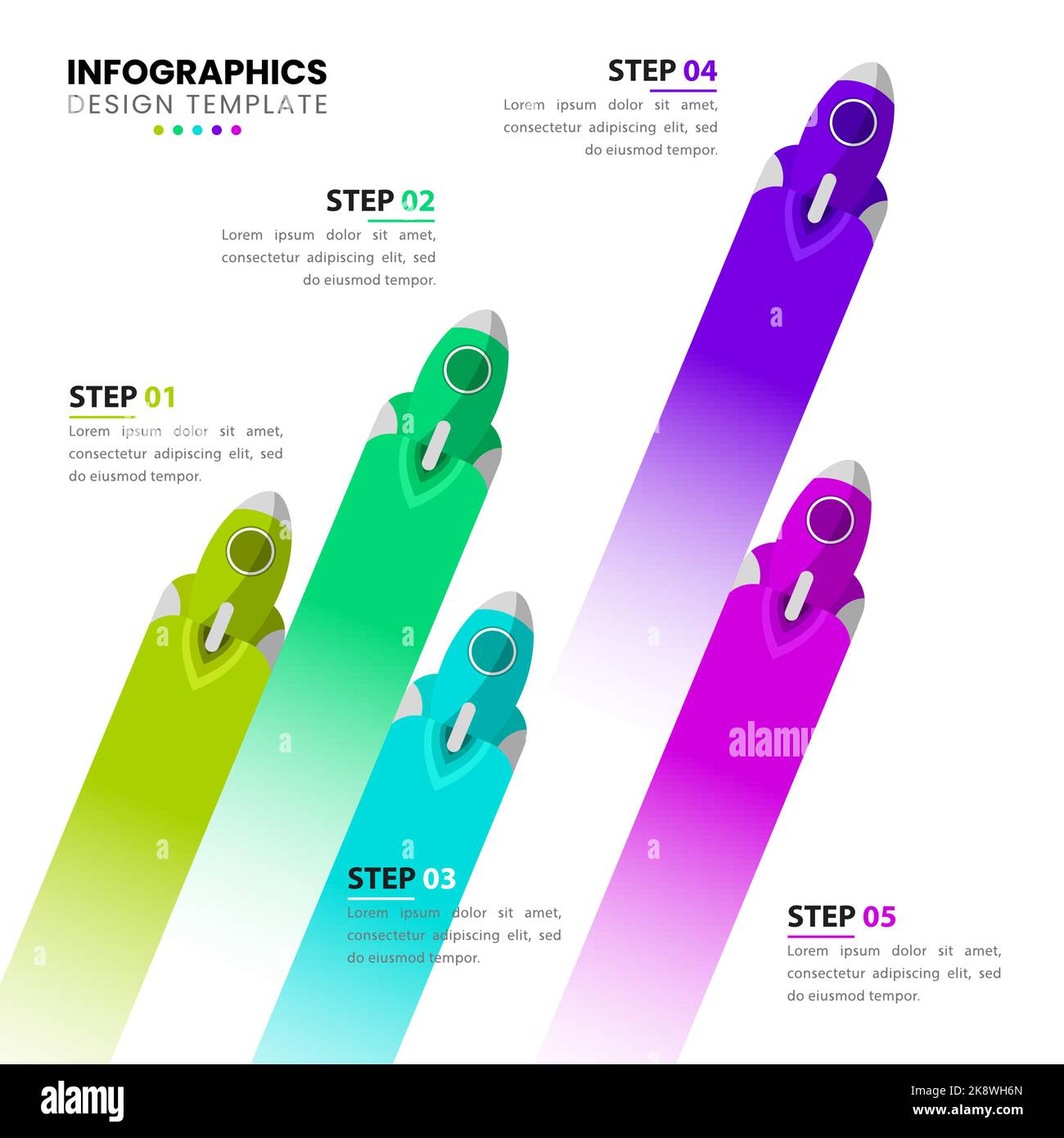 INFOGRAPHICS
DESIGN TEMPLATE

STEP 04
Lorem ipsum dolor sit amet, consectetur adipiscing elit, sed do eiusmod tempor.

STEP 02
Lorem ipsum dolor sit amet, consectetur adipiscing elit, sed do eiusmod tempor.

STEP 01
Lorem ipsum dolor sit amet, consectetur adipiscing elit, sed do eiusmod tempor.

STEP 03
Lorem ipsum dolor sit amet, consectetur adipiscing elit, sed do eiusmod tempor.

STEP 05
Lorem ipsum dolor sit amet, consectetur adipiscing elit, sed do eiusmod tempor.

alamy

alamy
Image ID: 2K8WH6N
www.alamy.com