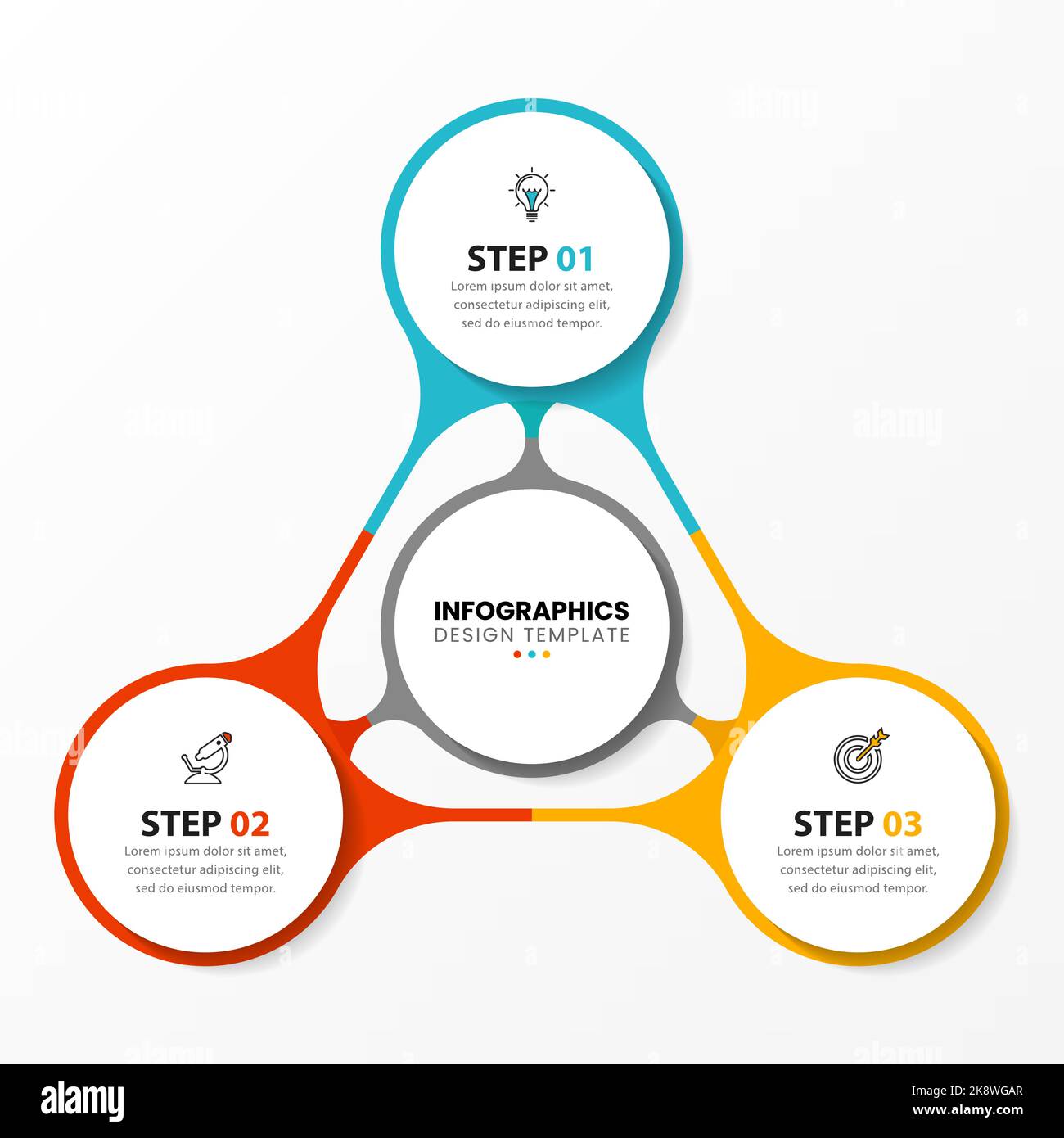 STEP 01
Lorem ipsum dolor sit amet, consectetur adipiscing elit, sed do eiusmod tempor.

INFOGRAPHICS
DESIGN TEMPLATE

STEP 02
Lorem ipsum dolor sit amet, consectetur adipiscing elit, sed do eiusmod tempor.

STEP 03
Lorem ipsum dolor sit amet, consectetur adipiscing elit, sed do eiusmod tempor.

alamy
Image ID: 2K8WGAR
www.alamy.com