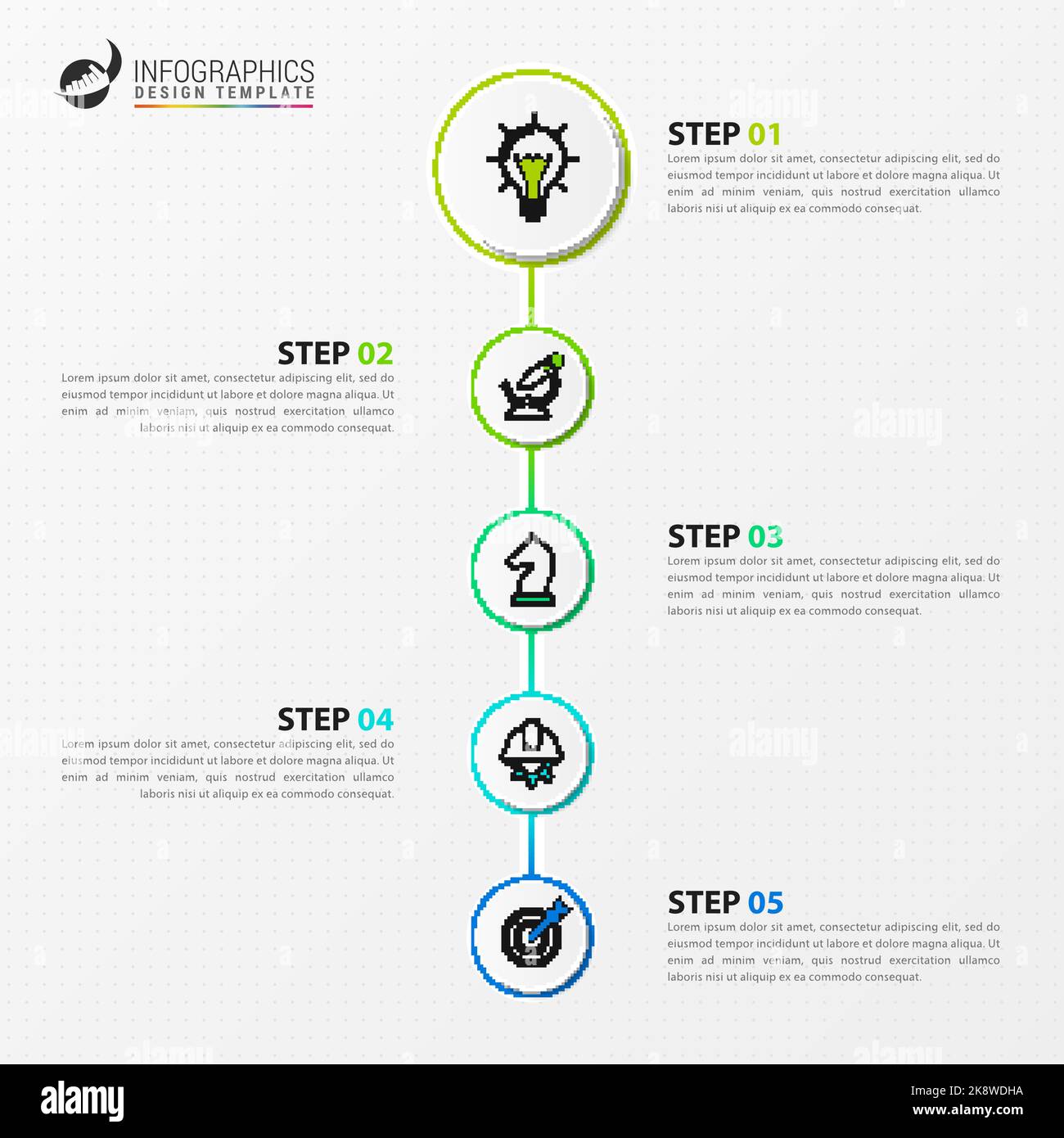 INFOGRAPHICS
DESIGN TEMPLATE

STEP 01
Lorem ipsum dolor sit amet, consectetur adipiscing elit, sed do eiusmod tempor incididunt ut labore et dolore magna aliqua. Ut enim ad minim veniam, quis nostrud exercitation ullamco laboris nisi ut aliquip ex ea commodo consequat.

STEP 02
Lorem ipsum dolor sit amet, consectetur adipiscing elit, sed do eiusmod tempor incididunt ut labore et dolore magna aliqua. Ut enim ad minim veniam, quis nostrud exercitation ullamco laboris nisi ut aliquip ex ea commodo consequat.

STEP 03
Lorem ipsum dolor sit amet, consectetur adipiscing elit, sed do eiusmod tempor incididunt ut labore et dolore magna aliqua. Ut enim ad minim veniam, quis nostrud exercitation ullamco laboris nisi ut aliquip ex ea commodo consequat.

STEP 04
Lorem ipsum dolor sit amet, consectetur adipiscing elit, sed do eiusmod tempor incididunt ut labore et dolore magna aliqua. Ut enim ad minim veniam, quis nostrud exercitation ullamco laboris nisi ut aliquip ex ea commodo consequat.

STEP 05
Lorem ipsum dolor sit amet, consectetur adipiscing elit, sed do eiusmod tempor incididunt ut labore et dolore magna aliqua. Ut enim ad minim veniam, quis nostrud exercitation ullamco laboris nisi ut aliquip ex ea commodo consequat.

alamy
2K8WDHA
www.alamy.com