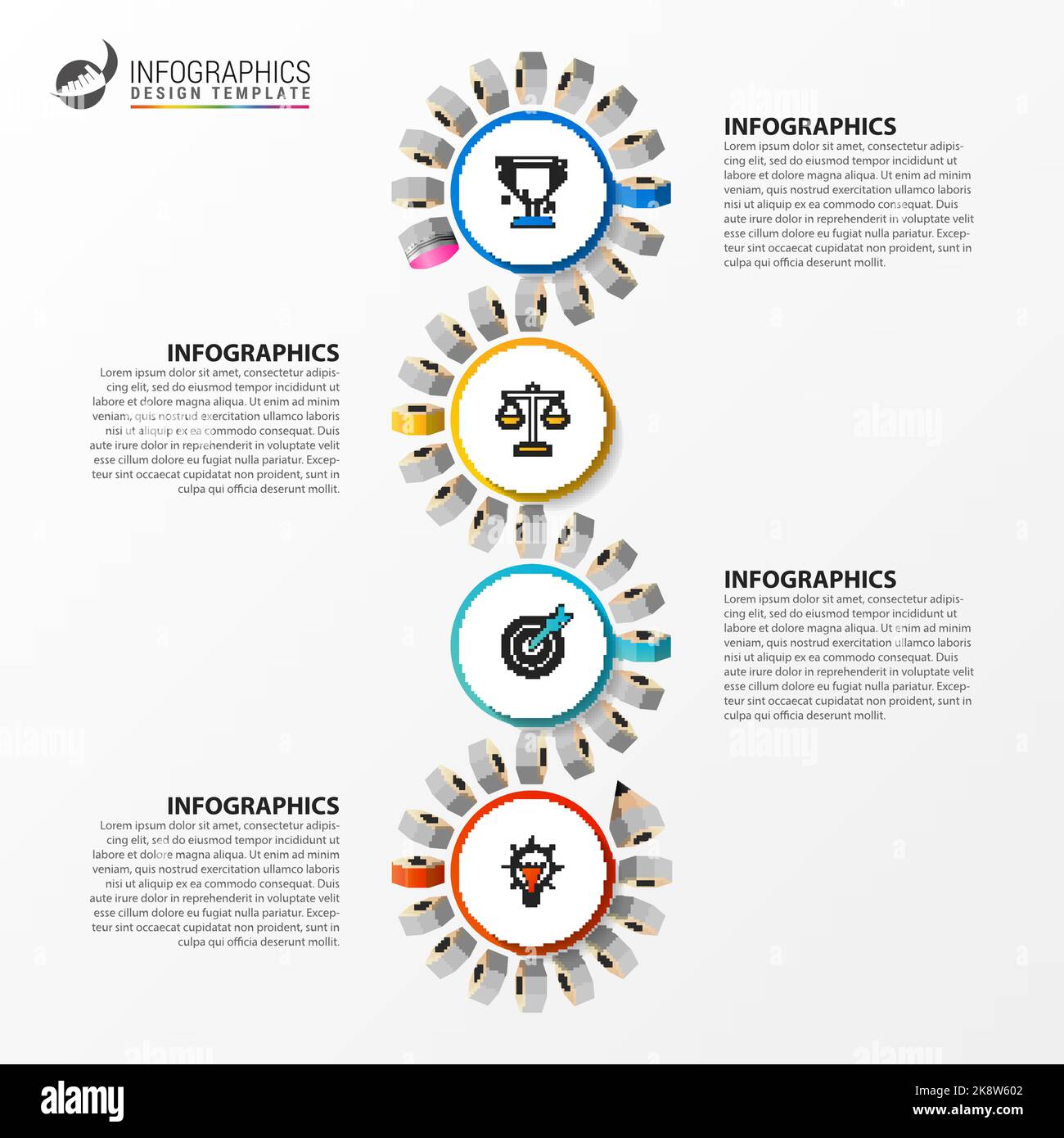 INFOGRAPHICS
DESIGN TEMPLATE

INFOGRAPHICS
Lorem ipsum dolor sit amet, consectetur adipiscing elit, sed do eiusmod tempor incididunt ut labore et dolore magna aliqua. Ut enim ad minim veniam, quis nostrud exercitation ullamco laboris nisi ut aliquip ex ea commodo consequat. Duis aute irure dolor in reprehenderit in voluptate velit esse cillum dolore eu fugiat nulla pariatur. Excepteur sint occaecat cupidatat non proident, sunt in culpa qui officia deserunt mollit.

INFOGRAPHICS
Lorem ipsum dolor sit amet, consectetur adipiscing elit, sed do eiusmod tempor incididunt ut labore et dolore magna aliqua. Ut enim ad minim veniam, quis nostrud exercitation ullamco laboris nisi ut aliquip ex ea commodo consequat. Duis aute irure dolor in reprehenderit in voluptate velit esse cillum dolore eu fugiat nulla pariatur. Excepteur sint occaecat cupidatat non proident, sunt in culpa qui officia deserunt mollit.

INFOGRAPHICS
Lorem ipsum dolor sit amet, consectetur adipiscing elit, sed do eiusmod tempor incididunt ut labore et dolore magna aliqua. Ut enim ad minim veniam, quis nostrud exercitation ullamco laboris nisi ut aliquip ex ea commodo consequat. Duis aute irure dolor in reprehenderit in voluptate velit esse cillum dolore eu fugiat nulla pariatur. Excepteur sint occaecat cupidatat non proident, sunt in culpa qui officia deserunt mollit.

INFOGRAPHICS
Lorem ipsum dolor sit amet, consectetur adipiscing elit, sed do eiusmod tempor incididunt ut labore et dolore magna aliqua. Ut enim ad minim veniam, quis nostrud exercitation ullamco laboris nisi ut aliquip ex ea commodo consequat. Duis aute irure dolor in reprehenderit in voluptate velit esse cillum dolore eu fugiat nulla pariatur. Excepteur sint occaecat cupidatat non proident, sunt in culpa qui officia deserunt mollit.

alamy
Image ID: 2K8W602
www.alamy.com