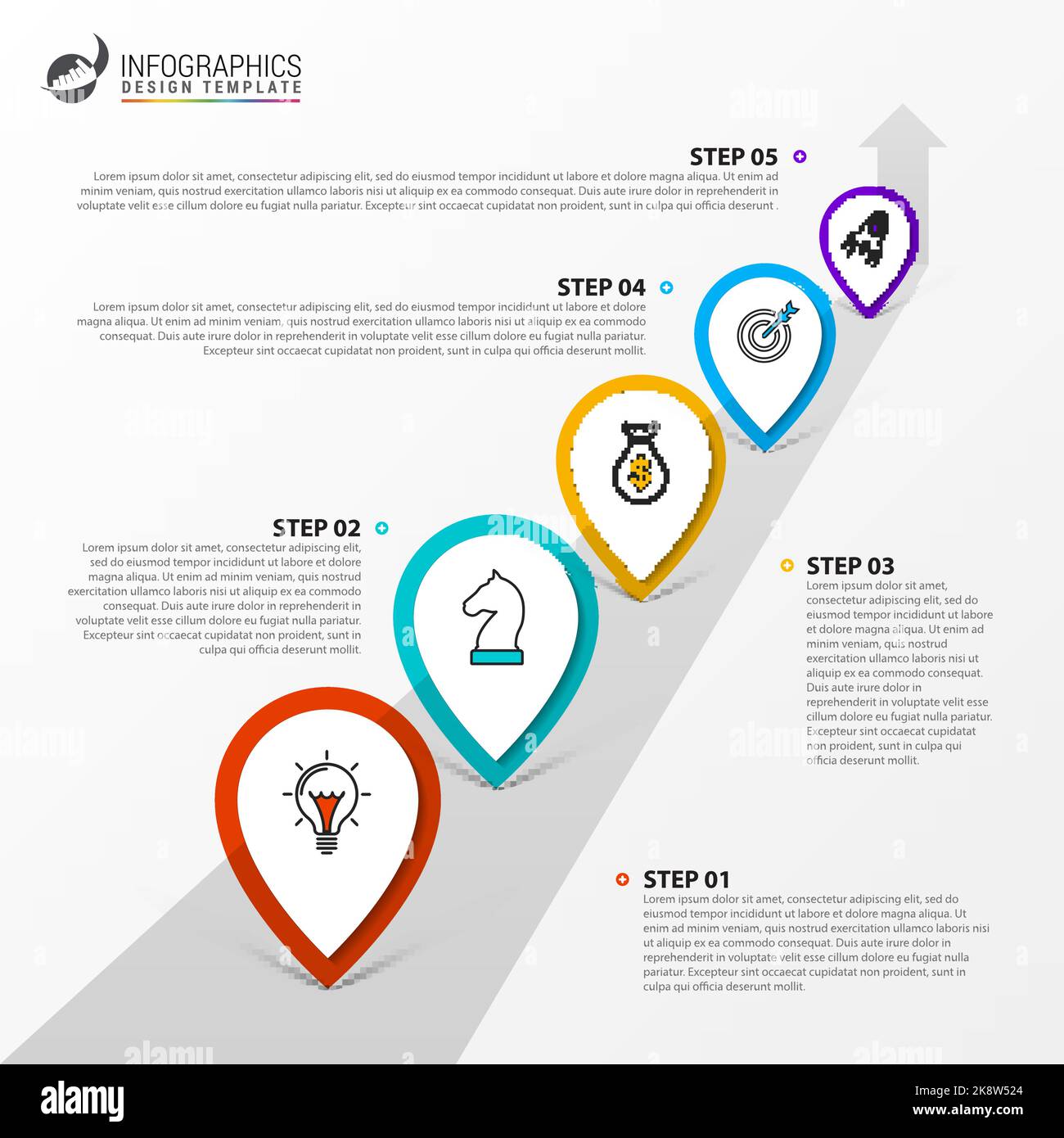 INFOGRAPHICS
DESIGN TEMPLATE

STEP 05
Lorem ipsum dolor sit amet, consectetur adipiscing elit, sed do eiusmod tempor incididunt ut labore et dolore magna aliqua. Ut enim ad minim veniam, quis nostrud exercitation ullamco laboris nisi ut aliquip ex ea commodo consequat. Duis aute irure dolor in reprehenderit in voluptate velit esse cillum dolore eu fugiat nulla pariatur. Excepteur sint occaecat cupidatat non proident, sunt in culpa qui officia deserunt .

STEP 04
Lorem ipsum dolor sit amet, consectetur adipiscing elit, sed do eiusmod tempor incididunt ut labore et dolore magna aliqua. Ut enim ad minim veniam, quis nostrud exercitation ullamco laboris nisi ut aliquip ex ea commodo consequat. Duis aute irure dolor in reprehenderit in voluptate velit esse cillum dolore eu fugiat nulla pariatur. Excepteur sint occaecat cupidatat non proident, sunt in culpa qui officia deserunt mollit.

STEP 02
Lorem ipsum dolor sit amet, consectetur adipiscing elit, sed do eiusmod tempor incididunt ut labore et dolore magna aliqua. Ut enim ad minim veniam, quis nostrud exercitation ullamco laboris nisi ut aliquip ex ea commodo consequat. Duis aute irure dolor in reprehenderit in voluptate velit esse cillum dolore eu fugiat nulla pariatur. Excepteur sint occaecat cupidatat non proident, sunt in culpa qui officia deserunt mollit.

STEP 03
Lorem ipsum dolor sit amet, consectetur adipiscing elit, sed do eiusmod tempor incididunt ut labore et dolore magna aliqua. Ut enim ad minim veniam, quis nostrud exercitation ullamco laboris nisi ut aliquip ex ea commodo consequat. Duis aute irure dolor in reprehenderit in voluptate velit esse cillum dolore eu fugiat nulla pariatur. Excepteur sint occaecat cupidatat non proident, sunt in culpa qui officia deserunt mollit.

STEP 01
Lorem ipsum dolor sit amet, consectetur adipiscing elit, sed do eiusmod tempor incididunt ut labore et dolore magna aliqua. Ut enim ad minim veniam, quis nostrud exercitation ullamco laboris nisi ut aliquip ex ea commodo consequat. Duis aute irure dolor in reprehenderit in voluptate velit esse cillum dolore eu fugiat nulla pariatur. Excepteur sint occaecat cupidatat non proident, sunt in culpa qui officia deserunt mollit.

alamy
Image ID: 2K8W524
www.alamy.com