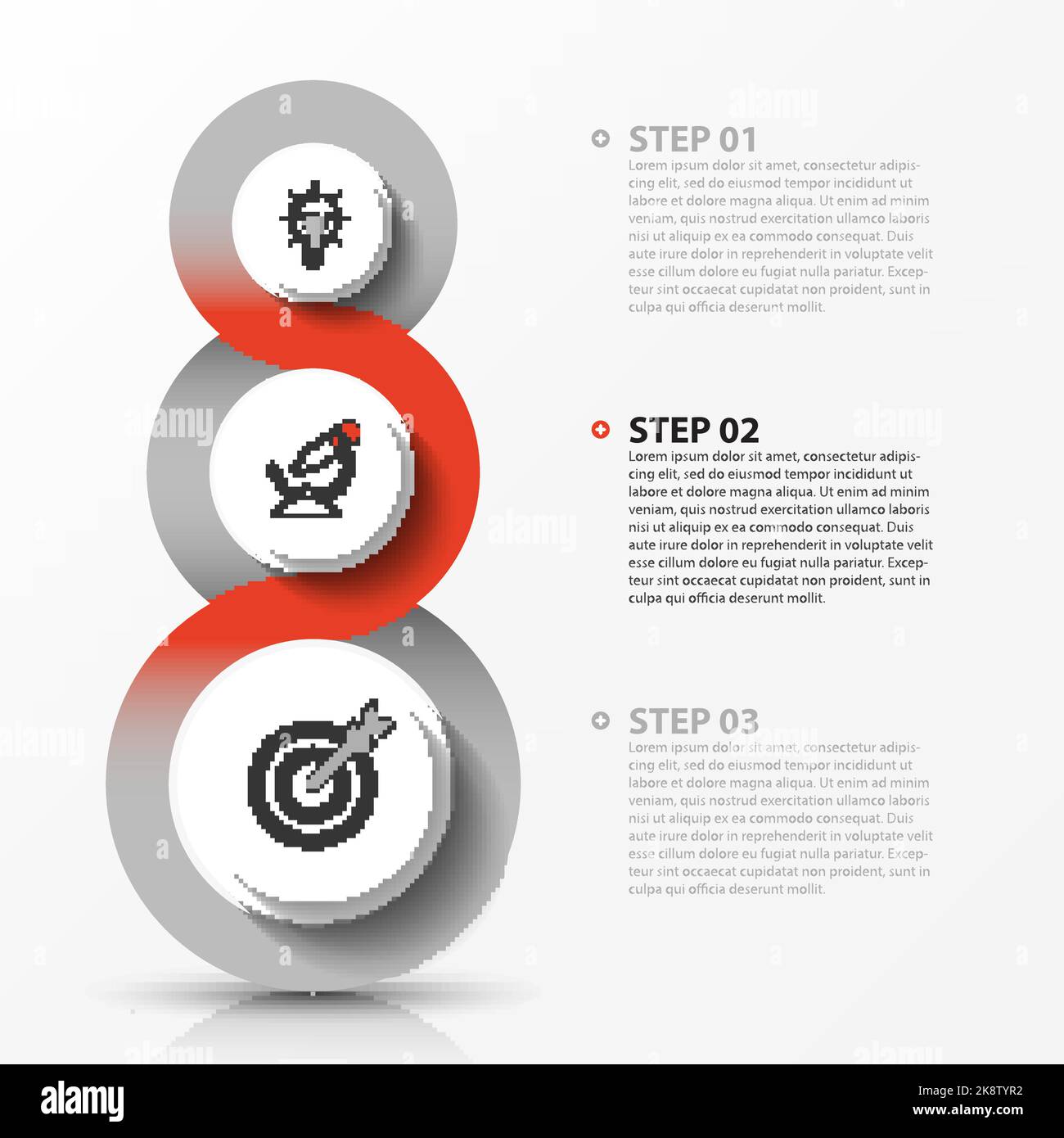 STEP 01
Lorem ipsum dolor sit amet, consectetur adipiscing elit, sed do eiusmod tempor incididunt ut labore et dolore magna aliqua. Ut enim ad minim veniam, quis nostrud exercitation ullamco laboris nisi ut aliquip ex ea commodo consequat. Duis aute irure dolor in reprehenderit in voluptate velit esse cillum dolore eu fugiat nulla pariatur. Excepteur sint occaecat cupidatat non proident, sunt in culpa qui officia deserunt mollit.

STEP 02
Lorem ipsum dolor sit amet, consectetur adipiscing elit, sed do eiusmod tempor incididunt ut labore et dolore magna aliqua. Ut enim ad minim veniam, quis nostrud exercitation ullamco laboris nisi ut aliquip ex ea commodo consequat. Duis aute irure dolor in reprehenderit in voluptate velit esse cillum dolore eu fugiat nulla pariatur. Excepteur sint occaecat cupidatat non proident, sunt in culpa qui officia deserunt mollit.

STEP 03
Lorem ipsum dolor sit amet, consectetur adipiscing elit, sed do eiusmod tempor incididunt ut labore et dolore magna aliqua. Ut enim ad minim veniam, quis nostrud exercitation ullamco laboris nisi ut aliquip ex ea commodo consequat. Duis aute irure dolor in reprehenderit in voluptate velit esse cillum dolore eu fugiat nulla pariatur. Excepteur sint occaecat cupidatat non proident, sunt in culpa qui officia deserunt mollit.

alamy
Image ID: 2K8TYR2
www.alamy.com