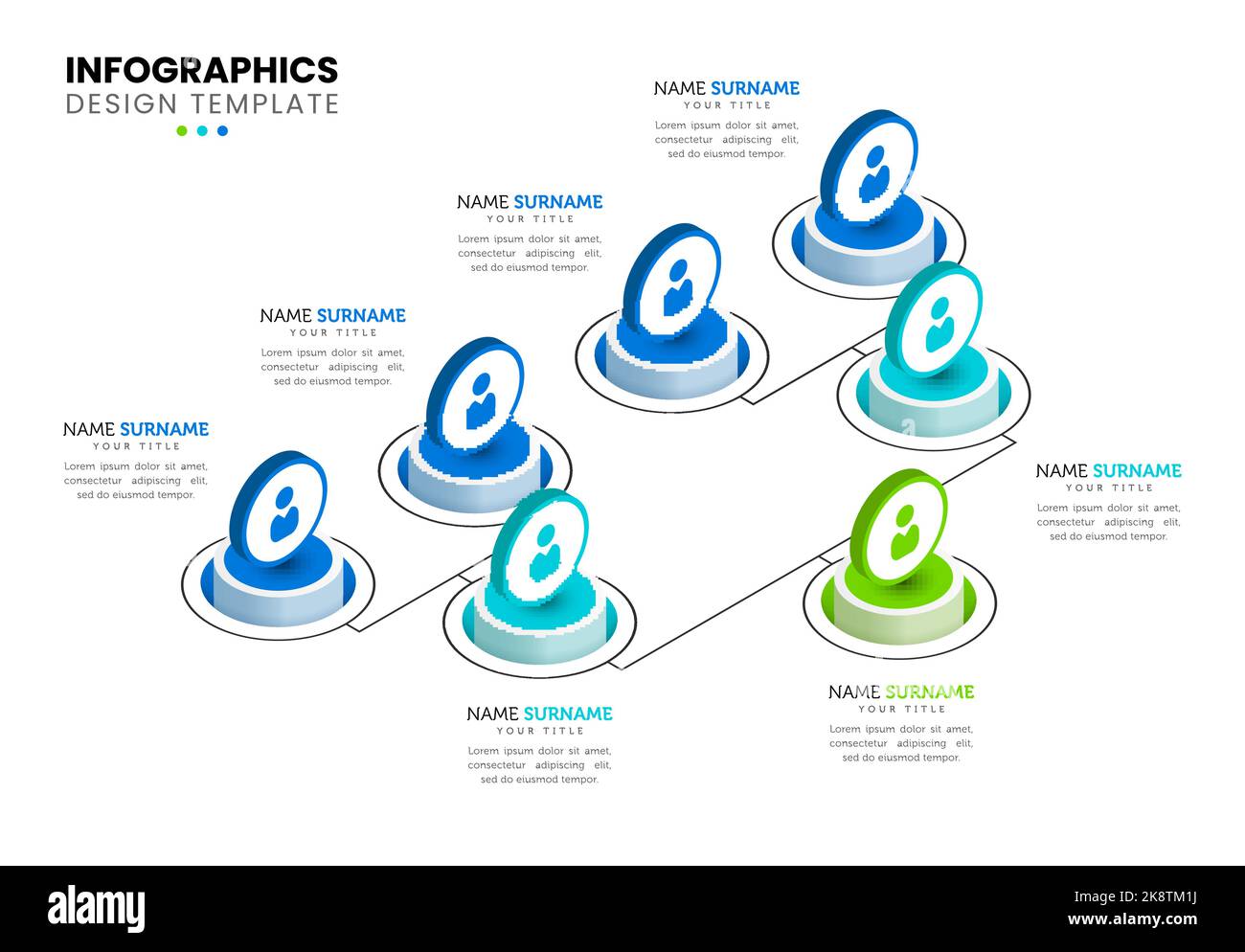 INFOGRAPHICS
DESIGN TEMPLATE

NAME SURNAME
YOUR TITLE
Lorem ipsum dolor sit amet, consectetur adipiscing elit, sed do eiusmod tempor.

NAME SURNAME
YOUR TITLE
Lorem ipsum dolor sit amet, consectetur adipiscing elit, sed do eiusmod tempor.

NAME SURNAME
YOUR TITLE
Lorem ipsum dolor sit amet, consectetur adipiscing elit, sed do eiusmod tempor.

NAME SURNAME
YOUR TITLE
Lorem ipsum dolor sit amet, consectetur adipiscing elit, sed do eiusmod tempor.

NAME SURNAME
YOUR TITLE
Lorem ipsum dolor sit amet, consectetur adipiscing elit, sed do eiusmod tempor.

NAME SURNAME
YOUR TITLE
Lorem ipsum dolor sit amet, consectetur adipiscing elit, sed do eiusmod tempor.

NAME SURNAME
YOUR TITLE
Lorem ipsum dolor sit amet, consectetur adipiscing elit, sed do eiusmod tempor.

alamy
Image ID: 2K8TM1J
www.alamy.com