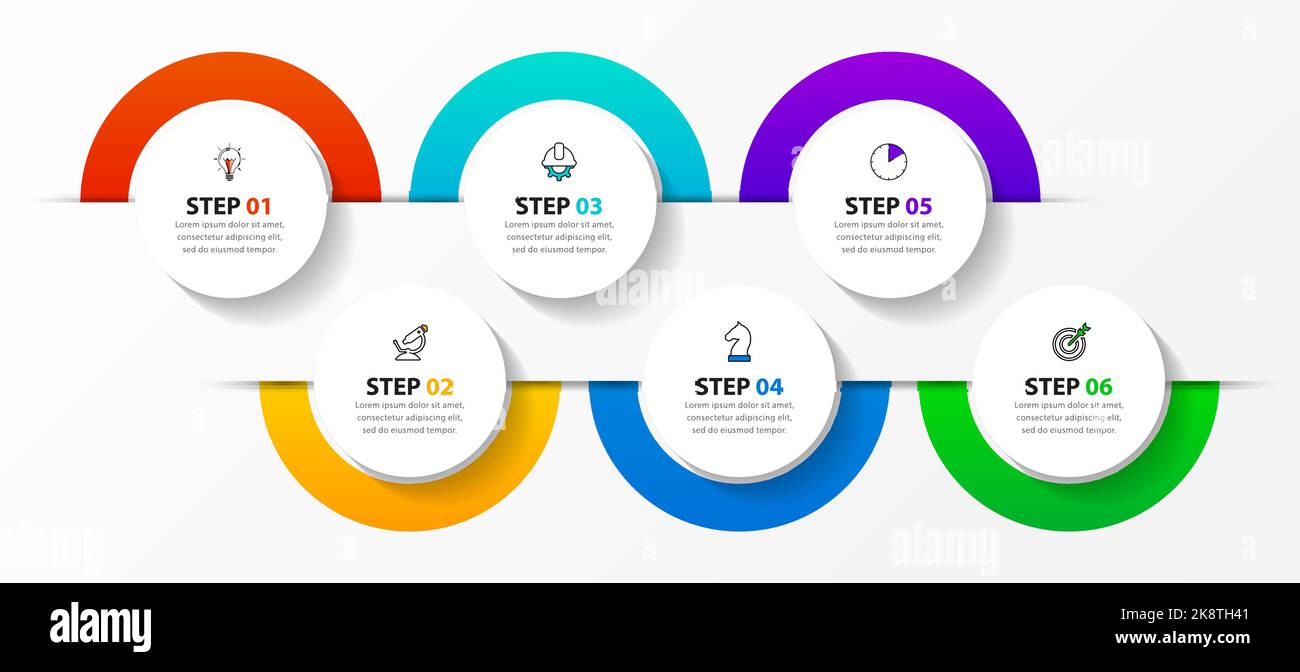 STEP 01
Lorem ipsum dolor sit amet, consectetur adipiscing elit, sed do eiusmod tempor.

STEP 03
Lorem ipsum dolor sit amet, consectetur adipiscing elit, sed do eiusmod tempor.

STEP 05
Lorem ipsum dolor sit amet, consectetur adipiscing elit, sed do eiusmod tempor.

STEP 02
Lorem ipsum dolor sit amet, consectetur adipiscing elit, sed do eiusmod tempor.

STEP 04
Lorem ipsum dolor sit amet, consectetur adipiscing elit, sed do eiusmod tempor.

STEP 06
Lorem ipsum dolor sit amet, consectetur adipiscing elit, sed do eiusmod tempor.

alamy
alamy
alamy
alamy

alamy
Image ID: 2K8TH41
www.alamy.com