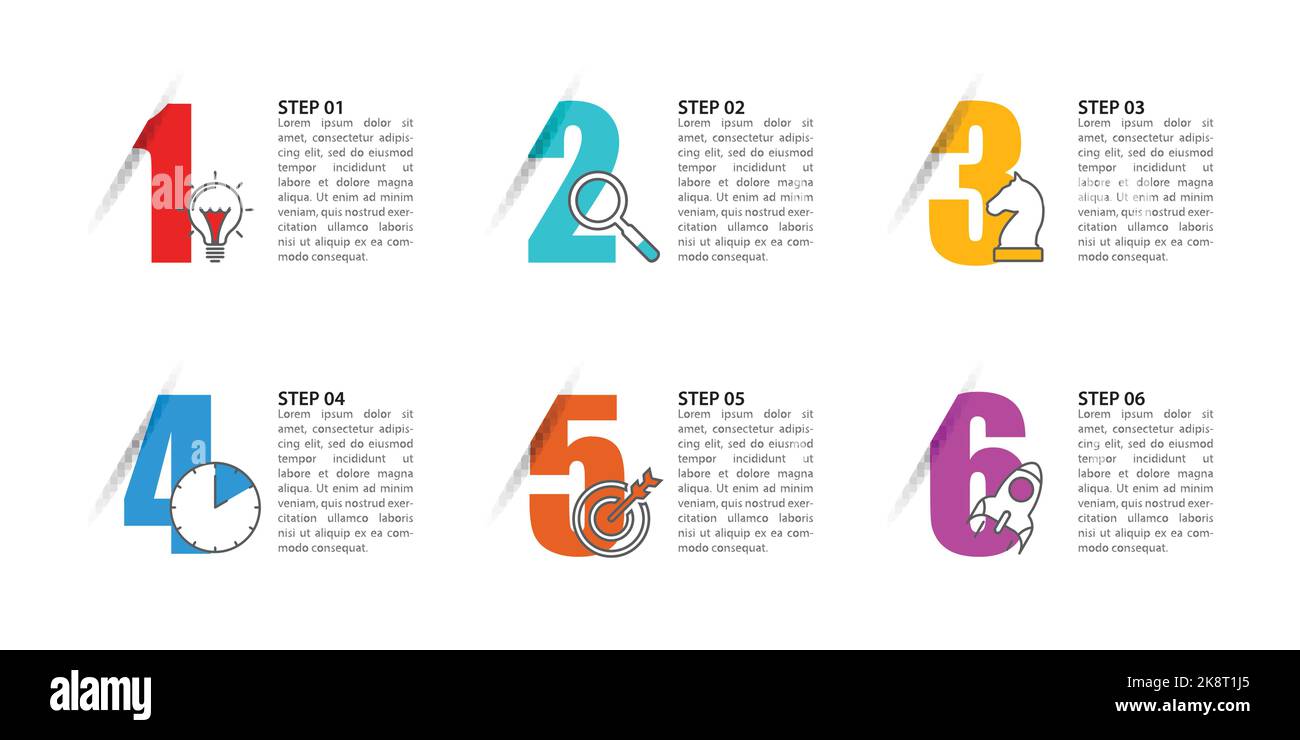 1

STEP 01
Lorem ipsum dolor sit amet, consectetur adipiscing elit, sed do eiusmod tempor incididunt ut labore et dolore magna aliqua. Ut enim ad minim veniam, quis nostrud exercitation ullamco laboris nisi ut aliquip ex ea commodo consequat.

2

STEP 02
Lorem ipsum dolor sit amet, consectetur adipiscing elit, sed do eiusmod tempor incididunt ut labore et dolore magna aliqua. Ut enim ad minim veniam, quis nostrud exercitation ullamco laboris nisi ut aliquip ex ea commodo consequat.

3

STEP 03
Lorem ipsum dolor sit amet, consectetur adipiscing elit, sed do eiusmod tempor incididunt ut labore et dolore magna aliqua. Ut enim ad minim veniam, quis nostrud exercitation ullamco laboris nisi ut aliquip ex ea commodo consequat.

4

STEP 04
Lorem ipsum dolor sit amet, consectetur adipiscing elit, sed do eiusmod tempor incididunt ut labore et dolore magna aliqua. Ut enim ad minim veniam, quis nostrud exercitation ullamco laboris nisi ut aliquip ex ea commodo consequat.

5

STEP 05
Lorem ipsum dolor sit amet, consectetur adipiscing elit, sed do eiusmod tempor incididunt ut labore et dolore magna aliqua. Ut enim ad minim veniam, quis nostrud exercitation ullamco laboris nisi ut aliquip ex ea commodo consequat.

6

STEP 06
Lorem ipsum dolor sit amet, consectetur adipiscing elit, sed do eiusmod tempor incididunt ut labore et dolore magna aliqua. Ut enim ad minim veniam, quis nostrud exercitation ullamco laboris nisi ut aliquip ex ea commodo consequat.

alamy

Image ID: 2K8T1J5
www.alamy.com