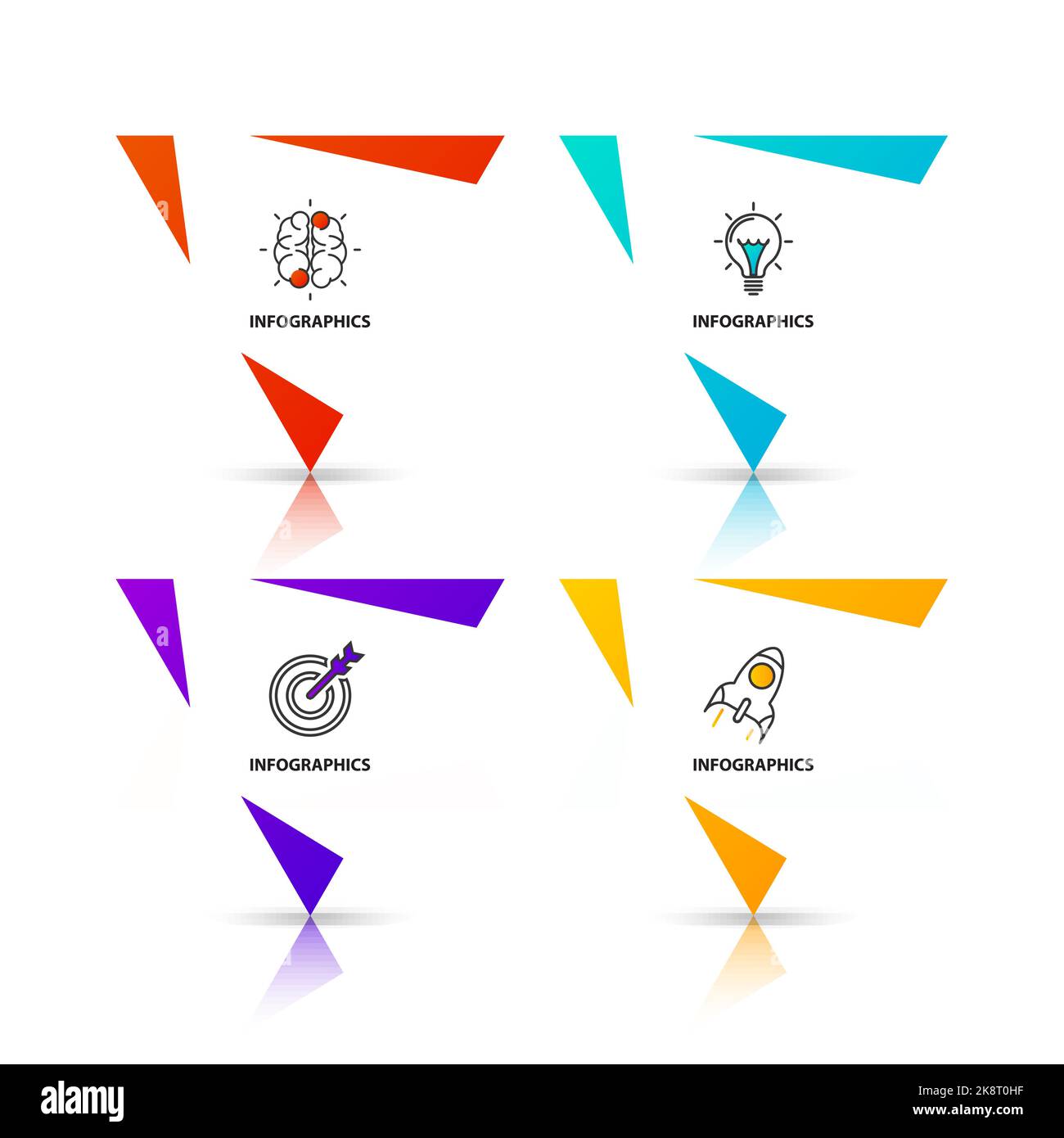 INFOGRAPHICS

INFOGRAPHICS

INFOGRAPHICS

INFOGRAPHICS

alamy

Image ID: 2K8T0HF
www.alamy.com