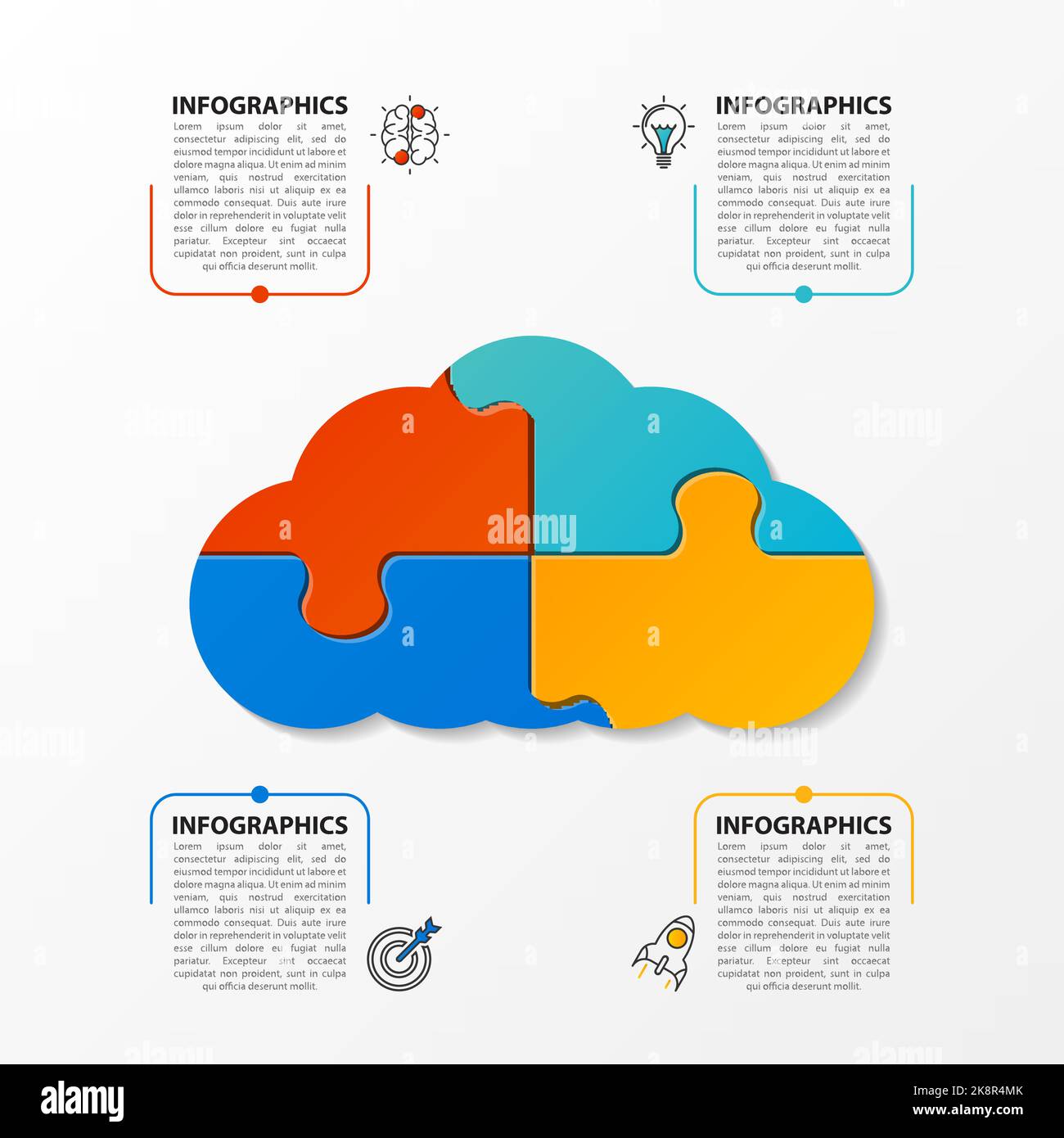 INFOGRAPHICS
Lorem ipsum dolor sit amet, consectetur adipiscing elit, sed do eiusmod tempor incididunt ut labore et dolore magna aliqua. Ut enim ad minim veniam, quis nostrud exercitation ullamco laboris nisi ut aliquip ex ea commodo consequat. Duis aute irure dolor in reprehenderit in voluptate velit esse cillum dolore eu fugiat nulla pariatur. Excepteur sint occaecat cupidatat non proident, sunt in culpa qui officia deserunt mollit.

INFOGRAPHICS
Lorem ipsum dolor sit amet, consectetur adipiscing elit, sed do eiusmod tempor incididunt ut labore et dolore magna aliqua. Ut enim ad minim veniam, quis nostrud exercitation ullamco laboris nisi ut aliquip ex ea commodo consequat. Duis aute irure dolor in reprehenderit in voluptate velit esse cillum dolore eu fugiat nulla pariatur. Excepteur sint occaecat cupidatat non proident, sunt in culpa qui officia deserunt mollit.

alamy

INFOGRAPHICS
Lorem ipsum dolor sit amet, consectetur adipiscing elit, sed do eiusmod tempor incididunt ut labore et dolore magna aliqua. Ut enim ad minim veniam, quis nostrud exercitation ullamco laboris nisi ut aliquip ex ea commodo consequat. Duis aute irure dolor in reprehenderit in voluptate velit esse cillum dolore eu fugiat nulla pariatur. Excepteur sint occaecat cupidatat non proident, sunt in culpa qui officia deserunt mollit.

INFOGRAPHICS
Lorem ipsum dolor sit amet, consectetur adipiscing elit, sed do eiusmod tempor incididunt ut labore et dolore magna aliqua. Ut enim ad minim veniam, quis nostrud exercitation ullamco laboris nisi ut aliquip ex ea commodo consequat. Duis aute irure dolor in reprehenderit in voluptate velit esse cillum dolore eu fugiat nulla pariatur. Excepteur sint occaecat cupidatat non proident, sunt in culpa qui officia deserunt mollit.

alamy
Image ID: 2K8R4MK
www.alamy.com