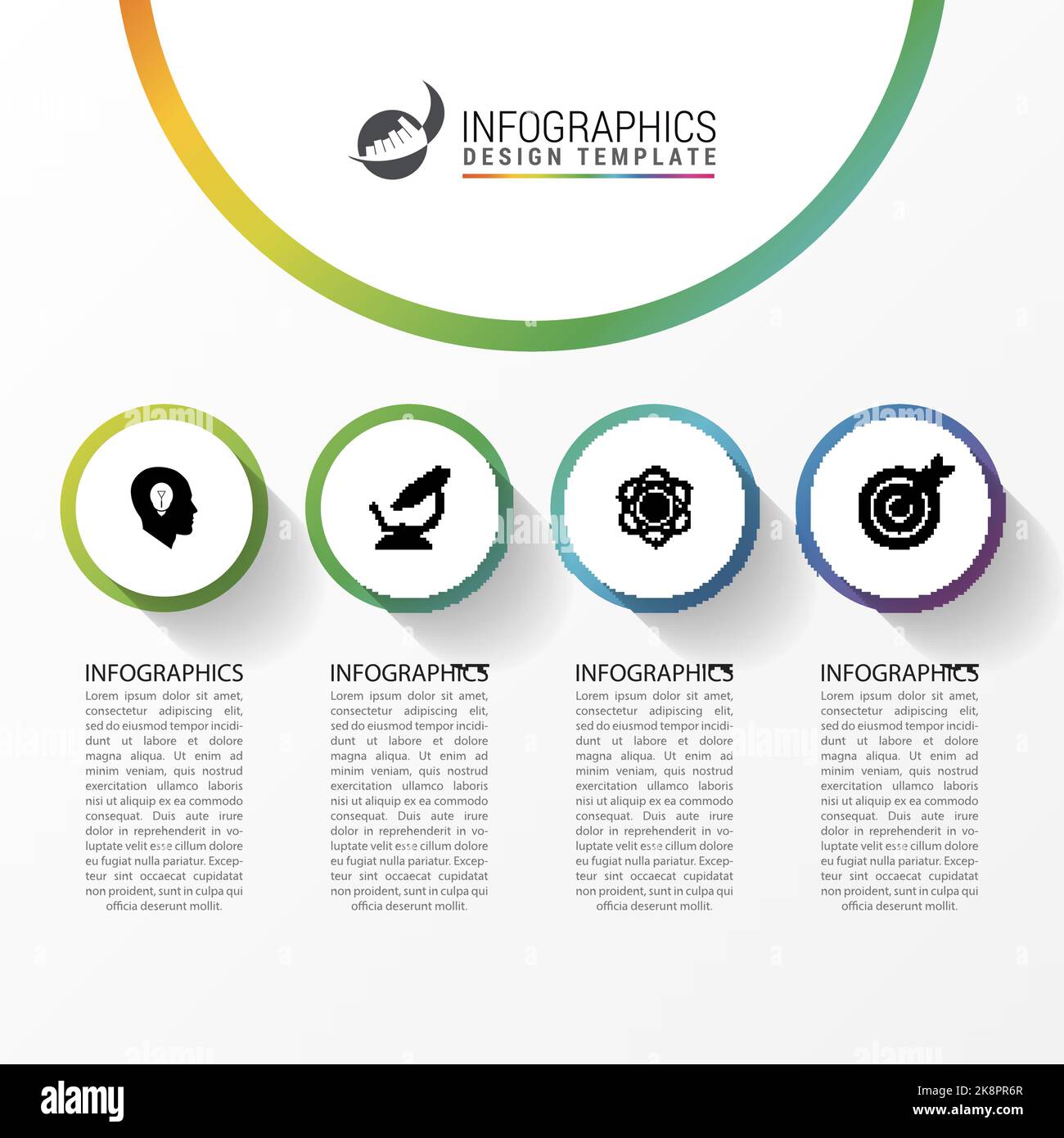 INFOGRAPHICS
DESIGN TEMPLATE

INFOGRAPHICS
Lorem ipsum dolor sit amet, consectetur adipiscing elit, sed do eiusmod tempor incididunt ut labore et dolore magna aliqua. Ut enim ad minim veniam, quis nostrud exercitation ullamco laboris nisi ut aliquip ex ea commodo consequat. Duis aute irure dolor in reprehenderit in voluptate velit esse cillum dolore eu fugiat nulla pariatur. Excepteur sint occaecat cupidatat non proident, sunt in culpa qui officia deserunt mollit.

INFOGRAPHICS
Lorem ipsum dolor sit amet, consectetur adipiscing elit, sed do eiusmod tempor incididunt ut labore et dolore magna aliqua. Ut enim ad minim veniam, quis nostrud exercitation ullamco laboris nisi ut aliquip ex ea commodo consequat. Duis aute irure dolor in reprehenderit in voluptate velit esse cillum dolore eu fugiat nulla pariatur. Excepteur sint occaecat cupidatat non proident, sunt in culpa qui officia deserunt mollit.

INFOGRAPHICS
Lorem ipsum dolor sit amet, consectetur adipiscing elit, sed do eiusmod tempor incididunt ut labore et dolore magna aliqua. Ut enim ad minim veniam, quis nostrud exercitation ullamco laboris nisi ut aliquip ex ea commodo consequat. Duis aute irure dolor in reprehenderit in voluptate velit esse cillum dolore eu fugiat nulla pariatur. Excepteur sint occaecat cupidatat non proident, sunt in culpa qui officia deserunt mollit.

INFOGRAPHICS
Lorem ipsum dolor sit amet, consectetur adipiscing elit, sed do eiusmod tempor incididunt ut labore et dolore magna aliqua. Ut enim ad minim veniam, quis nostrud exercitation ullamco laboris nisi ut aliquip ex ea commodo consequat. Duis aute irure dolor in reprehenderit in voluptate velit esse cillum dolore eu fugiat nulla pariatur. Excepteur sint occaecat cupidatat non proident, sunt in culpa qui officia deserunt mollit.

alamy
Image ID: 2K8PR6R
www.alamy.com