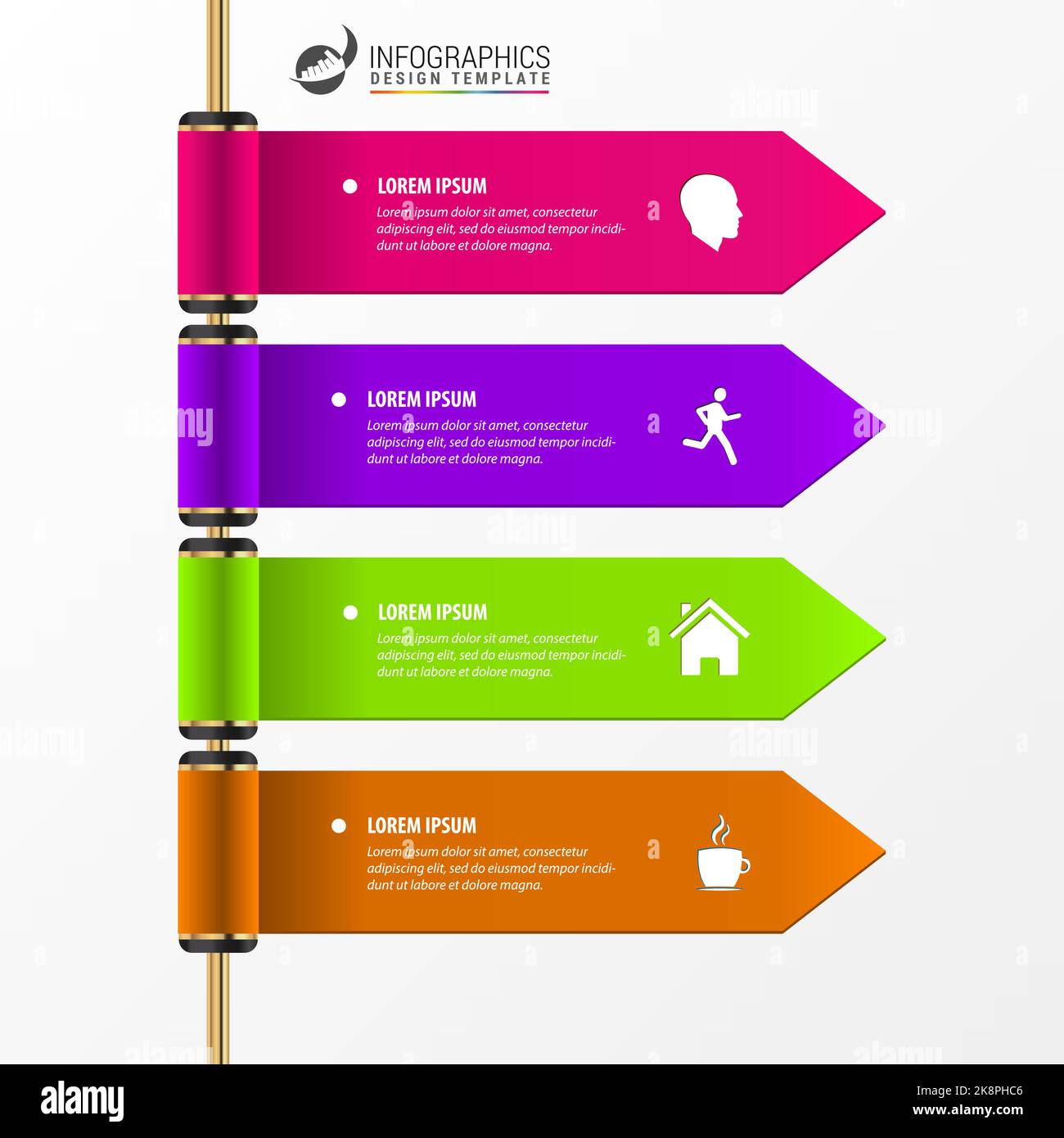 INFOGRAPHICS
DESIGN TEMPLATE

LOREM IPSUM
Lorem ipsum dolor sit amet, consectetur adipiscing elit, sed do eiusmod tempor incididunt ut labore et dolore magna.

LOREM IPSUM
Lorem ipsum dolor sit amet, consectetur adipiscing elit, sed do eiusmod tempor incididunt ut labore et dolore magna.

LOREM IPSUM
Lorem ipsum dolor sit amet, consectetur adipiscing elit, sed do eiusmod tempor incididunt ut labore et dolore magna.

LOREM IPSUM
Lorem ipsum dolor sit amet, consectetur adipiscing elit, sed do eiusmod tempor incididunt ut labore et dolore magna.

alamy
Image ID: 2K8PHC6
www.alamy.com