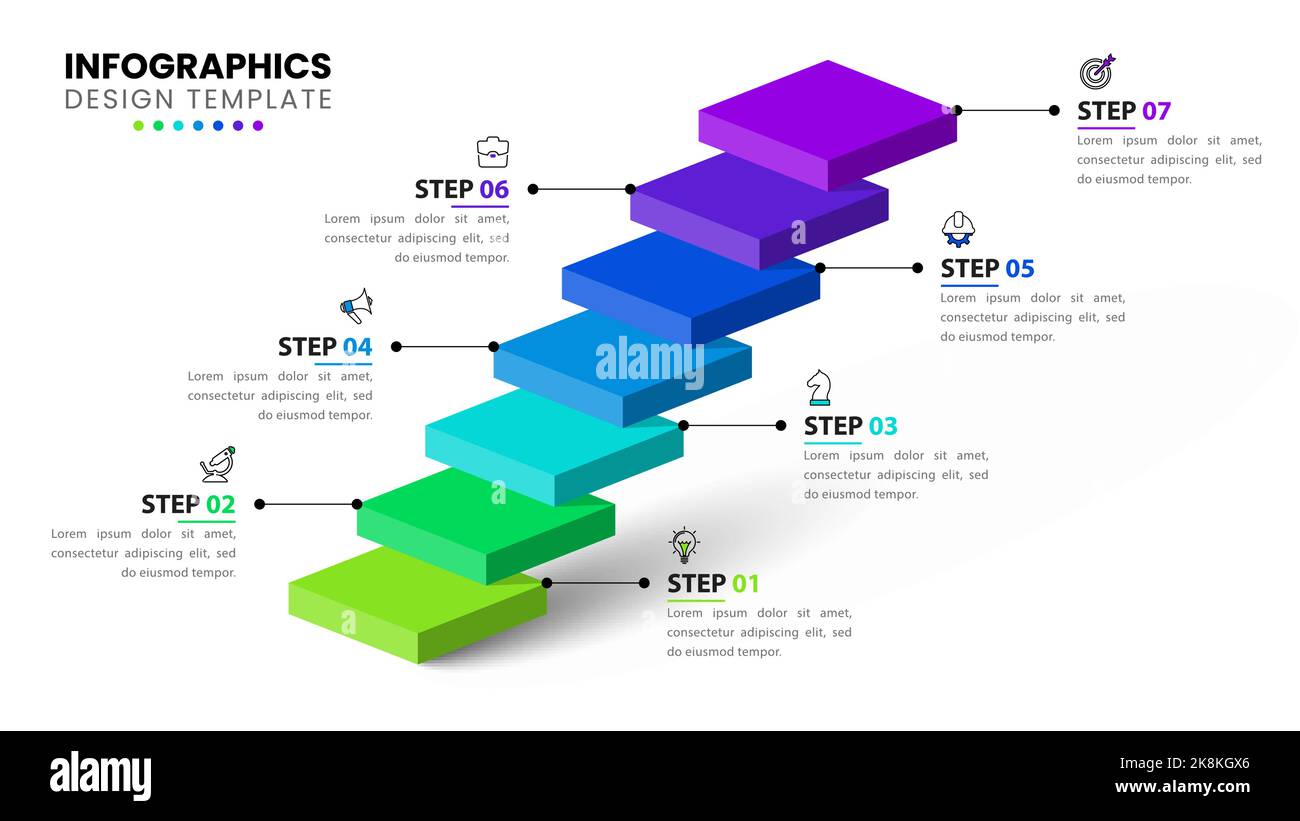 INFOGRAPHICS
DESIGN TEMPLATE

STEP 07
Lorem ipsum dolor sit amet, consectetur adipiscing elit, sed do eiusmod tempor.

STEP 06
Lorem ipsum dolor sit amet, consectetur adipiscing elit, sed do eiusmod tempor.

STEP 05
Lorem ipsum dolor sit amet, consectetur adipiscing elit, sed do eiusmod tempor.

STEP 04
Lorem ipsum dolor sit amet, consectetur adipiscing elit, sed do eiusmod tempor.

STEP 03
Lorem ipsum dolor sit amet, consectetur adipiscing elit, sed do eiusmod tempor.

STEP 02
Lorem ipsum dolor sit amet, consectetur adipiscing elit, sed do eiusmod tempor.

STEP 01
Lorem ipsum dolor sit amet, consectetur adipiscing elit, sed do eiusmod tempor.

alamy

alamy
Image ID: 2K8KGX6
www.alamy.com