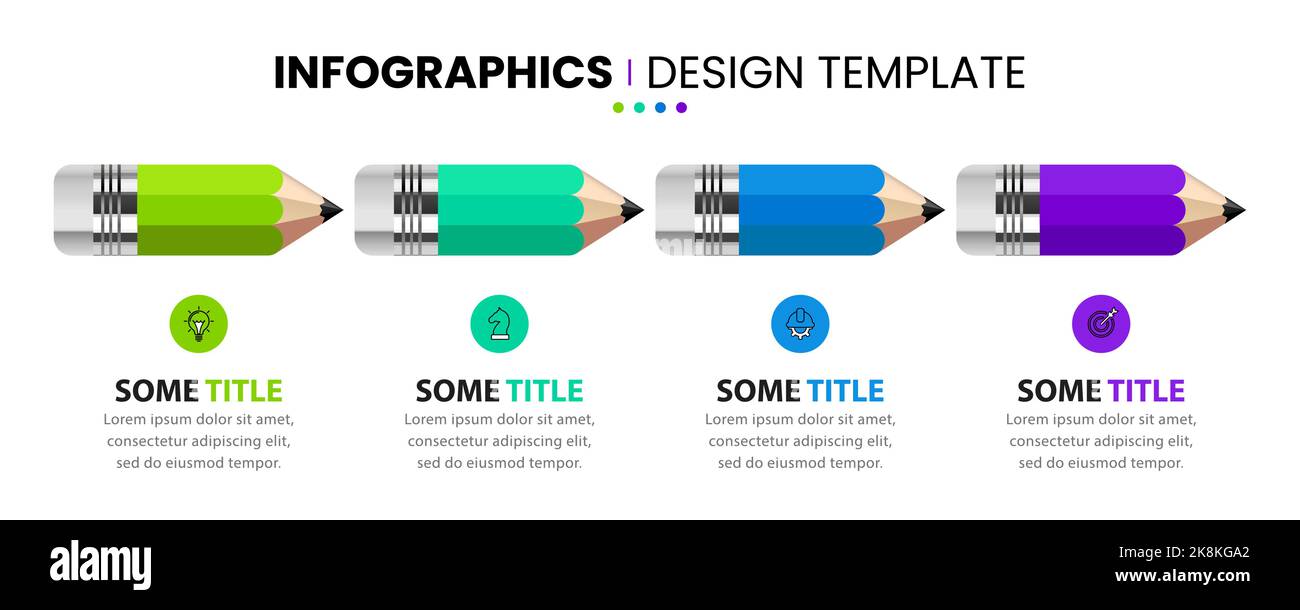 INFOGRAPHICS | DESIGN TEMPLATE

SOME TITLE
Lorem ipsum dolor sit amet, consectetur adipiscing elit, sed do eiusmod tempor.

SOME TITLE
Lorem ipsum dolor sit amet, consectetur adipiscing elit, sed do eiusmod tempor.

SOME TITLE
Lorem ipsum dolor sit amet, consectetur adipiscing elit, sed do eiusmod tempor.

SOME TITLE
Lorem ipsum dolor sit amet, consectetur adipiscing elit, sed do eiusmod tempor.

alamy

Image ID: 2K8KGA2
www.alamy.com