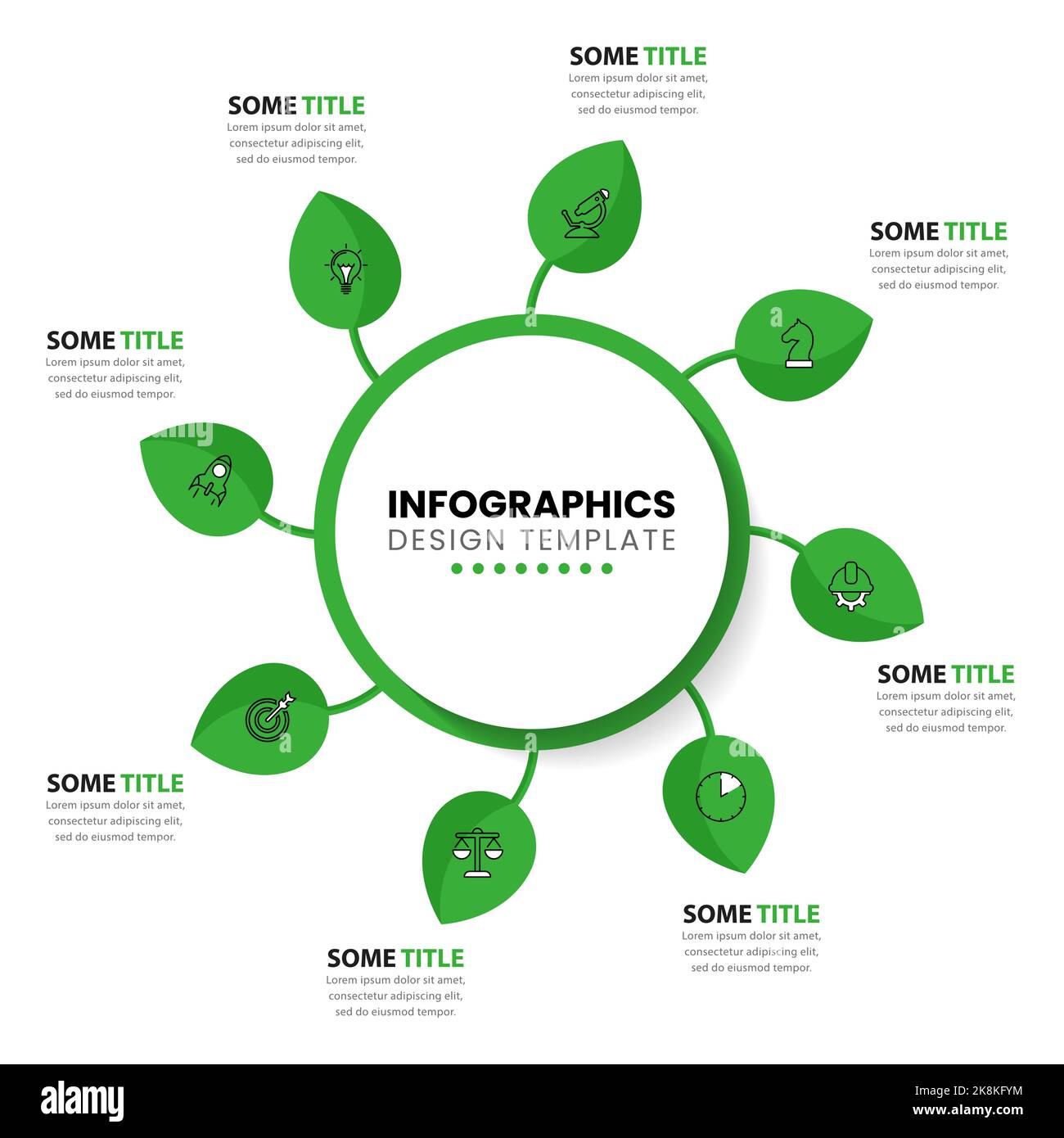 SOME TITLE
Lorem ipsum dolor sit amet, consectetur adipiscing elit, sed do eiusmod tempor.

SOME TITLE
Lorem ipsum dolor sit amet, consectetur adipiscing elit, sed do eiusmod tempor.

SOME TITLE
Lorem ipsum dolor sit amet, consectetur adipiscing elit, sed do eiusmod tempor.

SOME TITLE
Lorem ipsum dolor sit amet, consectetur adipiscing elit, sed do eiusmod tempor.

INFOGRAPHICS
DESIGN TEMPLATE

SOME TITLE
Lorem ipsum dolor sit amet, consectetur adipiscing elit, sed do eiusmod tempor.

SOME TITLE
Lorem ipsum dolor sit amet, consectetur adipiscing elit, sed do eiusmod tempor.

SOME TITLE
Lorem ipsum dolor sit amet, consectetur adipiscing elit, sed do eiusmod tempor.

SOME TITLE
Lorem ipsum dolor sit amet, consectetur adipiscing elit, sed do eiusmod tempor.

alamy
Image ID: 2K8KFYM
www.alamy.com