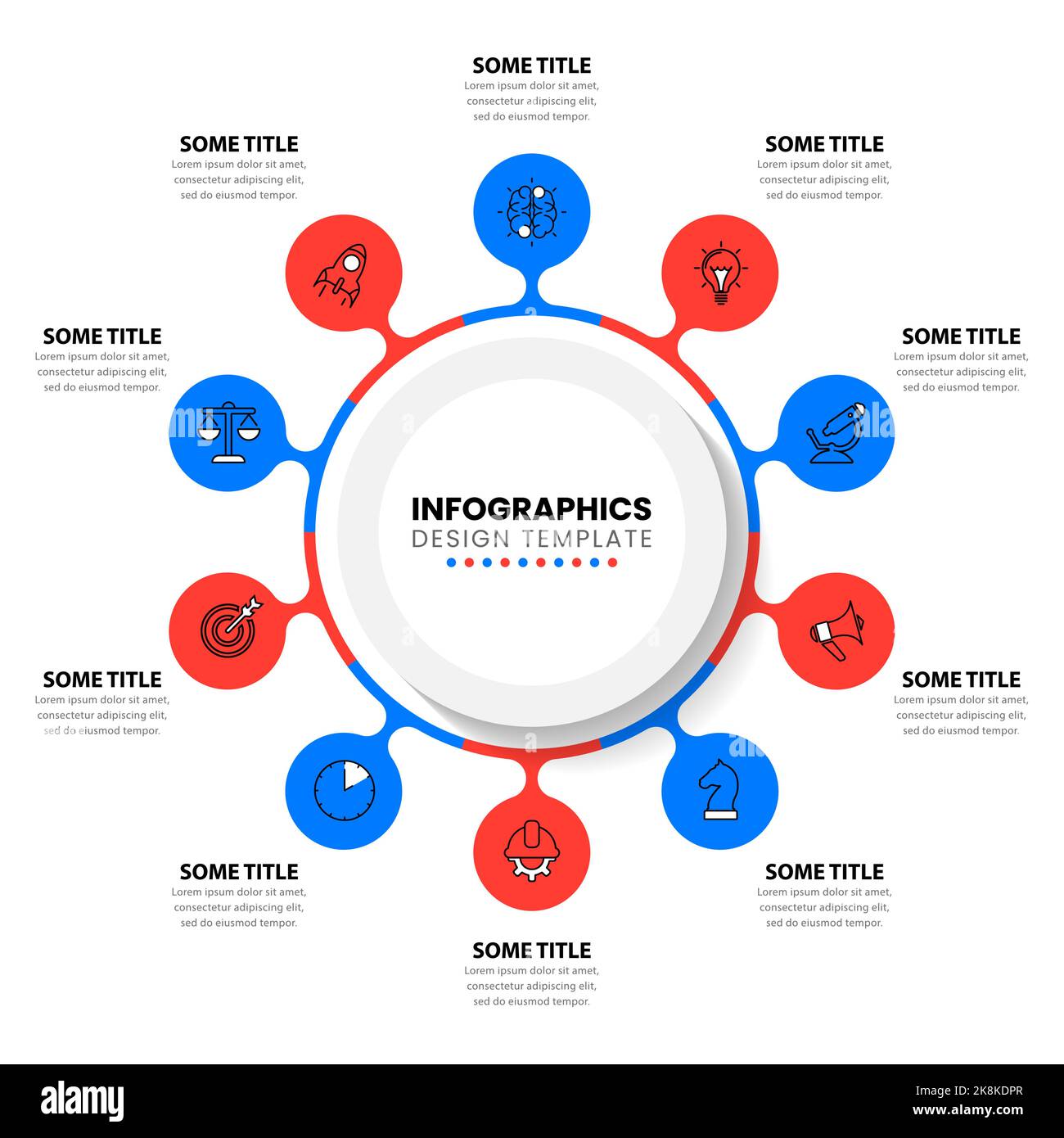 SOME TITLE
Lorem ipsum dolor sit amet, consectetur adipiscing elit, sed do eiusmod tempor.

SOME TITLE
Lorem ipsum dolor sit amet, consectetur adipiscing elit, sed do eiusmod tempor.

SOME TITLE
Lorem ipsum dolor sit amet, consectetur adipiscing elit, sed do eiusmod tempor.

SOME TITLE
Lorem ipsum dolor sit amet, consectetur adipiscing elit, sed do eiusmod tempor.

SOME TITLE
Lorem ipsum dolor sit amet, consectetur adipiscing elit, sed do eiusmod tempor.

INFOGRAPHICS
DESIGN TEMPLATE

SOME TITLE
Lorem ipsum dolor sit amet, consectetur adipiscing elit, sed do eiusmod tempor.

SOME TITLE
Lorem ipsum dolor sit amet, consectetur adipiscing elit, sed do eiusmod tempor.

SOME TITLE
Lorem ipsum dolor sit amet, consectetur adipiscing elit, sed do eiusmod tempor.

SOME TITLE
Lorem ipsum dolor sit amet, consectetur adipiscing elit, sed do eiusmod tempor.

SOME TITLE
Lorem ipsum dolor sit amet, consectetur adipiscing elit, sed do eiusmod tempor.

alamy
Image ID: 2K8KDPR
www.alamy.com