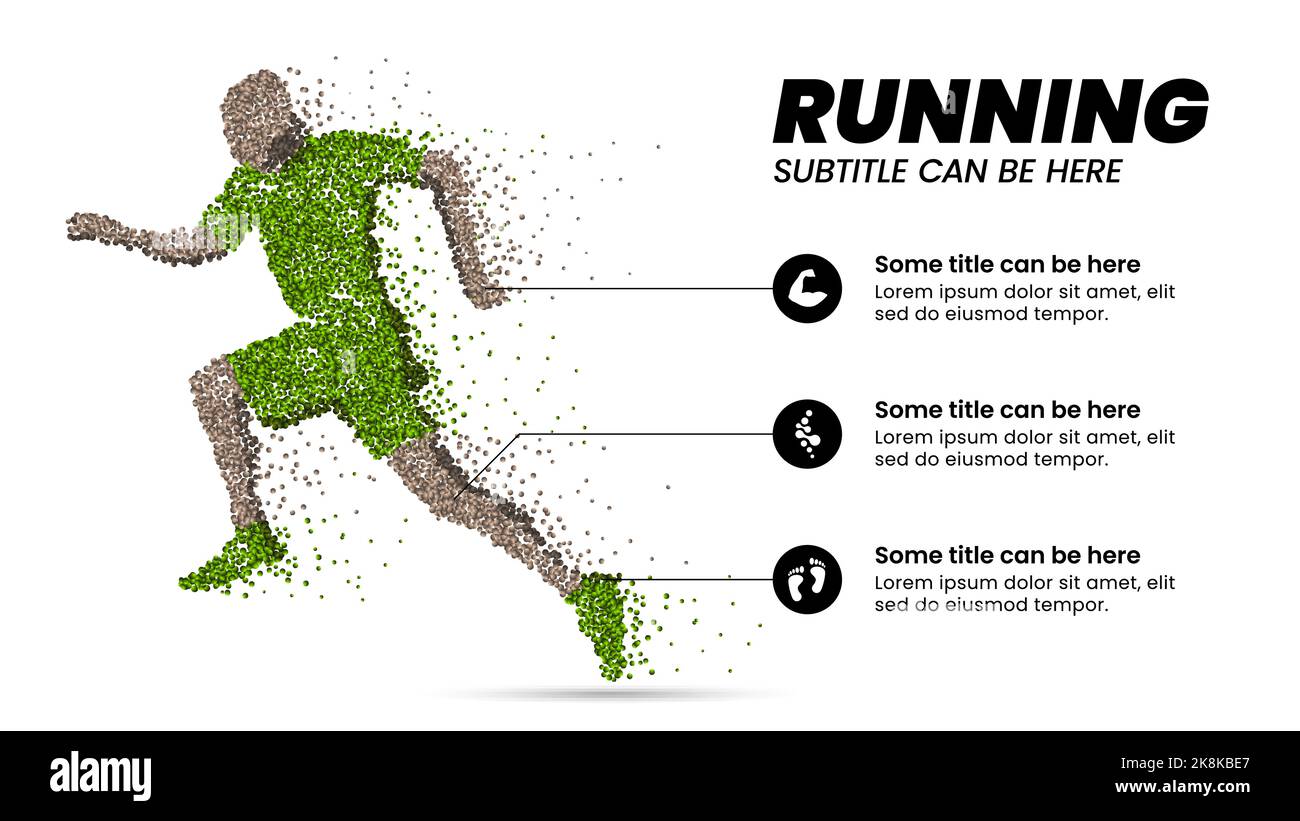 RUNNING
SUBTITLE CAN BE HERE

Some title can be here
Lorem ipsum dolor sit amet, elit sed do eiusmod tempor.

Some title can be here
Lorem ipsum dolor sit amet, elit sed do eiusmod tempor.

Some title can be here
Lorem ipsum dolor sit amet, elit sed do eiusmod tempor.

alamy

Image ID: 2K8KBE7
www.alamy.com