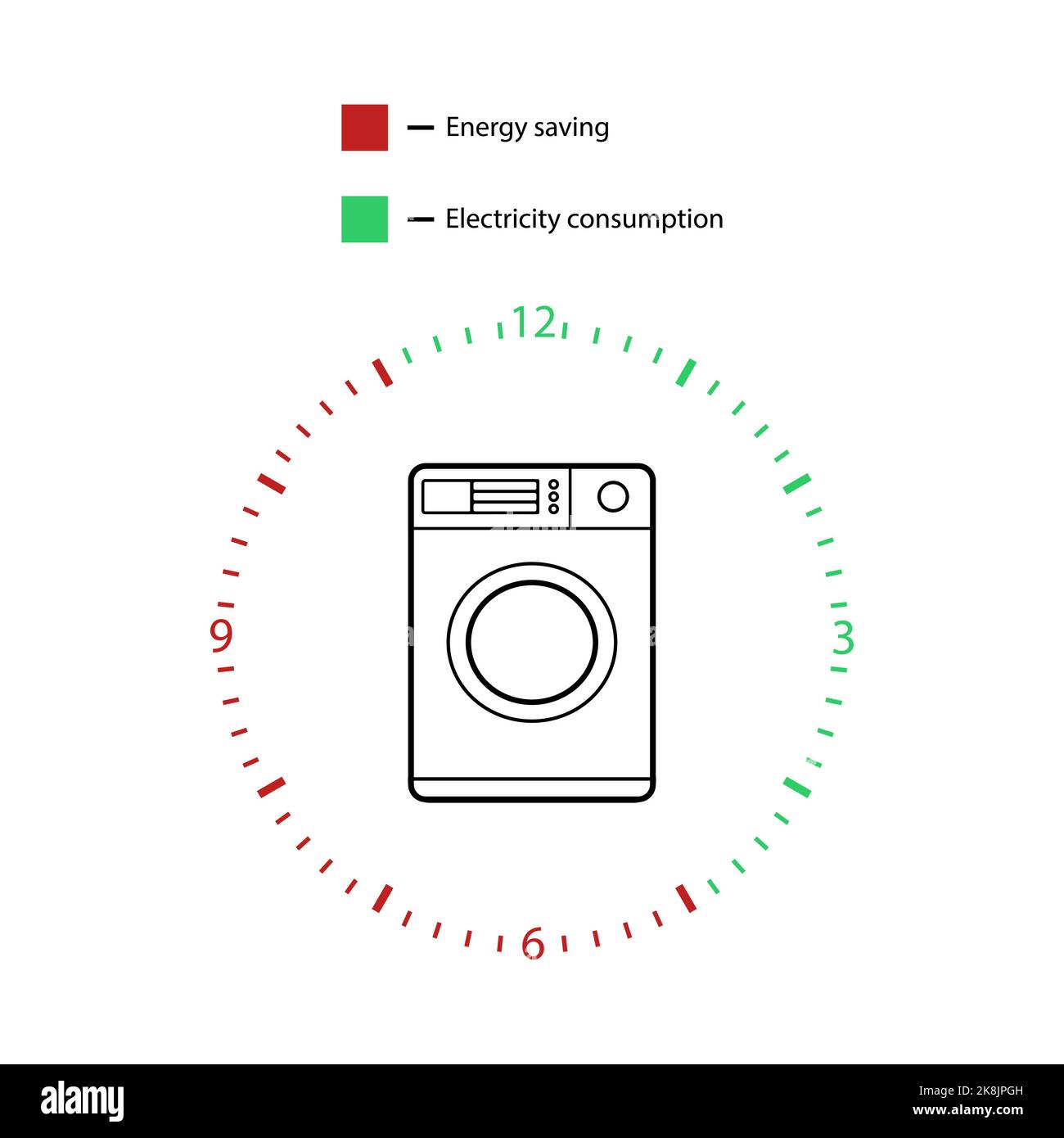 — Energy saving

— Electricity consumption

12

3

6

9

alamy

Image ID: 2K8JPGH
www.alamy.com