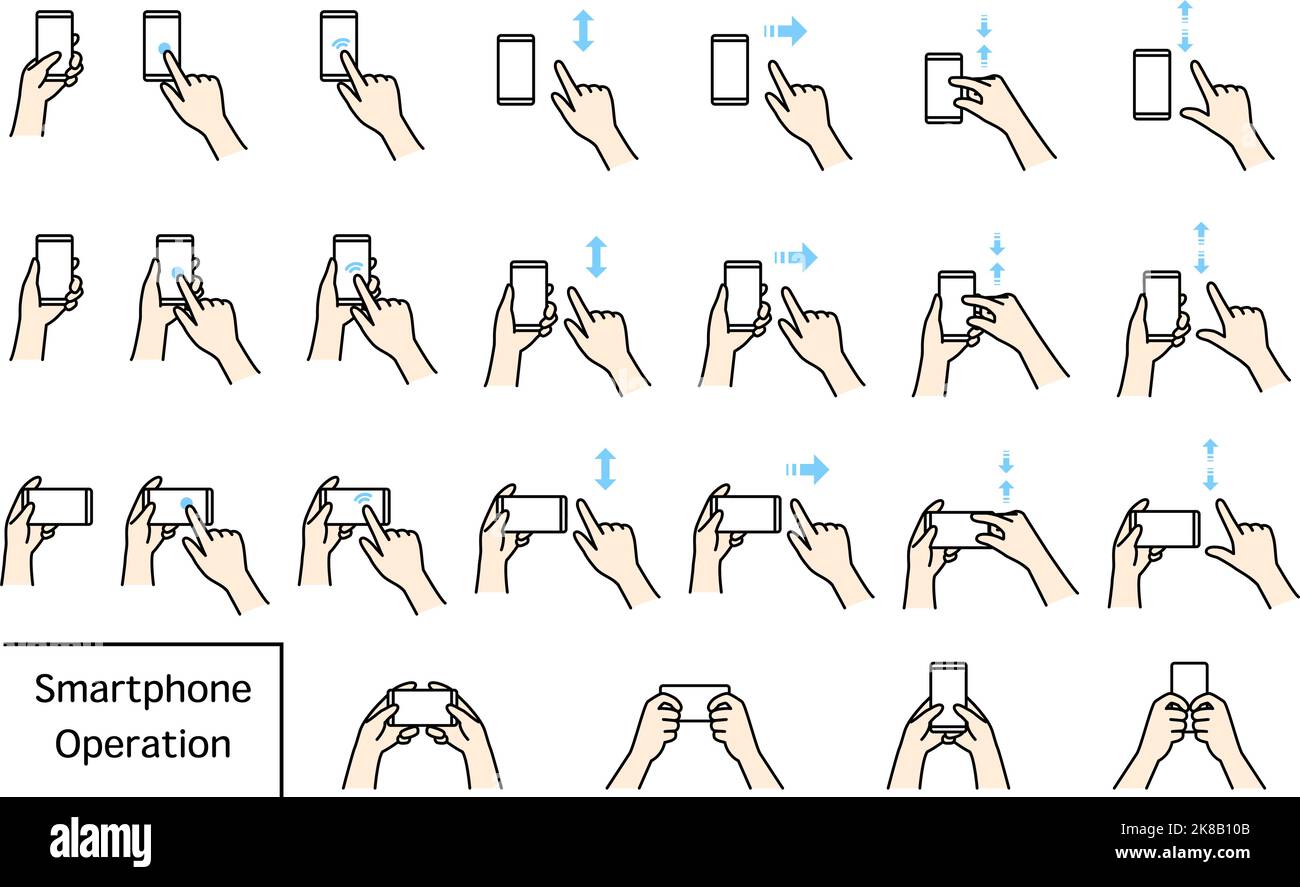 Smartphone Operation

alamy

Image ID: 2K8B10B
www.alamy.com