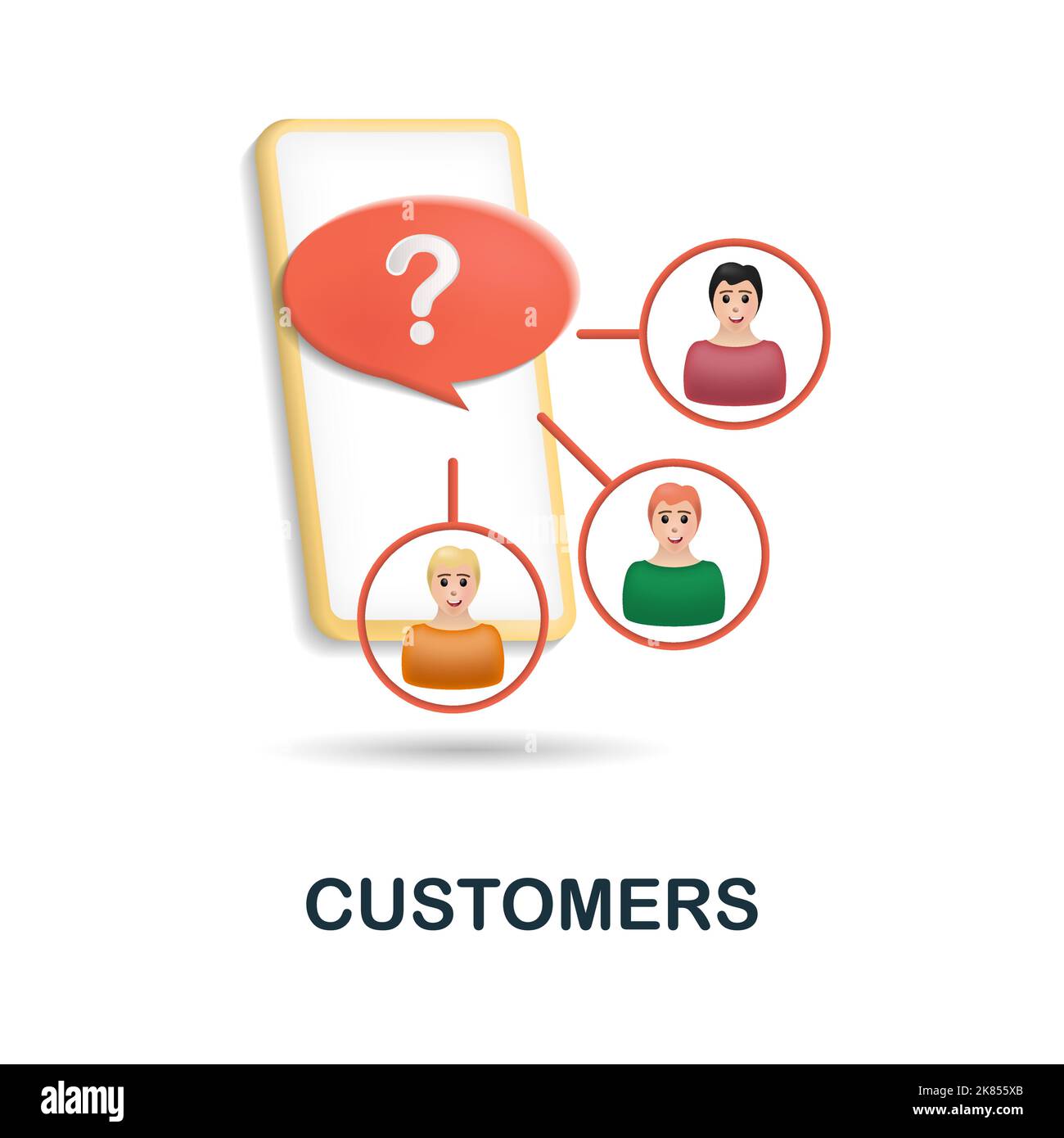 ?

CUSTOMERS

alamy

Image ID: 2K855XB
www.alamy.com