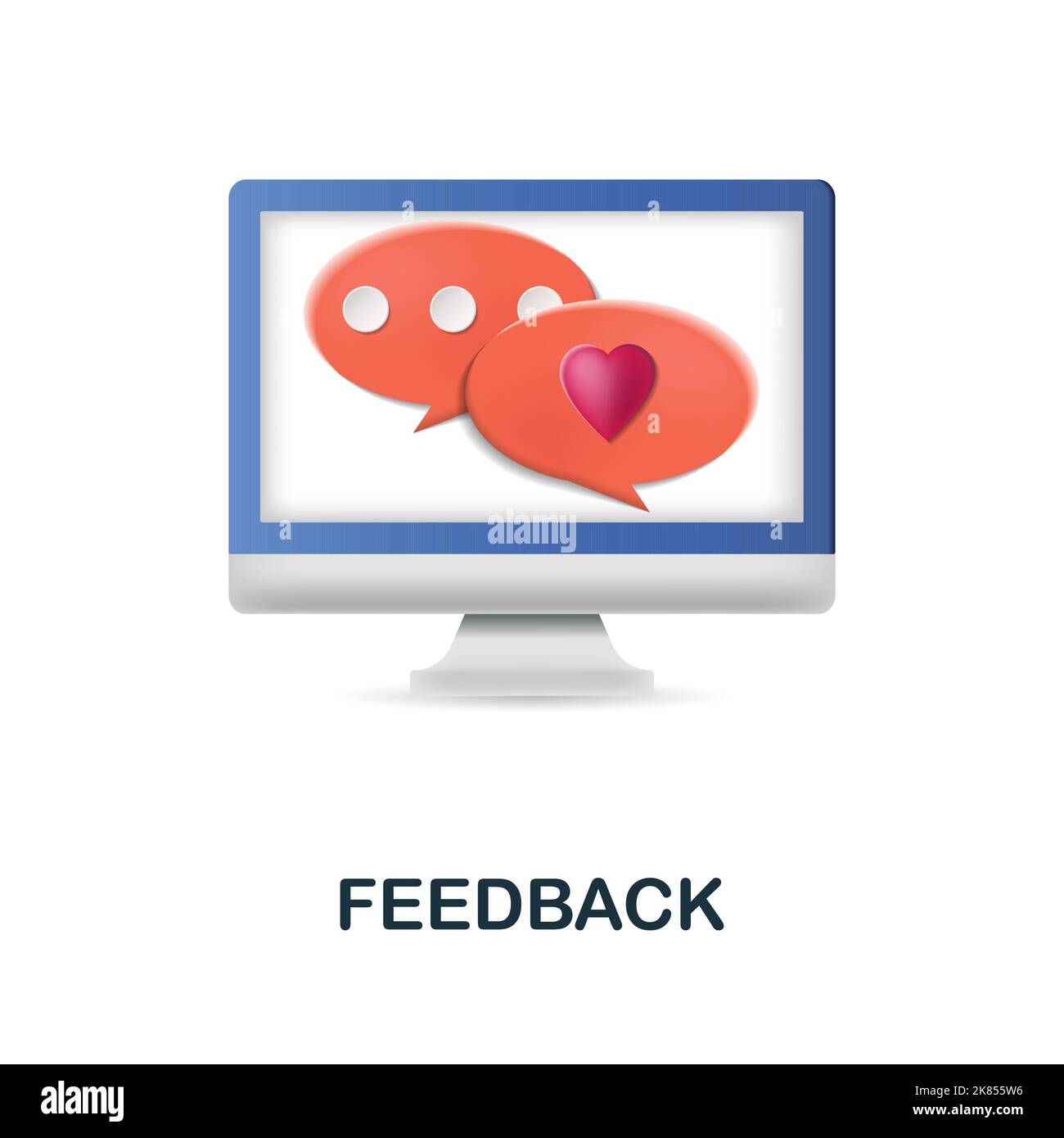 alamy

FEEDBACK

alamy

Image ID: 2K855W6
www.alamy.com