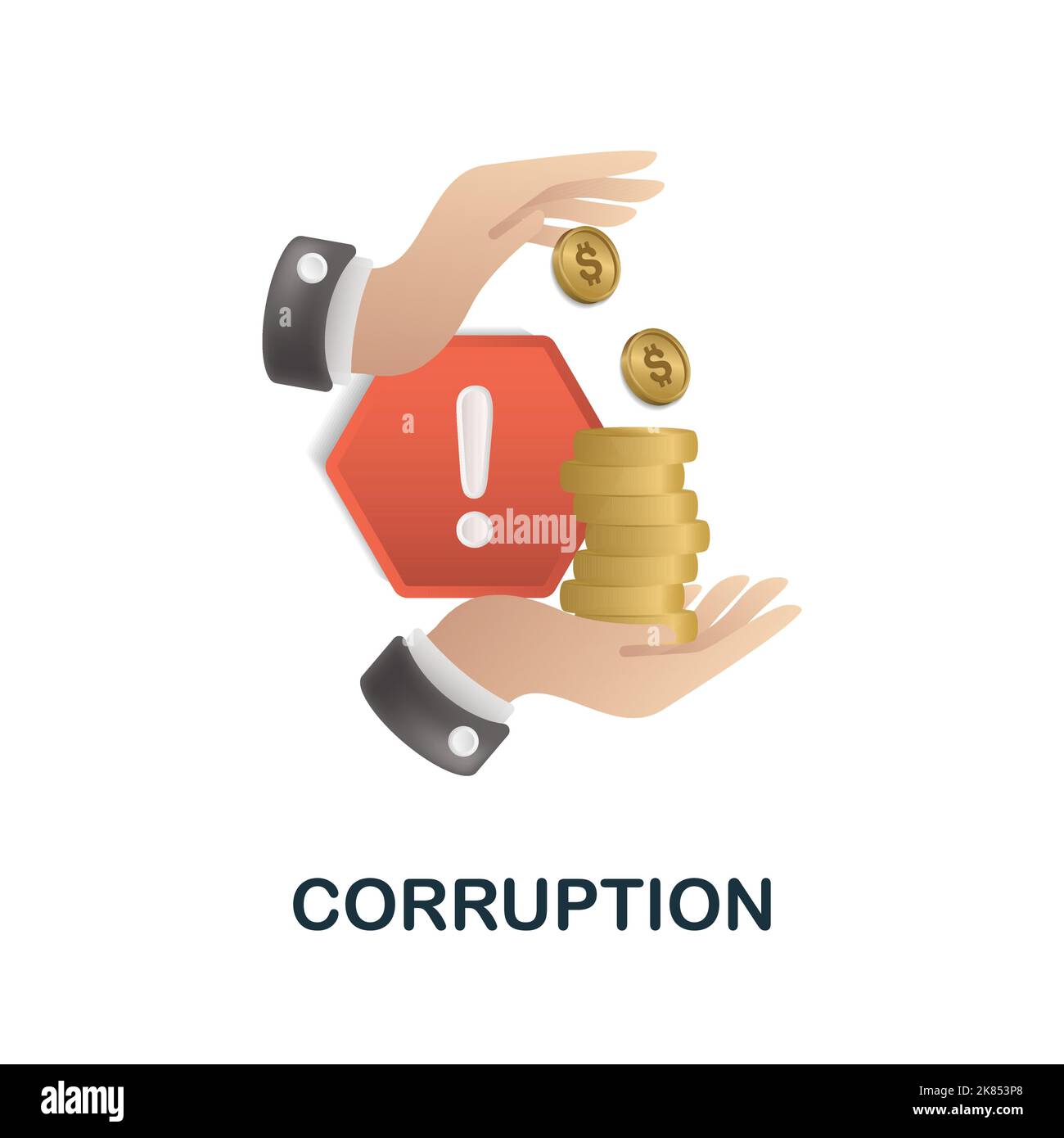 $
$
!
alamy
CORRUPTION
alamy
Image ID: 2K853P8
www.alamy.com