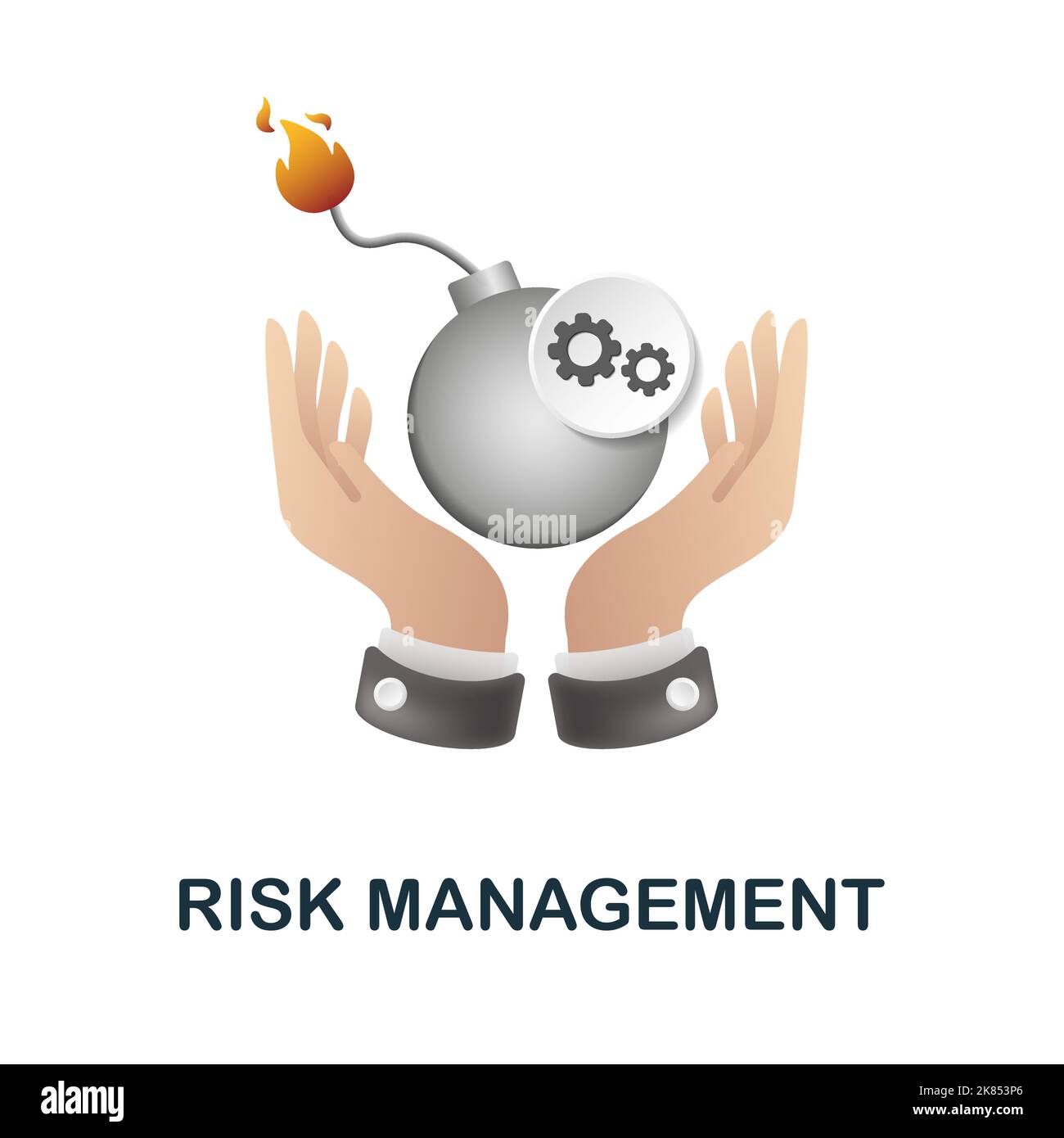 alamy

RISK MANAGEMENT

alamy

Image ID: 2K853P6
www.alamy.com