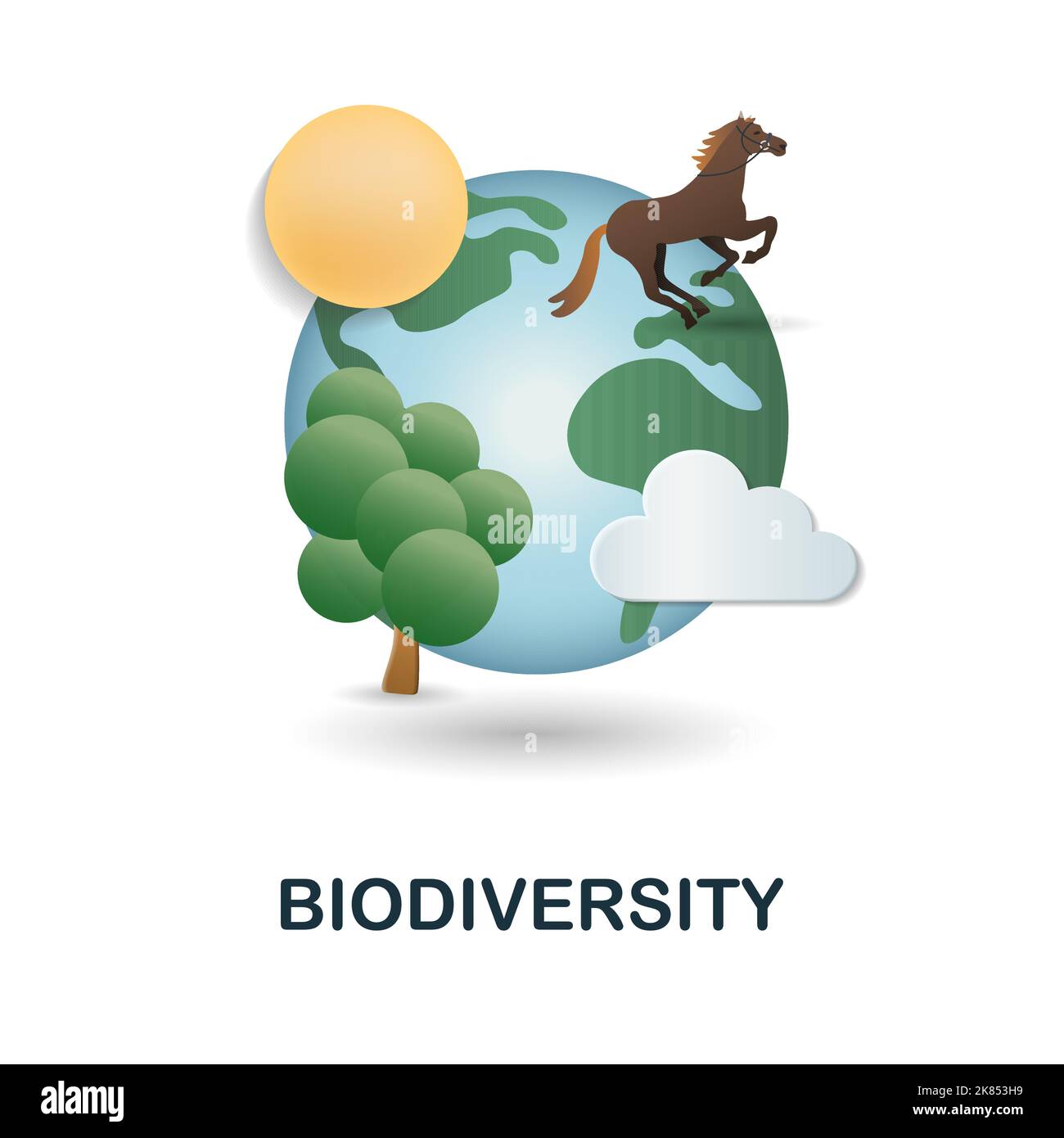 alamy

BIODIVERSITY

alamy

Image ID: 2K853H9
www.alamy.com