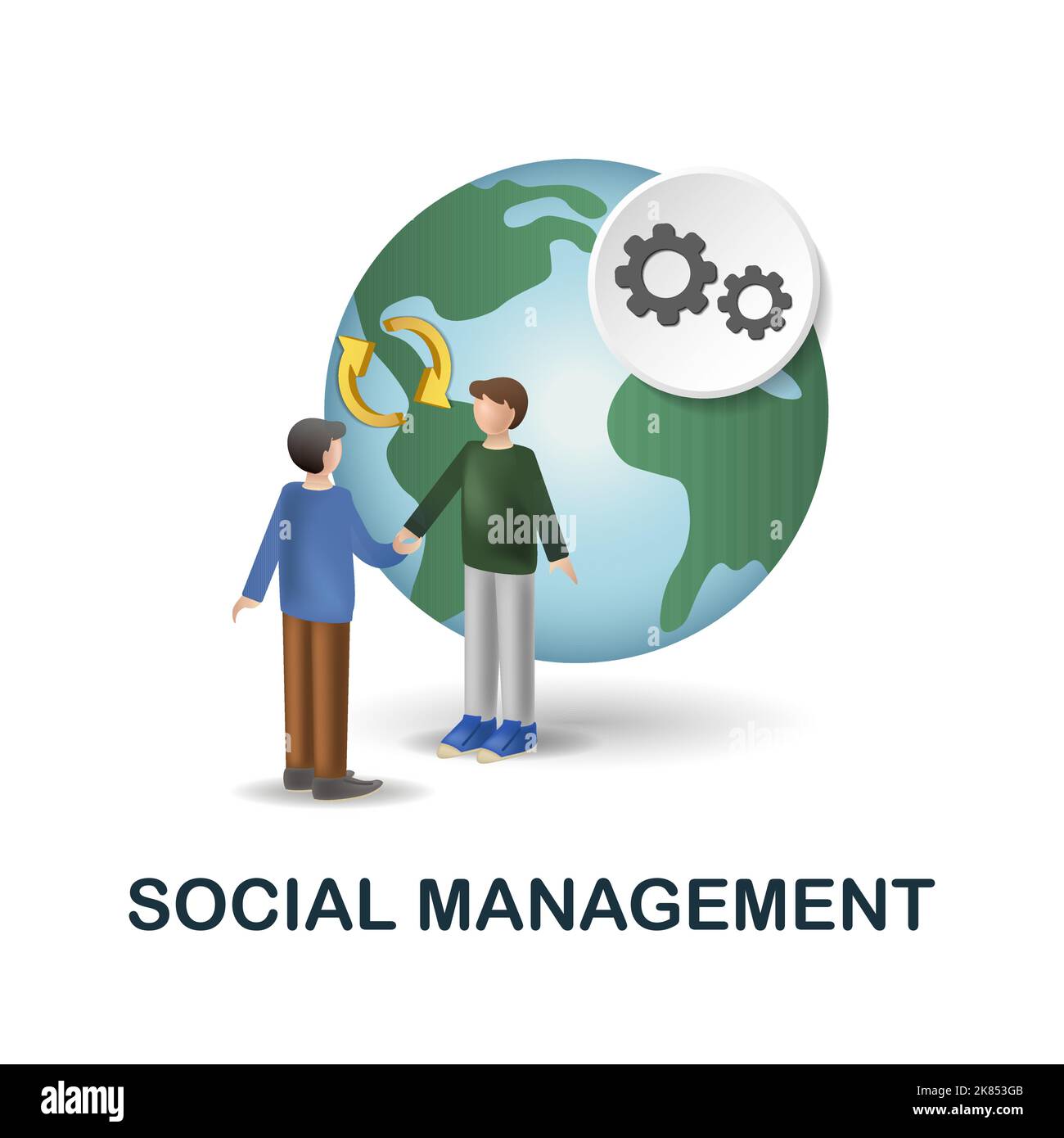 alamy

SOCIAL MANAGEMENT

alamy

Image ID: 2K853GB
www.alamy.com