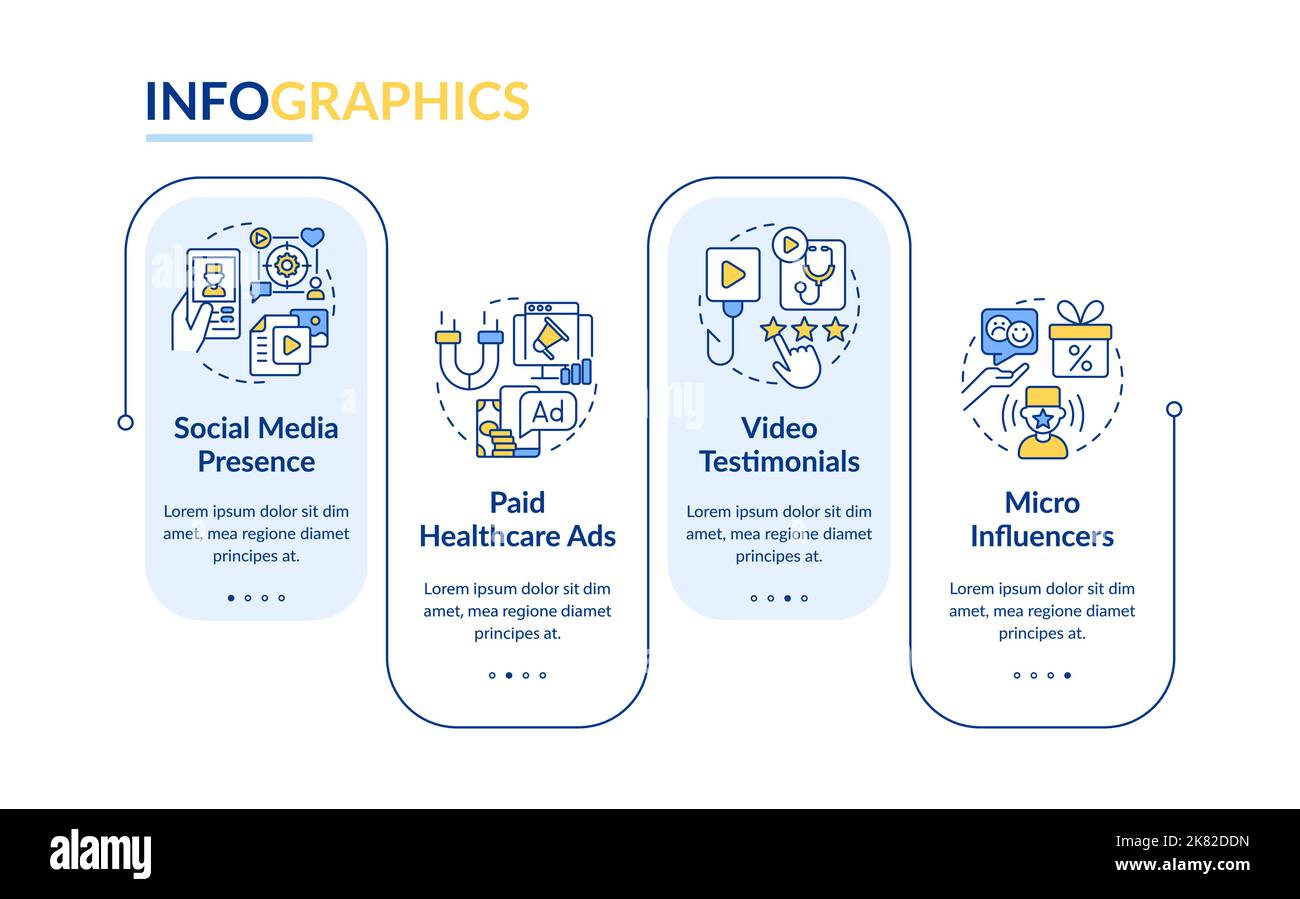 INFOGRAPHICS

Social Media Presence

Lorem ipsum dolor sit dim amet, mea regione diamet principes at.

Ad

Paid Healthcare Ads

Lorem ipsum dolor sit dim amet, mea regione diamet principes at.

Video Testimonials

Lorem ipsum dolor sit dim amet, mea regione diamet principes at.

%

Micro Influencers

Lorem ipsum dolor sit dim amet, mea regione diamet principes at.

alamy

Image ID: 2K82DDN
www.alamy.com