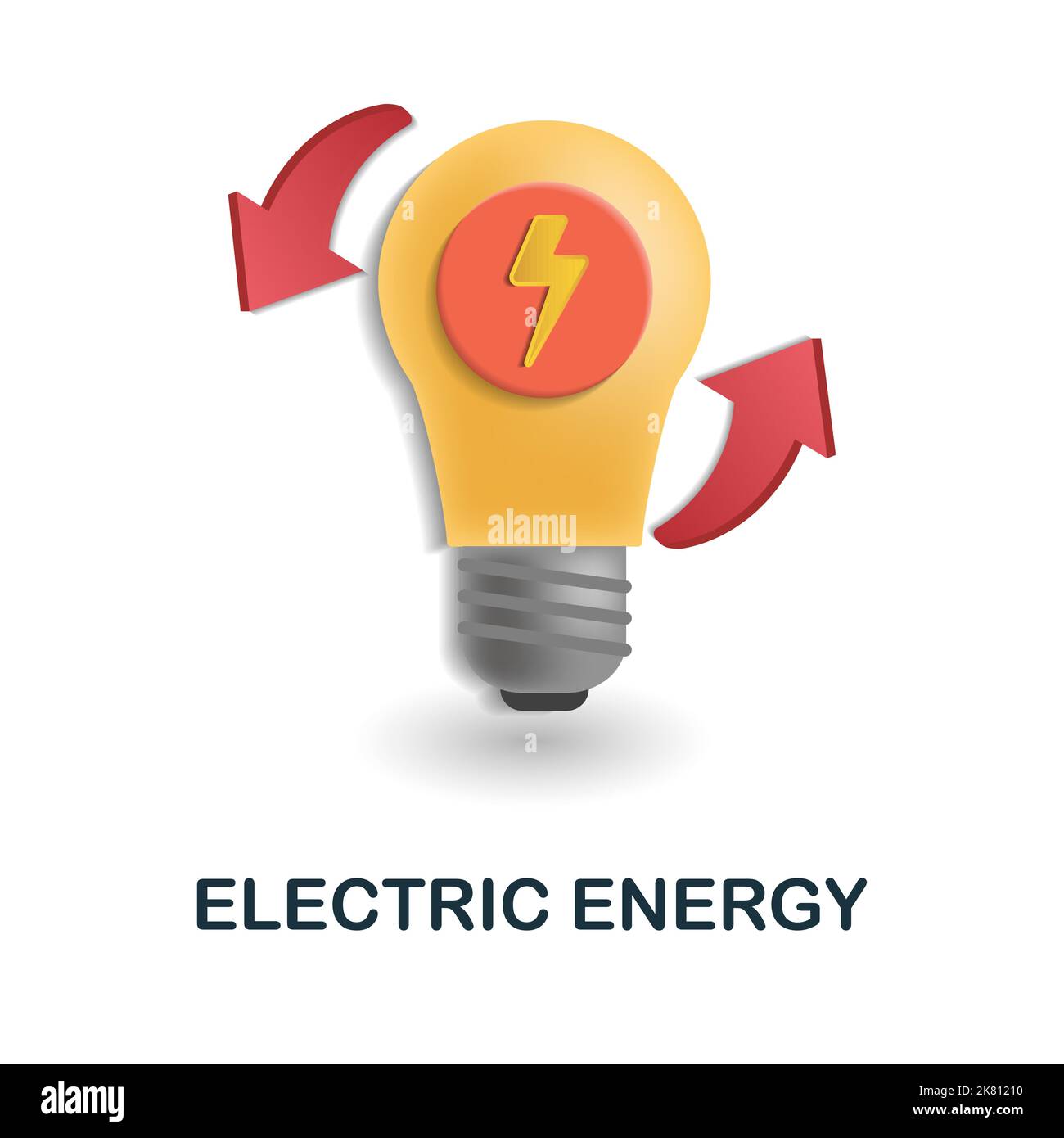 alamy

ELECTRIC ENERGY

alamy

Image ID: 2K81210
www.alamy.com