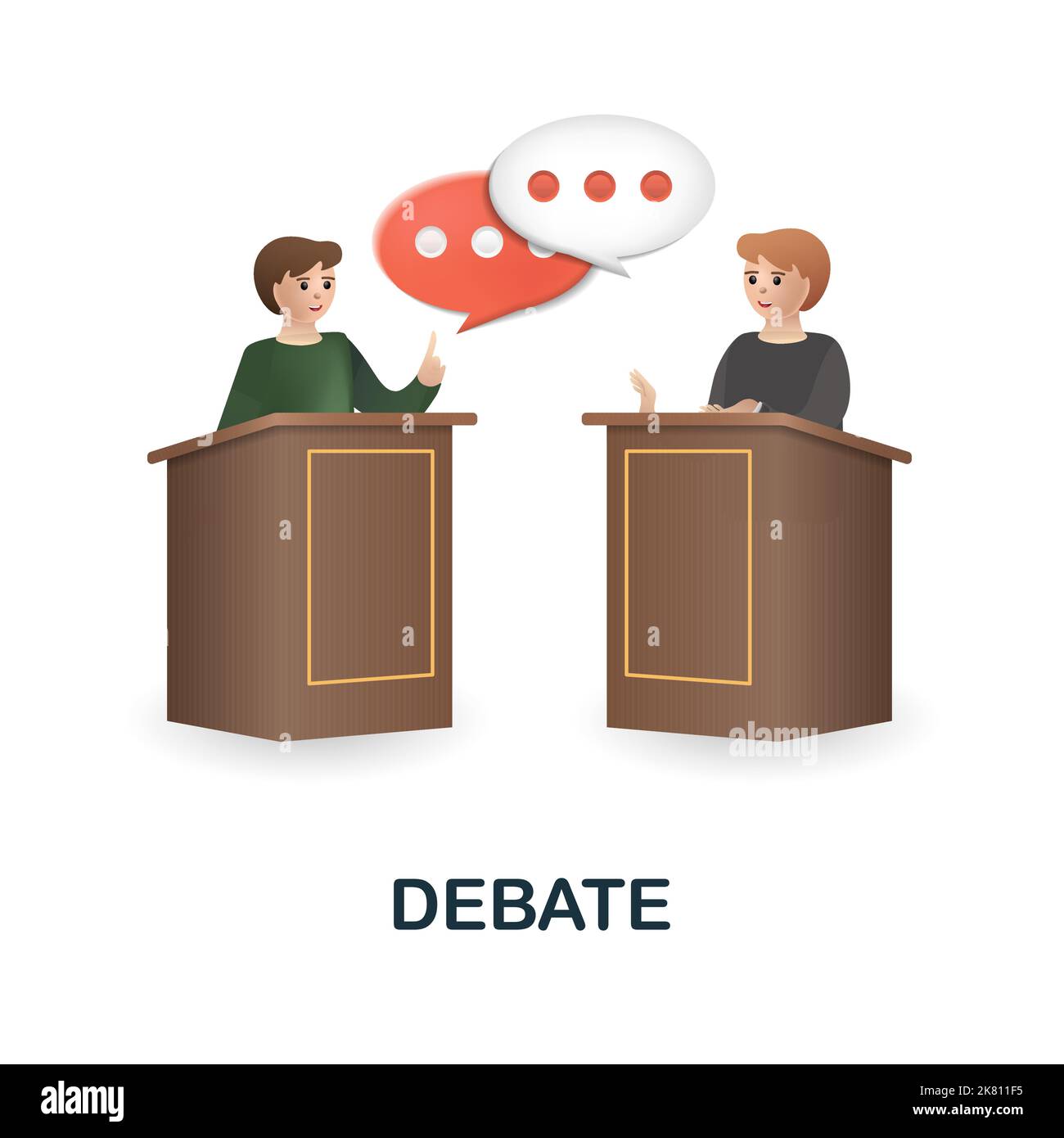 alamy

DEBATE

alamy

Image ID: 2K811F5
www.alamy.com