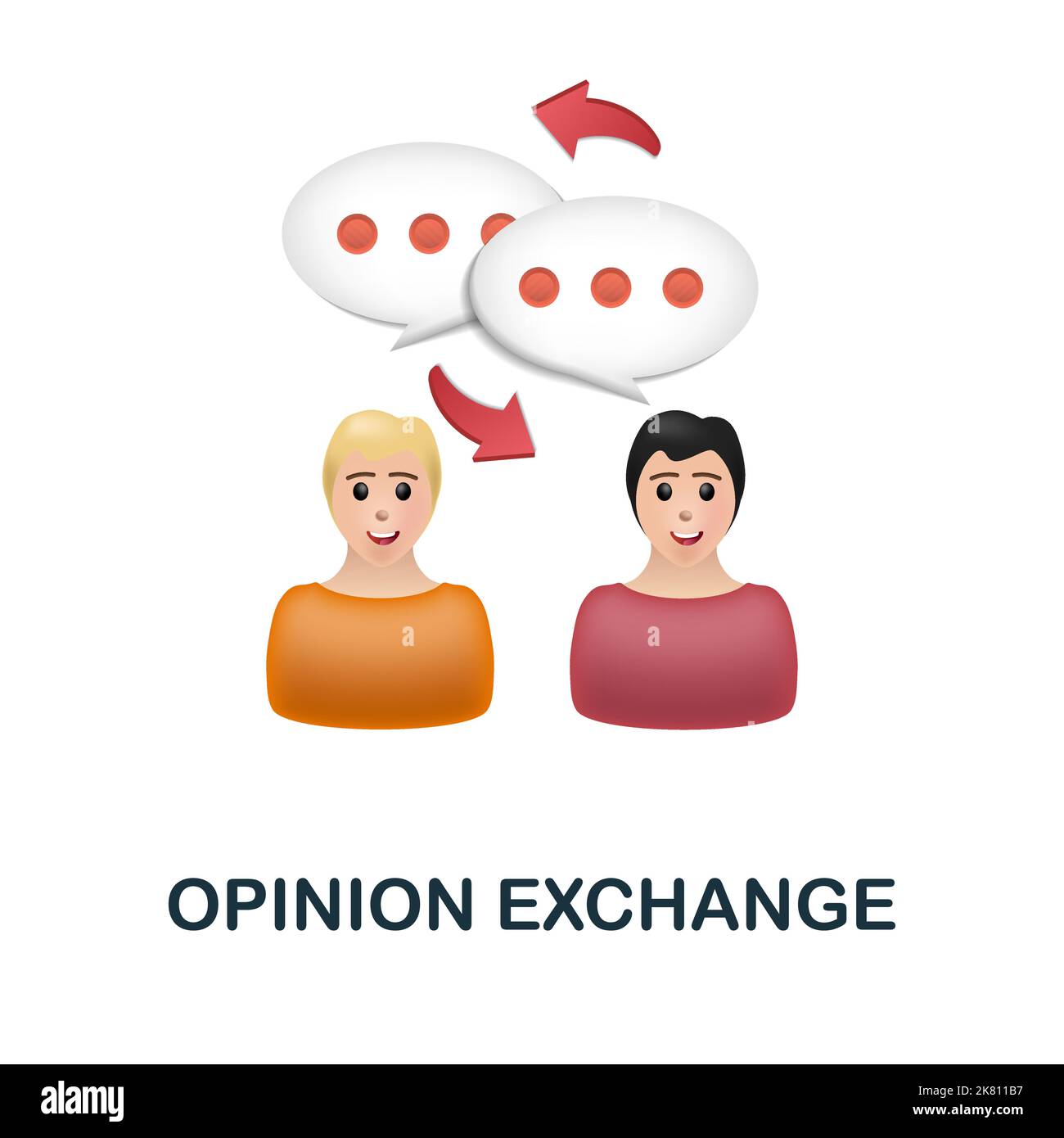 OPINION EXCHANGE

alamy

Image ID: 2K811B7
www.alamy.com