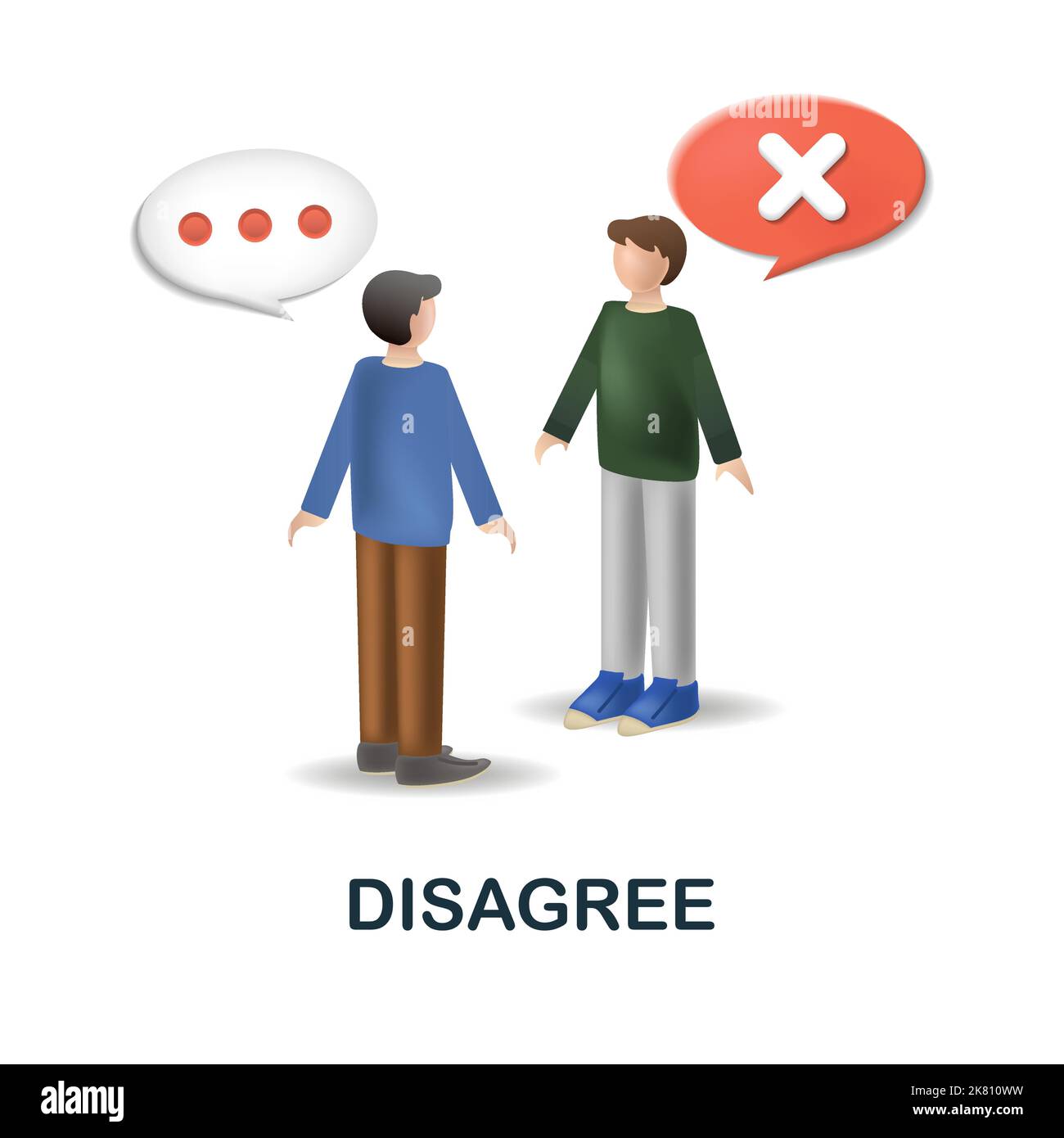 alamy

DISAGREE

alamy

Image ID: 2K810WW
www.alamy.com