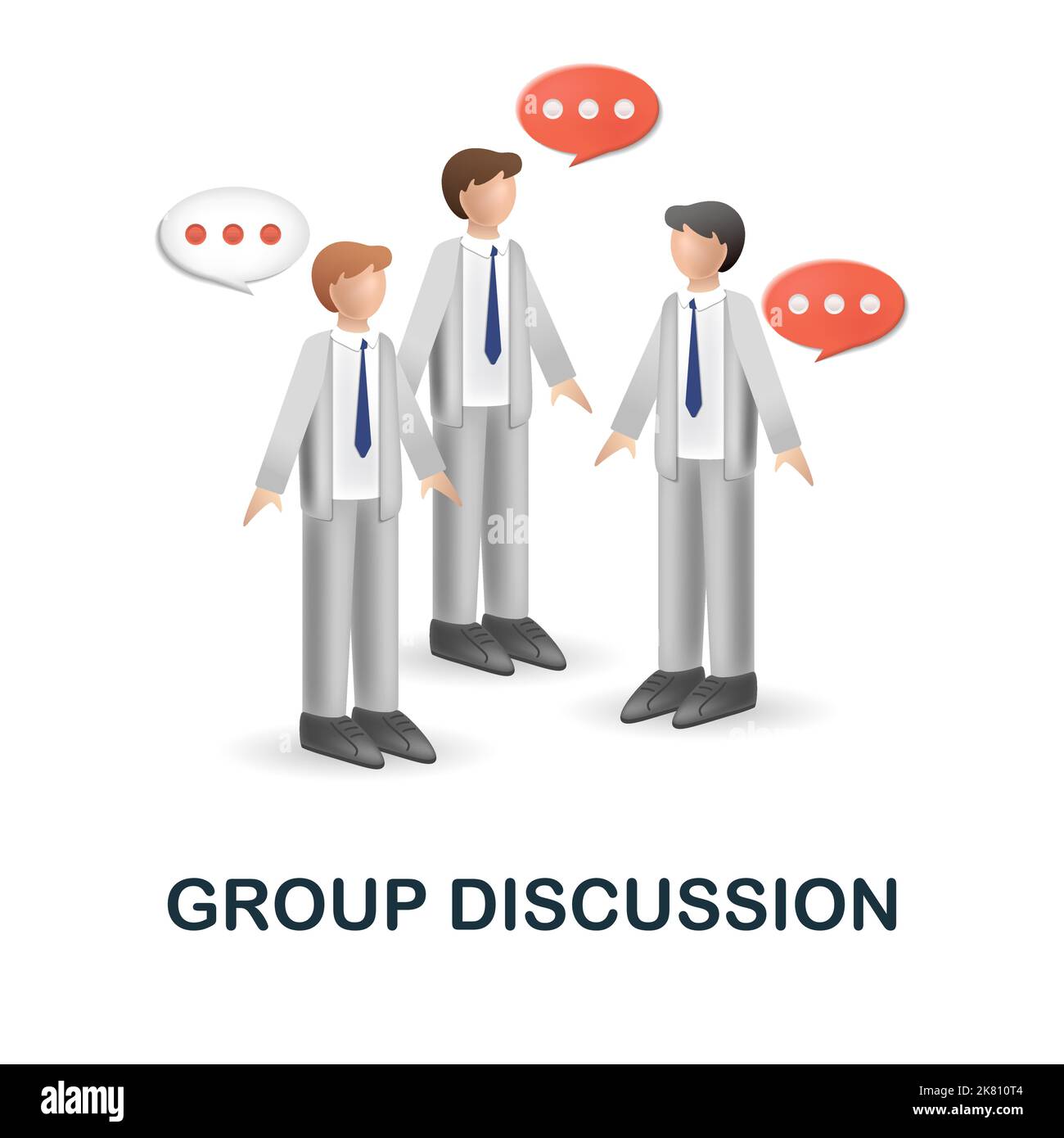 GROUP DISCUSSION

alamy

Image ID: 2K810T4
www.alamy.com