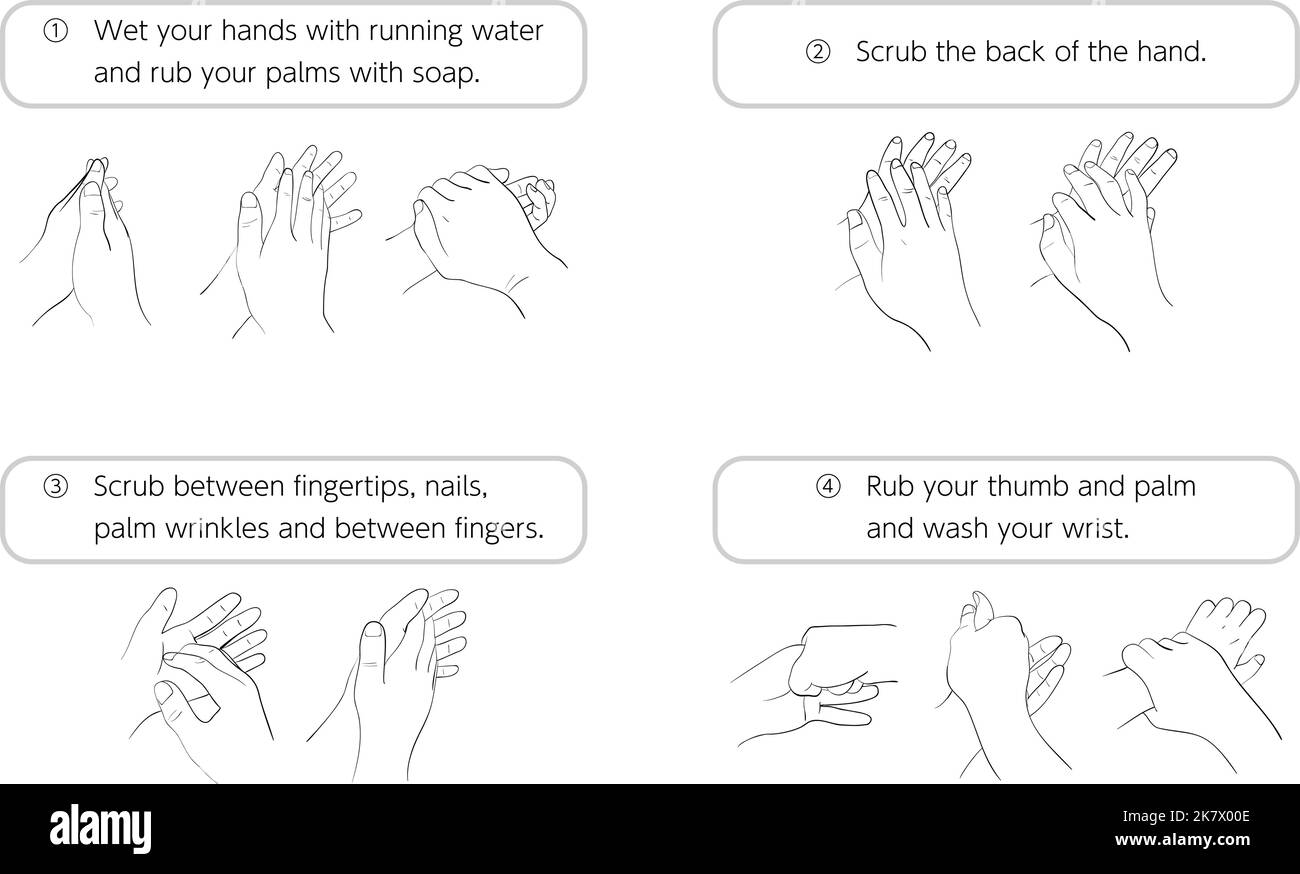 ① Wet your hands with running water and rub your palms with soap.

② Scrub the back of the hand.

③ Scrub between fingertips, nails, palm wrinkles and between fingers.

④ Rub your thumb and palm and wash your wrist.

alamy

Image ID: 2K7X00E
www.alamy.com