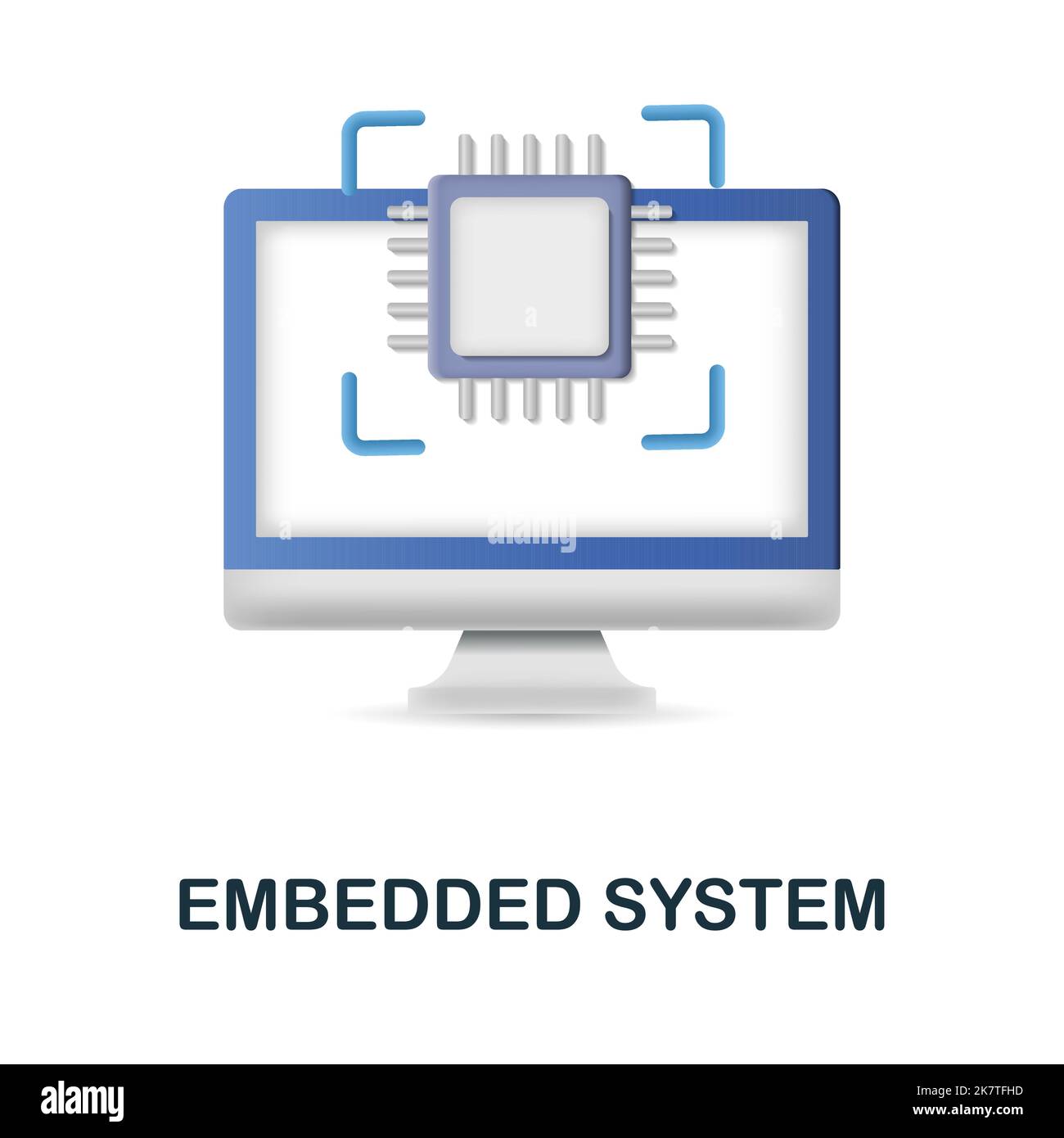 alamy

EMBEDDED SYSTEM

alamy

Image ID: 2K7TFHD
www.alamy.com