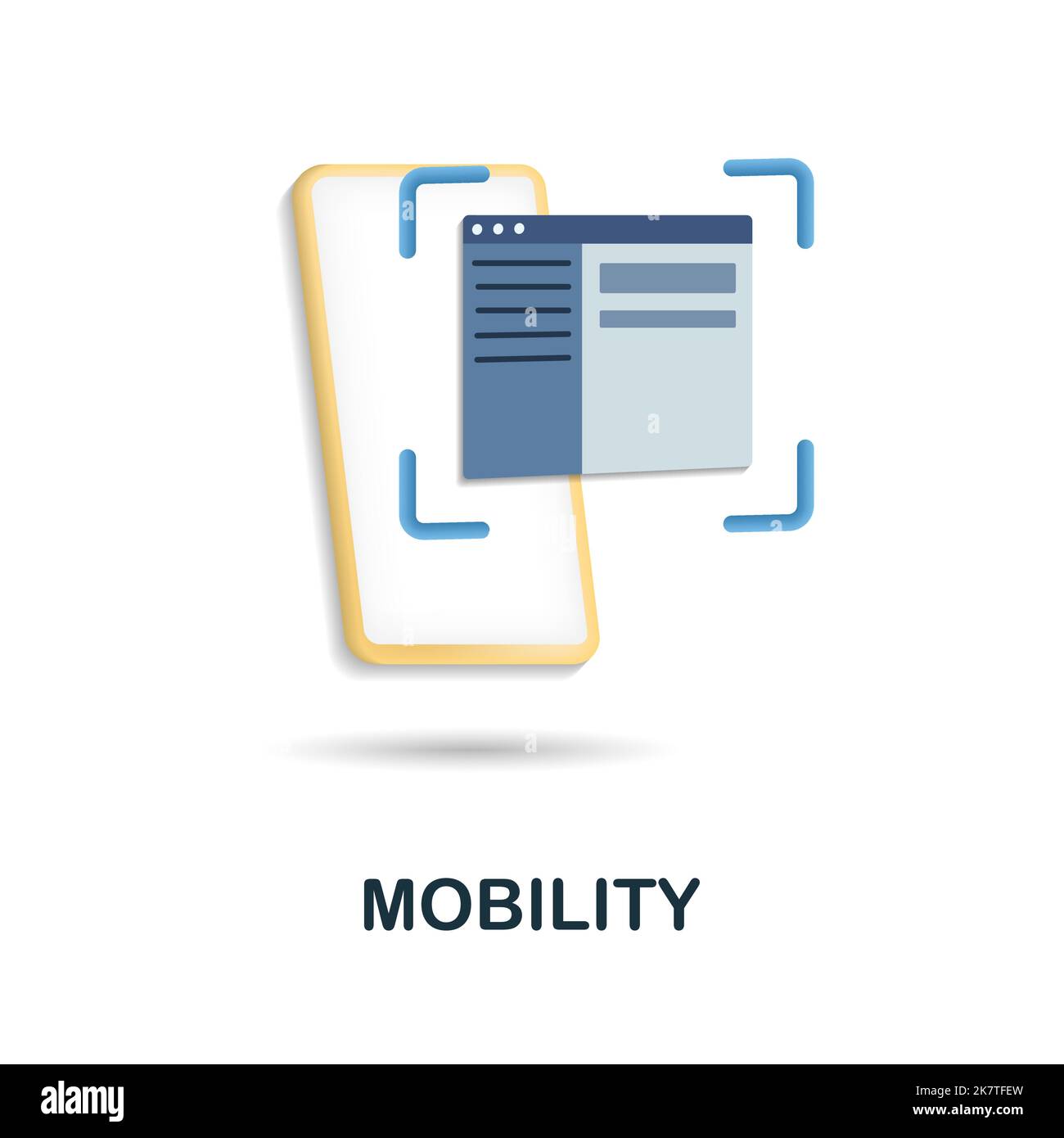 MOBILITY

alamy

Image ID: 2K7TFEW
www.alamy.com