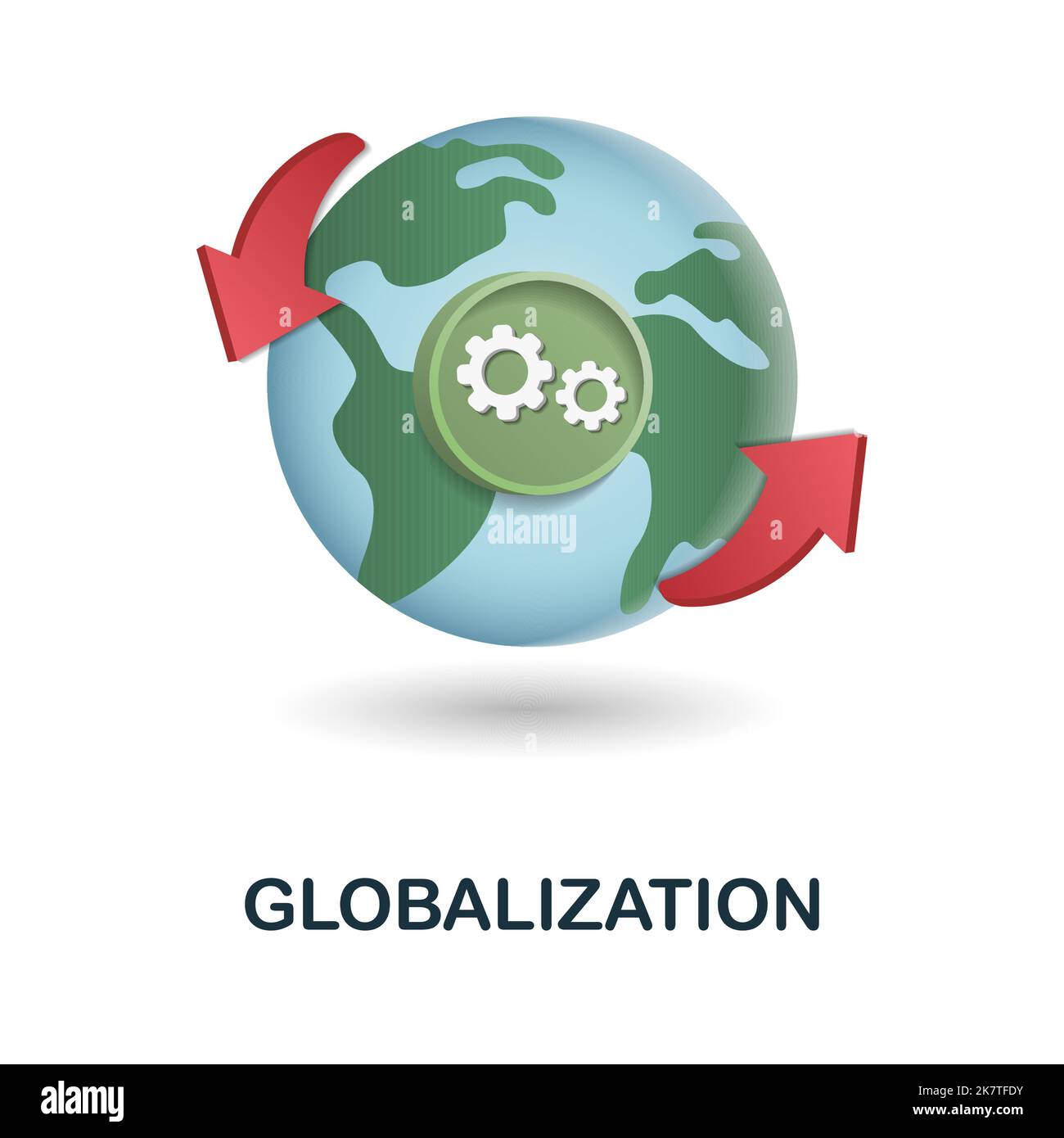 alamy

GLOBALIZATION

alamy

Image ID: 2K7TFDY
www.alamy.com