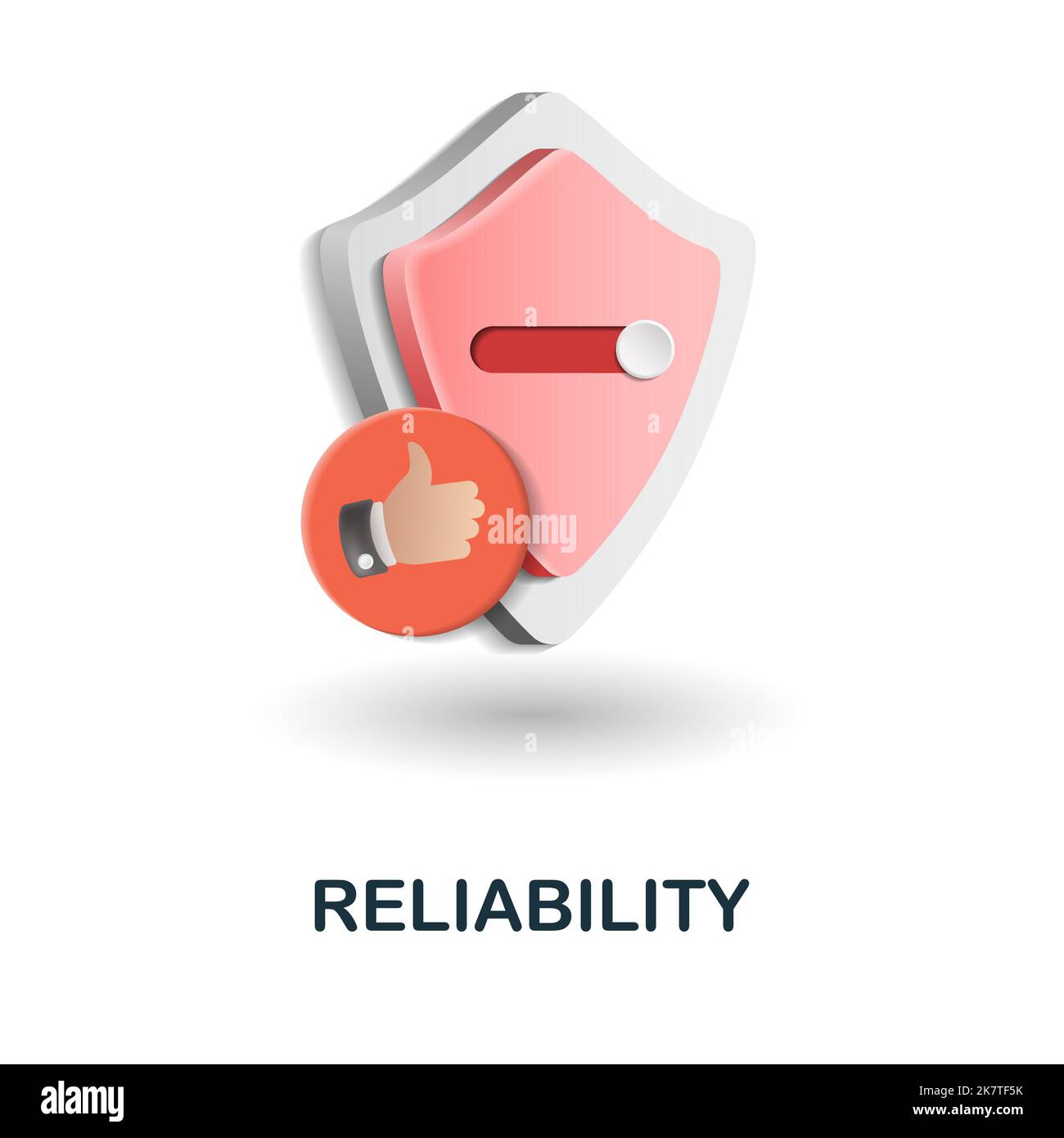 alamy

RELIABILITY

alamy

Image ID: 2K7TF5K
www.alamy.com